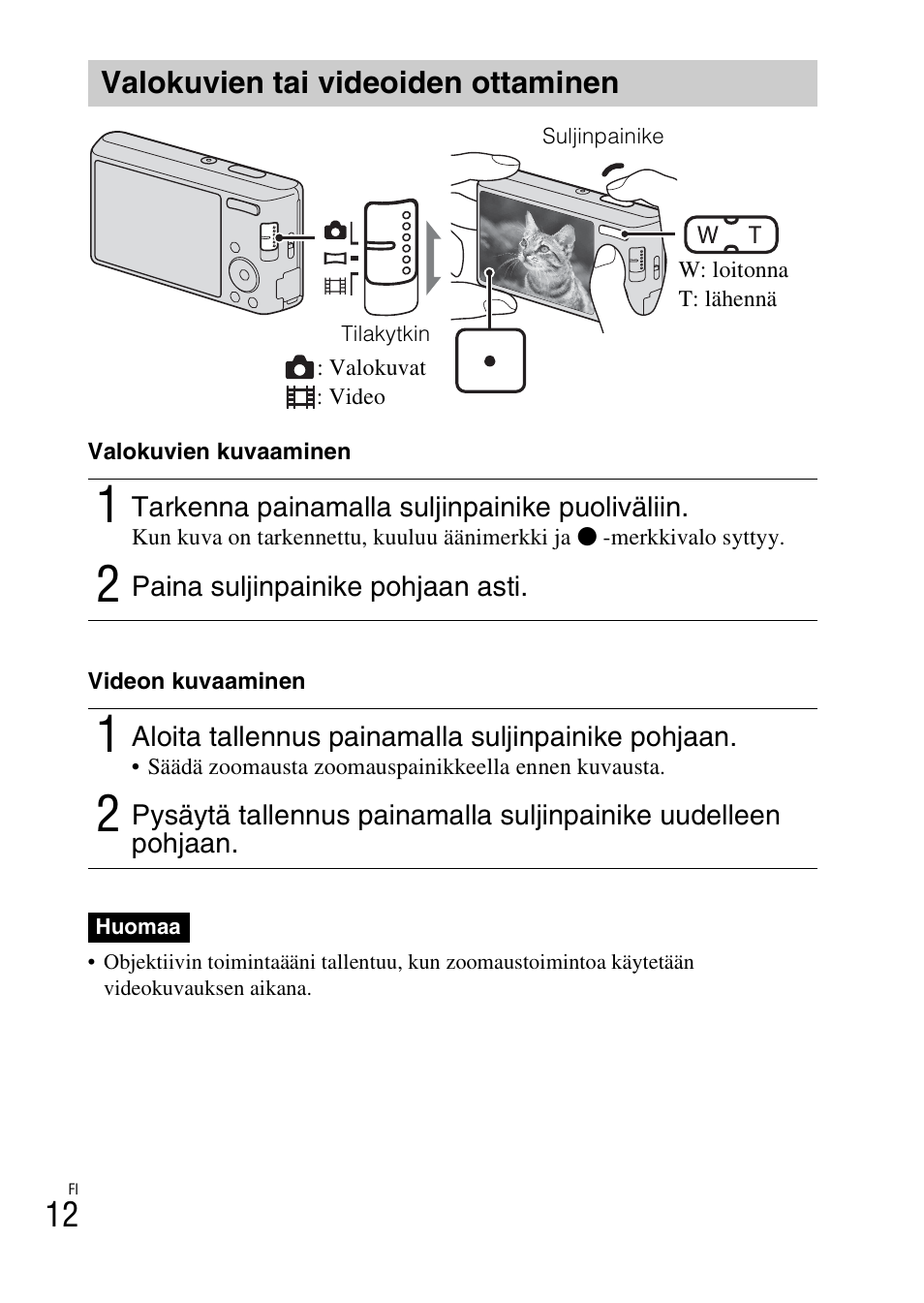 Valokuvien tai videoiden ottaminen

Suljinpainike

W T

W: loitonna
T: lähennä

Tilakytkin

: Valokuvat
: Video

Valokuvien kuvaaminen

1 Tarkenna painamalla suljinpainike puoliväliin.
Kun kuva on tarkennettu, kuuluu äänimerkki ja ● -merkkivalo syttyy.

2 Paina suljinpainike pohjaan asti.

Videon kuvaaminen

1 Aloita tallennus painamalla suljinpainike pohjaan.
• Säädä zoomausta zoomauspainikkeella ennen kuvausta.

2 Pysäytä tallennus painamalla suljinpainike uudelleen pohjaan.

Huomaa

• Objektiivin toimintaääni tallentuu, kun zoomaustoimintoa käytetään videokuvauksen aikana.

FI
12