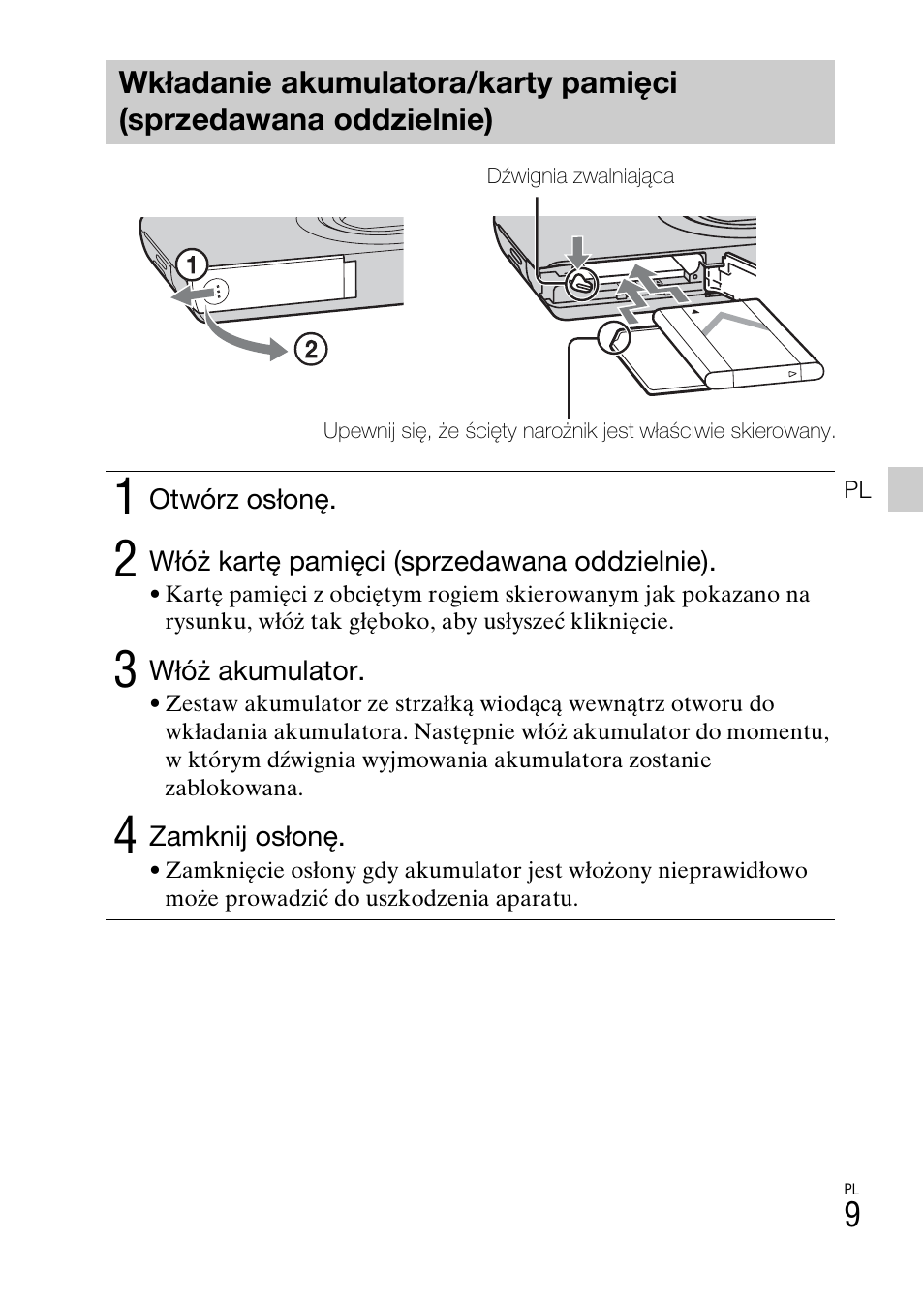 Wkładanie akumulatora/karty pamięci (sprzedawana oddzielnie)

Dźwignia zwalniająca

1

2

Upewnij się, że ścięty narożnik jest właściwie skierowany.

PL

1 Otwórz osłonę.

2 Włóż kartę pamięci (sprzedawana oddzielnie).
• Kartę pamięci z obciętym rogiem skierowanym jak pokazano na rysunku, włóż tak głęboko, aby usłyszeć kliknięcie.

3 Włóż akumulator.
• Zestaw akumulator ze strzałką wiodącą wewnątrz otworu do wkładania akumulatora. Następnie włóż akumulator do momentu, w którym dźwignia wyjmowania akumulatora zostanie zablokowana.

4 Zamknij osłonę.
• Zamknięcie osłony gdy akumulator jest włożony nieprawidłowo może prowadzić do uszkodzenia aparatu.

PL
9