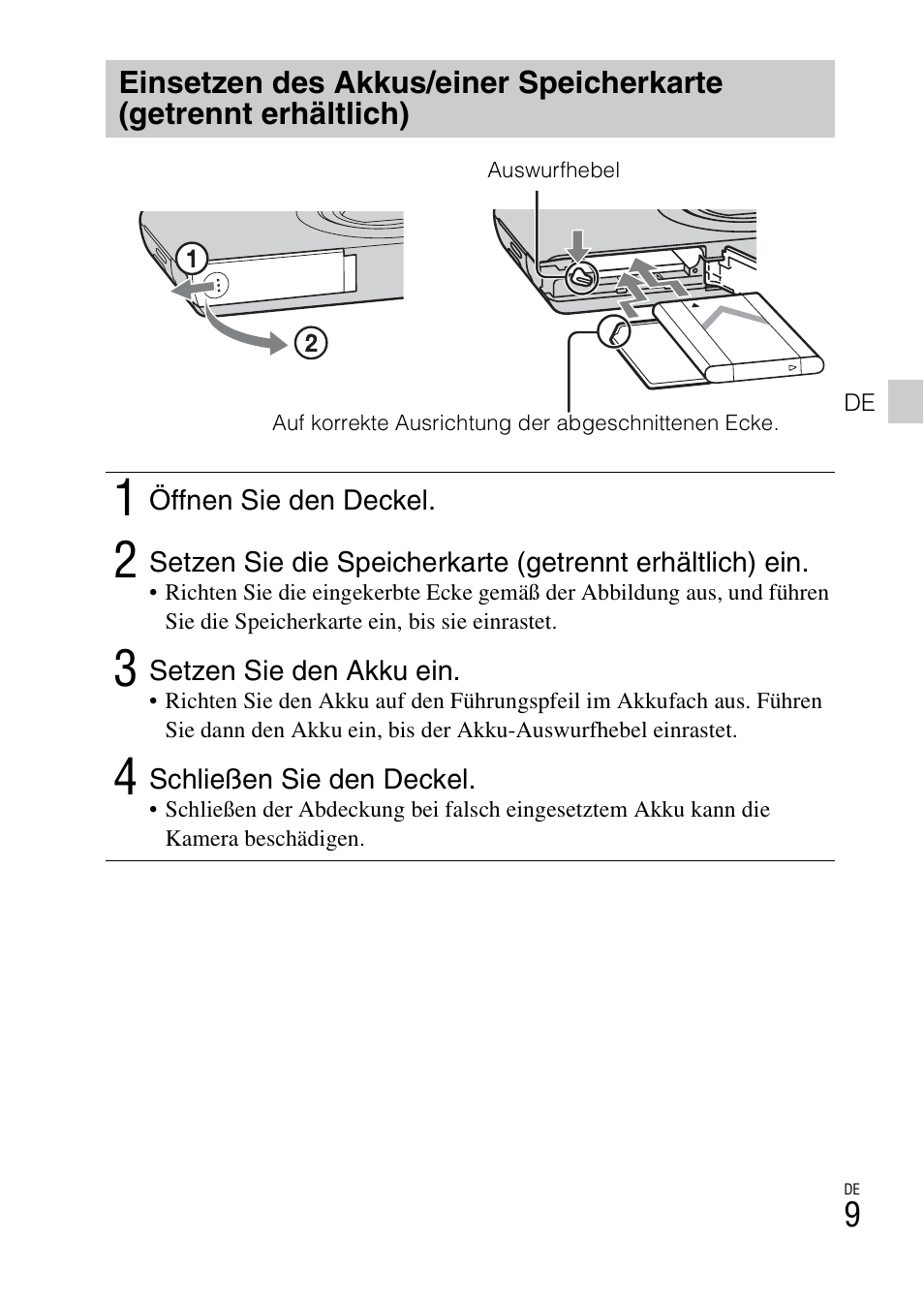 Einsetzen des Akkus/einer Speicherkarte (getrennt erhältlich)

Auswurfhebel

1

2

Auf korrekte Ausrichtung der abgeschnittenen Ecke.

DE

1 Öffnen Sie den Deckel.

2 Setzen Sie die Speicherkarte (getrennt erhältlich) ein.
• Richten Sie die eingekerbte Ecke gemäß der Abbildung aus, und führen Sie die Speicherkarte ein, bis sie einrastet.

3 Setzen Sie den Akku ein.
• Richten Sie den Akku auf den Führungspfeil im Akkufach aus. Führen Sie dann den Akku ein, bis der Akku-Auswurfhebel einrastet.

4 Schließen Sie den Deckel.
• Schließen der Abdeckung bei falsch eingesetztem Akku kann die Kamera beschädigen.

DE
9