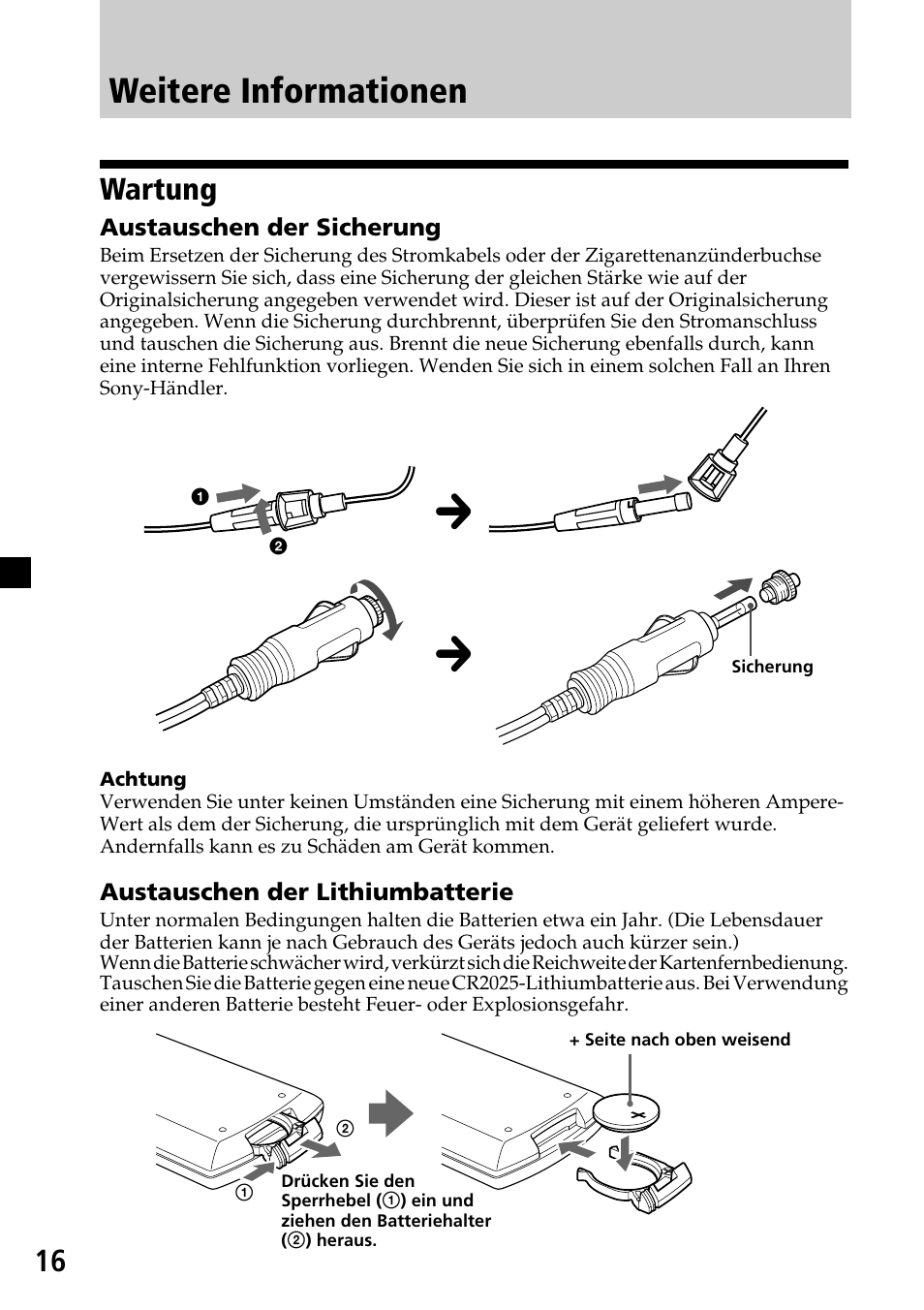 Weitere Informationen

Wartung

Austauschen der Sicherung

Beim Ersetzen der Sicherung des Stromkabels oder der Zigarettenanzünderbuchse vergewissern Sie sich, dass eine Sicherung der gleichen Stärke wie auf der Originalsicherung angegeben verwendet wird. Dieser ist auf der Originalsicherung angegeben. Wenn die Sicherung durchbrennt, überprüfen Sie den Stromanschluss und tauschen die Sicherung aus. Brennt die neue Sicherung ebenfalls durch, kann eine interne Fehlfunktion vorliegen. Wenden Sie sich in einem solchen Fall an Ihren Sony-Händler.

❶

❷

Sicherung

Achtung

Verwenden Sie unter keinen Umständen eine Sicherung mit einem höheren Ampere-Wert als dem der Sicherung, die ursprünglich mit dem Gerät geliefert wurde. Andernfalls kann es zu Schäden am Gerät kommen.

Austauschen der Lithiumbatterie

Unter normalen Bedingungen halten die Batterien etwa ein Jahr. (Die Lebensdauer der Batterien kann je nach Gebrauch des Geräts jedoch auch kürzer sein.)
Wenn die Batterie schwächer wird, verkürzt sich die Reichweite der Kartenfernbedienung. Tauschen Sie die Batterie gegen eine neue CR2025-Lithiumbatterie aus. Bei Verwendung einer anderen Batterie besteht Feuer- oder Explosionsgefahr.

+ Seite nach oben weisend

②

①

Drücken Sie den Sperrhebel (①) ein und ziehen den Batteriehalter (②) heraus.

16