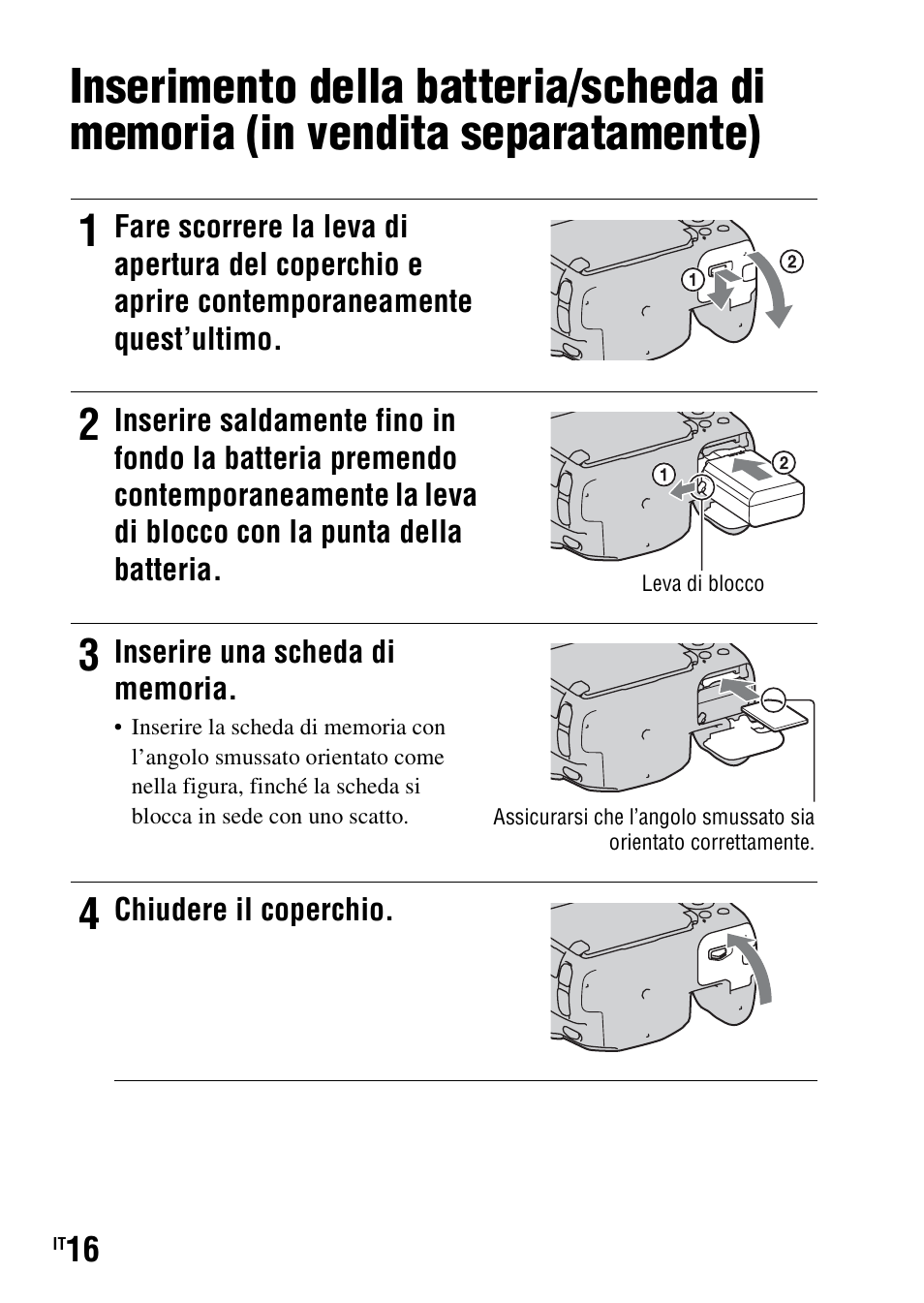 Inserimento della batteria/scheda di memoria (in vendita separatamente)

1 Fare scorrere la leva di apertura del coperchio e aprire contemporaneamente quest'ultimo.

1
2

2 Inserire saldamente fino in fondo la batteria premendo contemporaneamente la leva di blocco con la punta della batteria.

1
2
Leva di blocco

3 Inserire una scheda di memoria.

• Inserire la scheda di memoria con l'angolo smussato orientato come nella figura, finché la scheda si blocca in sede con uno scatto.

Assicurarsi che l'angolo smussato sia orientato correttamente.

4 Chiudere il coperchio.

IT 16