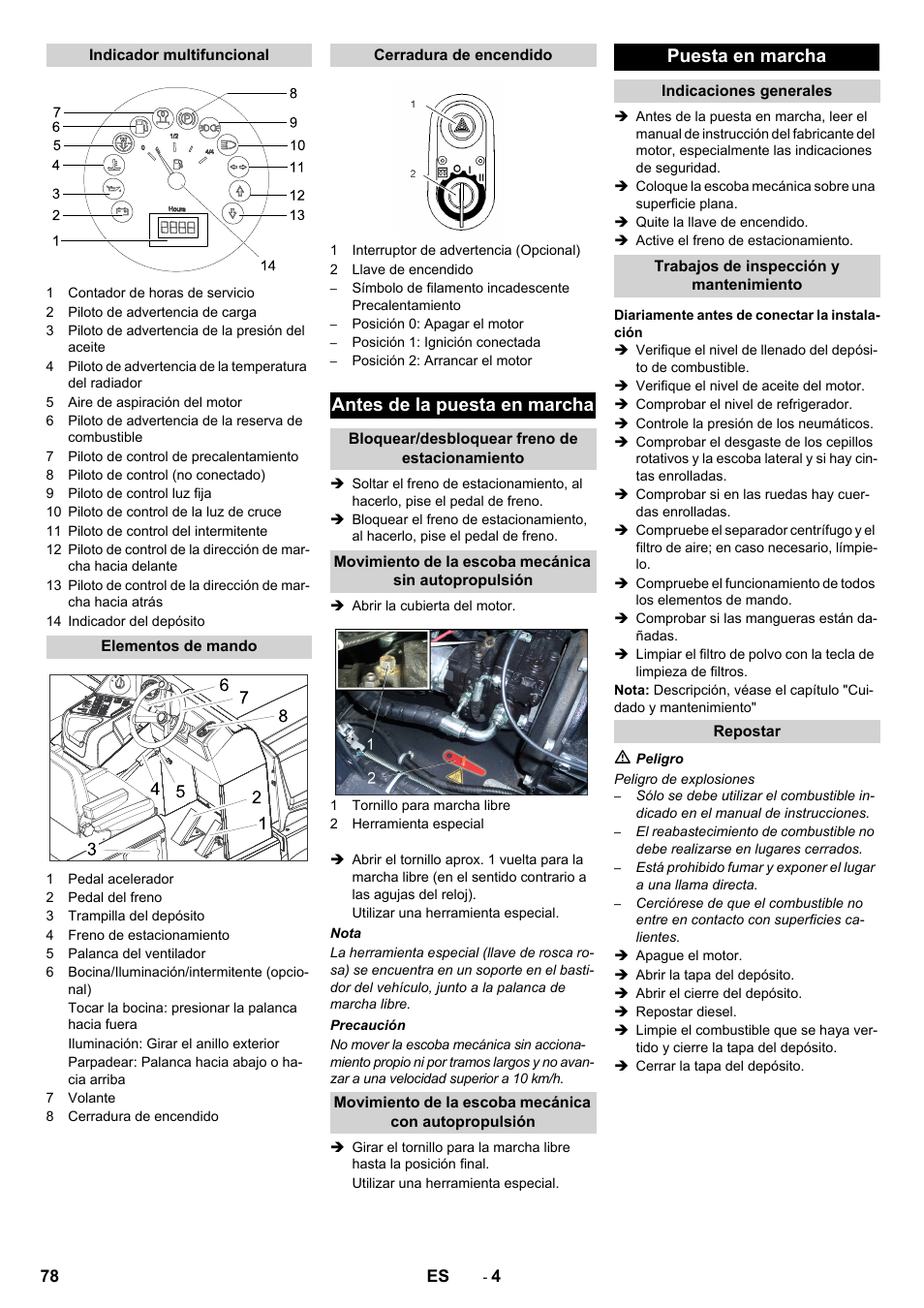 Indicador multifuncional

7
6
5
4
3
2
1
8
9
10
11
12
13
14
0
1/2
4/4
Hours

1 Contador de horas de servicio
2 Piloto de advertencia de carga
3 Piloto de advertencia de la presión del aceite
4 Piloto de advertencia de la temperatura del radiador
5 Aire de aspiración del motor
6 Piloto de advertencia de la reserva de combustible
7 Piloto de control de precalentamiento
8 Piloto de control (no conectado)
9 Piloto de control luz fija
10 Piloto de control de la luz de cruce
11 Piloto de control del intermitente
12 Piloto de control de la dirección de marcha hacia delante
13 Piloto de control de la dirección de marcha hacia atrás
14 Indicador del depósito

Elementos de mando

6
7
8
4
5
2
1
3

1 Pedal acelerador
2 Pedal del freno
3 Trampilla del depósito
4 Freno de estacionamiento
5 Palanca del ventilador
6 Bocina/Iluminación/intermitente (opcional)
Tocar la bocina: presionar la palanca hacia fuera
Iluminación: Girar el anillo exterior
Parpadear: Palanca hacia abajo o hacia arriba
7 Volante
8 Cerradura de encendido

Cerradura de encendido

1
2
0
I
II

1 Interruptor de advertencia (Opcional)
2 Llave de encendido
– Símbolo de filamento incadescente Precalentamiento
– Posición 0: Apagar el motor
– Posición 1: Ignición conectada
– Posición 2: Arrancar el motor

Antes de la puesta en marcha

Bloquear/desbloquear freno de estacionamiento

➔ Soltar el freno de estacionamiento, al hacerlo, pise el pedal de freno.
➔ Bloquear el freno de estacionamiento, al hacerlo, pise el pedal de freno.

Movimiento de la escoba mecánica sin autopropulsión

➔ Abrir la cubierta del motor.

1
2

1 Tornillo para marcha libre
2 Herramienta especial

➔ Abrir el tornillo aprox. 1 vuelta para la marcha libre (en el sentido contrario a las agujas del reloj).
Utilizar una herramienta especial.

Nota
La herramienta especial (llave de rosca rosa) se encuentra en un soporte en el bastidor del vehículo, junto a la palanca de marcha libre.

Precaución
No mover la escoba mecánica sin accionamiento propio ni por tramos largos y no avanzar a una velocidad superior a 10 km/h.

Movimiento de la escoba mecánica con autopropulsión

➔ Girar el tornillo para la marcha libre hasta la posición final.
Utilizar una herramienta especial.

Puesta en marcha

Indicaciones generales

➔ Antes de la puesta en marcha, leer el manual de instrucción del fabricante del motor, especialmente las indicaciones de seguridad.
➔ Coloque la escoba mecánica sobre una superficie plana.
➔ Quite la llave de encendido.
➔ Active el freno de estacionamiento.

Trabajos de inspección y mantenimiento

Diariamente antes de conectar la instalación

➔ Verifique el nivel de llenado del depósito de combustible.
➔ Verifique el nivel de aceite del motor.
➔ Comprobar el nivel de refrigerador.
➔ Controle la presión de los neumáticos.
➔ Comprobar el desgaste de los cepillos rotativos y la escoba lateral y si hay cintas enrolladas.
➔ Comprobar si en las ruedas hay cuerdas enrolladas.
➔ Compruebe el separador centrífugo y el filtro de aire; en caso necesario, límpielo.
➔ Compruebe el funcionamiento de todos los elementos de mando.
➔ Comprobar si las mangueras están dañadas.
➔ Limpiar el filtro de polvo con la tecla de limpieza de filtros.
Nota: Descripción, véase el capítulo "Cuidado y mantenimiento"

Repostar

⚠ Peligro
Peligro de explosiones
– Sólo se debe utilizar el combustible indicado en el manual de instrucciones.
– El reabastecimiento de combustible no debe realizarse en lugares cerrados.
– Está prohibido fumar y exponer el lugar a una llama directa.
– Cerciórese de que el combustible no entre en contacto con superficies calientes.
➔ Apague el motor.
➔ Abrir la tapa del depósito.
➔ Abrir el cierre del depósito.
➔ Repostar diesel.
➔ Limpie el combustible que se haya vertido y cierre la tapa del depósito.
➔ Cerrar la tapa del depósito.

78 ES - 4