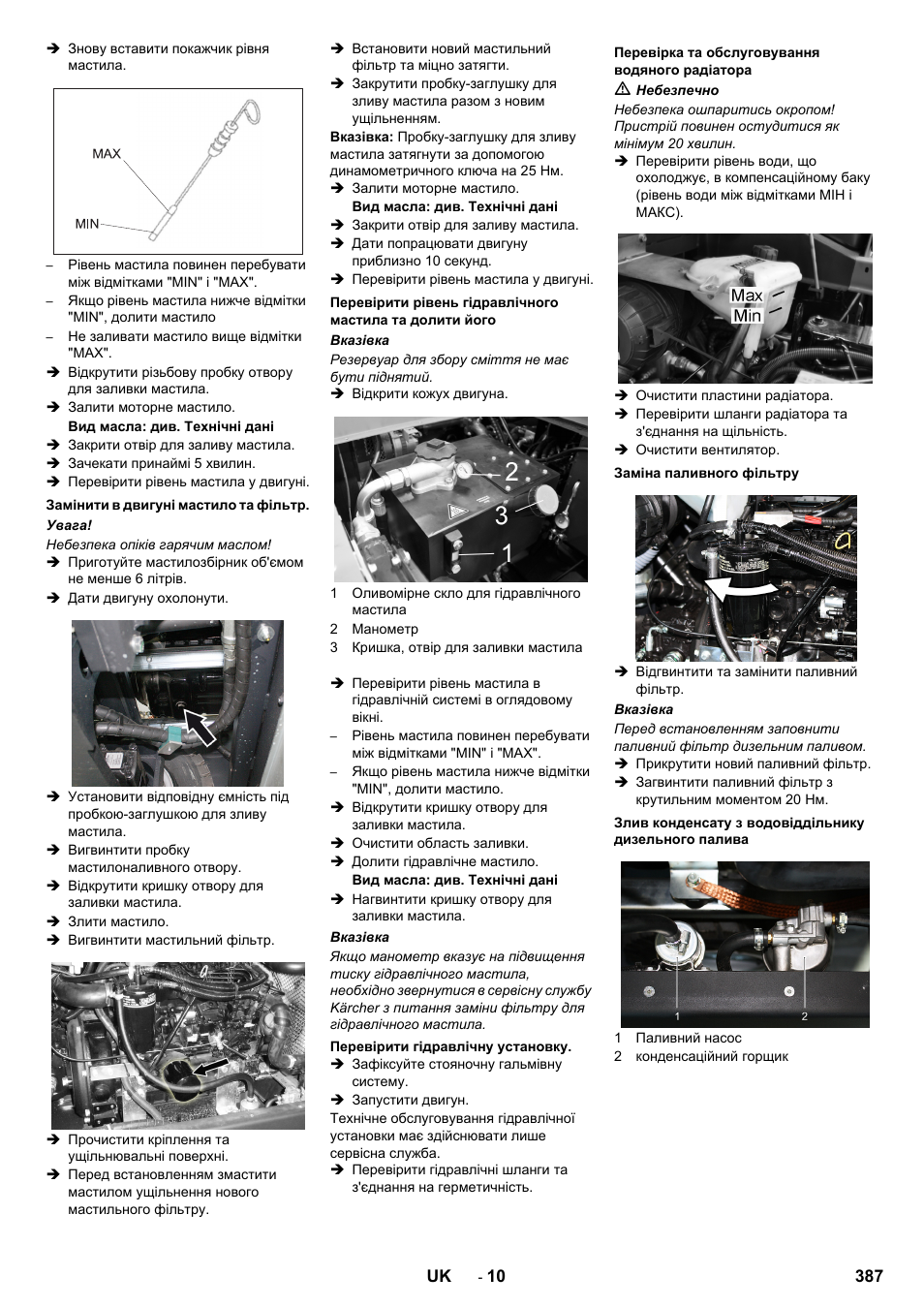 ➔ Знову вставити покажчик рівня мастила.

MAX
MIN

– Рівень мастила повинен перебувати між відмітками "MIN" і "MAX".
– Якщо рівень мастила нижче відмітки "MIN", долити мастило
– Не заливати мастило вище відмітки "MAX".
➔ Відкрутити різьбову пробку отвору для заливки мастила.
➔ Залити моторне мастило.
Вид масла: див. Технічні дані
➔ Закрити отвір для заливу мастила.
➔ Зачекати принаймі 5 хвилин.
➔ Перевірити рівень мастила у двигуні.

Замінити в двигуні мастило та фільтр.
Увага!
Небезпека опіків гарячим маслом!
➔ Приготуйте мастилозбірник об'ємом не менше 6 літрів.
➔ Дати двигуну охолонути.

➔ Установити відповідну ємність під пробкою-заглушкою для зливу мастила.
➔ Вигвинтити пробку мастилоналивного отвору.
➔ Відкрутити кришку отвору для заливки мастила.
➔ Злити мастило.
➔ Вигвинтити мастильний фільтр.

➔ Прочистити кріплення та ущільнювальні поверхні.
➔ Перед встановленням змастити мастилом ущільнення нового мастильного фільтру.

➔ Встановити новий мастильний фільтр та міцно затягти.
➔ Закрутити пробку-заглушку для зливу мастила разом з новим ущільненням.
Вказівка: Пробку-заглушку для зливу мастила затягнути за допомогою динамометричного ключа на 25 Нм.
➔ Залити моторне мастило.
Вид масла: див. Технічні дані
➔ Закрити отвір для заливу мастила.
➔ Дати попрацювати двигуну приблизно 10 секунд.
➔ Перевірити рівень мастила у двигуні.

Перевірити рівень гідравлічного мастила та долити його
Вказівка
Резервуар для збору сміття не має бути піднятий.
➔ Відкрити кожух двигуна.

2
3
1

1 Оливомірне скло для гідравлічного мастила
2 Манометр
3 Кришка, отвір для заливки мастила

➔ Перевірити рівень мастила в гідравлічній системі в оглядовому вікні.
– Рівень мастила повинен перебувати між відмітками "MIN" і "MAX".
– Якщо рівень мастила нижче відмітки "MIN", долити мастило.
➔ Відкрутити кришку отвору для заливки мастила.
➔ Очистити область заливки.
➔ Долити гідравлічне мастило.
Вид масла: див. Технічні дані
➔ Нагвинтити кришку отвору для заливки мастила.
Вказівка
Якщо манометр вказує на підвищення тиску гідравлічного мастила, необхідно звернутися в сервісну службу Kärcher з питання заміни фільтру для гідравлічного мастила.

Перевірити гідравлічну установку.
➔ Зафіксуйте стояночну гальмівну систему.
➔ Запустити двигун.
Технічне обслуговування гідравлічної установки має здійснювати лише сервісна служба.
➔ Перевірити гідравлічні шланги та з'єднання на герметичність.

Перевірка та обслуговування водяного радіатора
⚠ Небезпечно
Небезпека ошпаритись окропом! Пристрій повинен остудитися як мінімум 20 хвилин.
➔ Перевірити рівень води, що охолоджує, в компенсаційному баку (рівень води між відмітками МІН і МАКС).

Max
Min

➔ Очистити пластини радіатора.
➔ Перевірити шланги радіатора та з'єднання на щільність.
➔ Очистити вентилятор.

Заміна паливного фільтру

➔ Відгвинтити та замінити паливний фільтр.
Вказівка
Перед встановленням заповнити паливний фільтр дизельним паливом.
➔ Прикрутити новий паливний фільтр.
➔ Загвинтити паливний фільтр з крутильним моментом 20 Нм.

Злив конденсату з водовіддільнику дизельного палива

1
2

1 Паливний насос
2 конденсаційний горщик

UK - 10 387