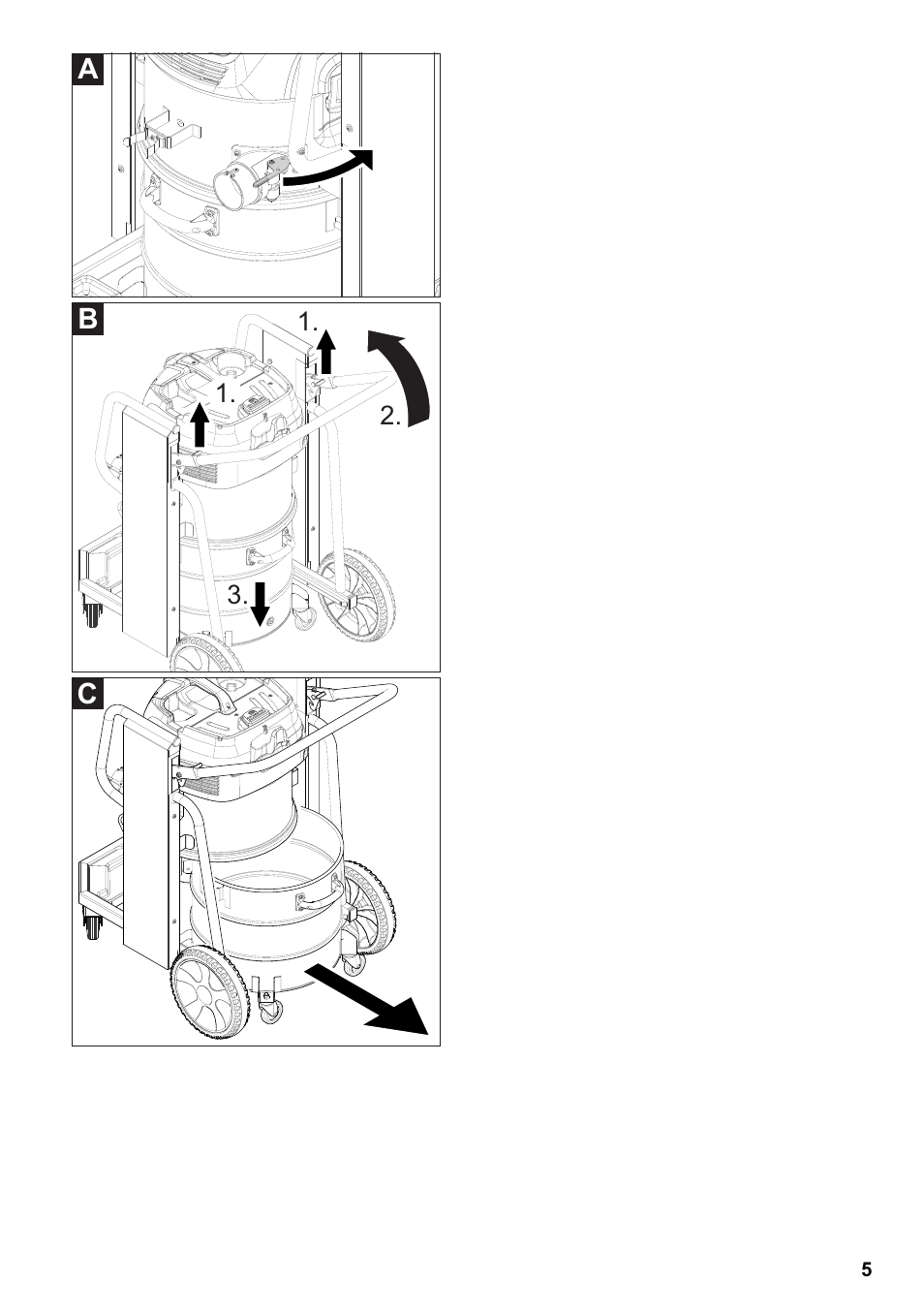 A

B

1.

1.

2.

3.

C

5