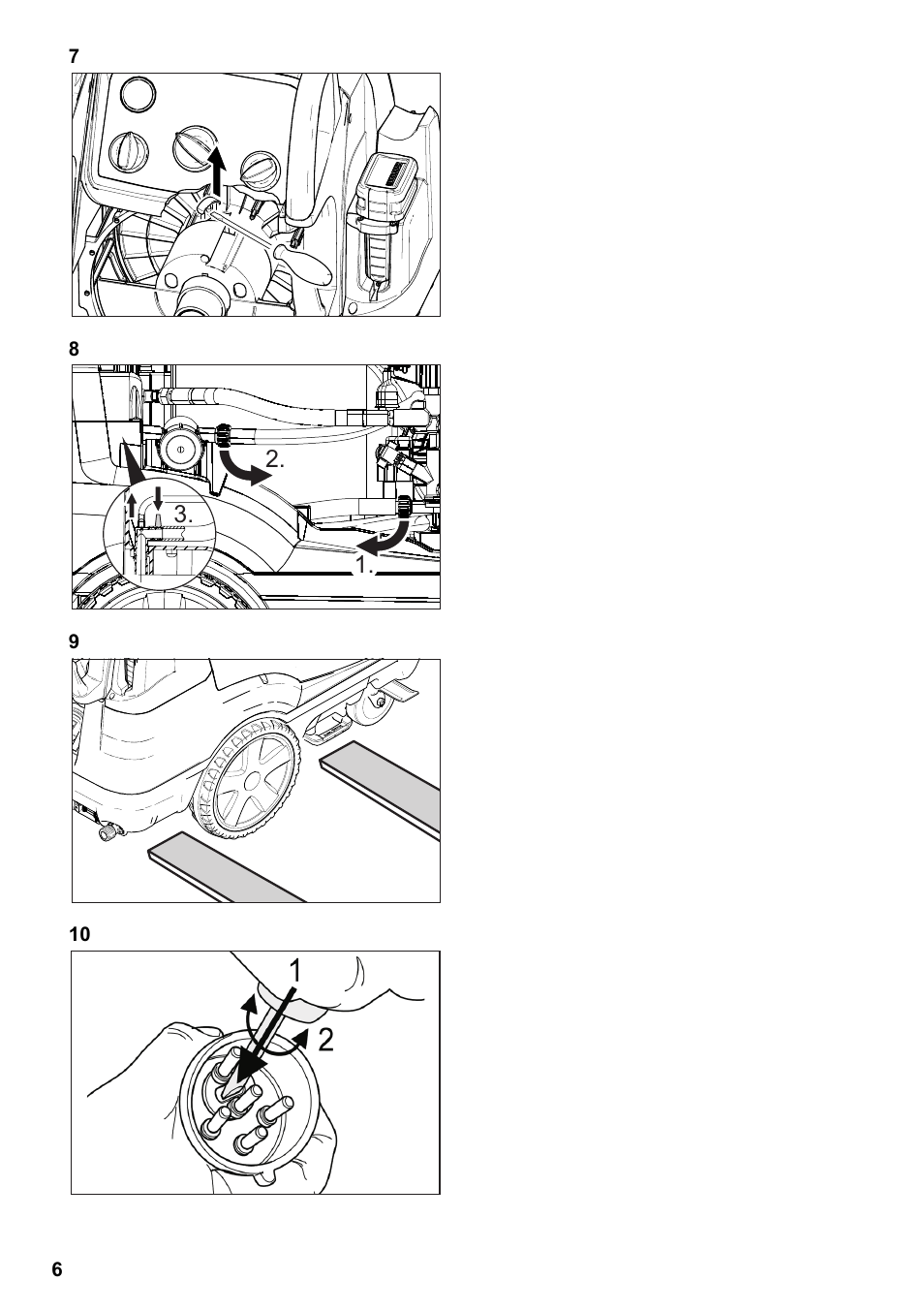 7

8

2.

3.

1.

9

10

1

2

6