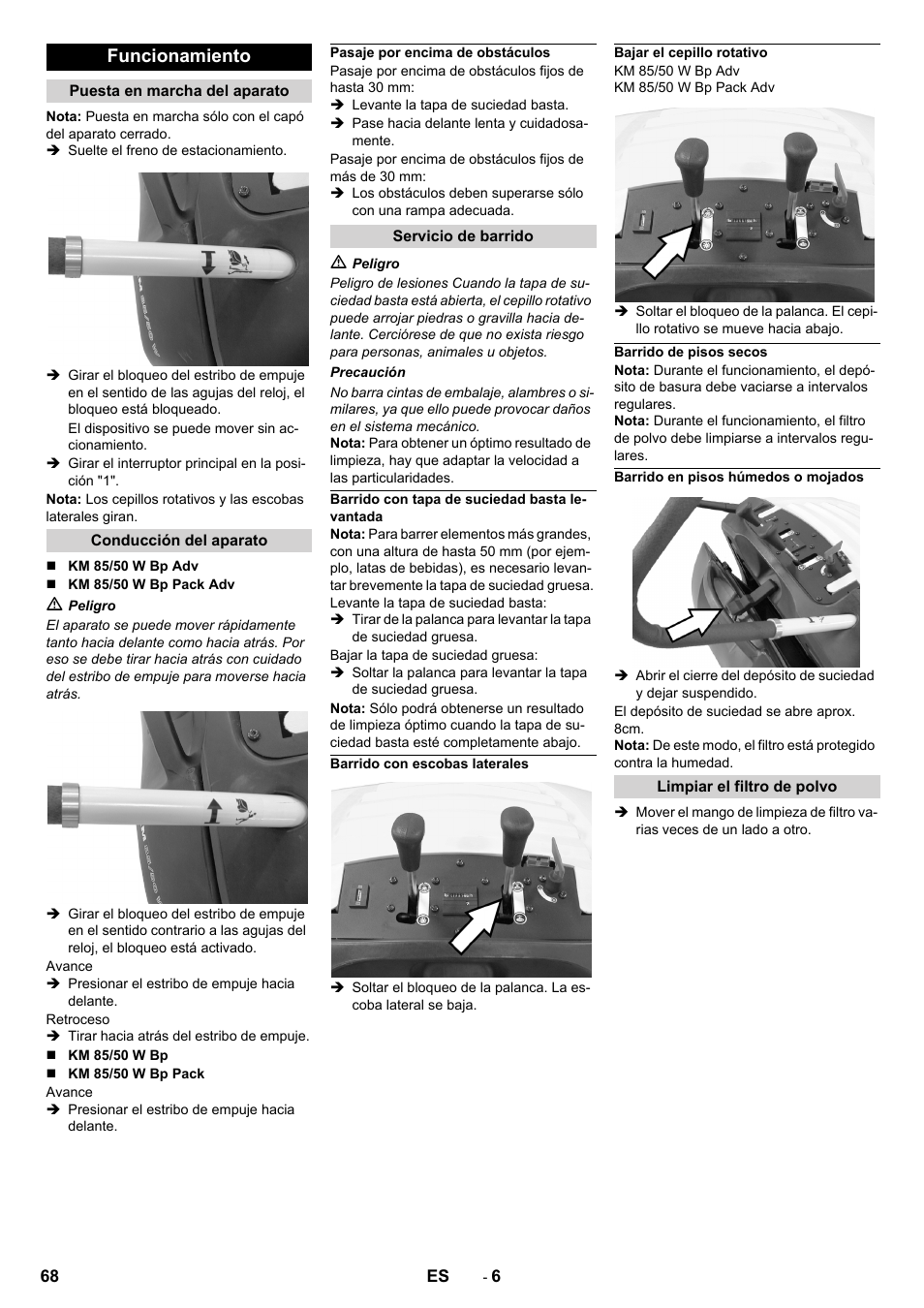 Funcionamiento

Puesta en marcha del aparato

Nota: Puesta en marcha sólo con el capó del aparato cerrado.
➔ Suelte el freno de estacionamiento.

➔ Girar el bloqueo del estribo de empuje en el sentido de las agujas del reloj, el bloqueo está bloqueado.
El dispositivo se puede mover sin accionamiento.
➔ Girar el interruptor principal en la posición "1".
Nota: Los cepillos rotativos y las escobas laterales giran.

Conducción del aparato

■ KM 85/50 W Bp Adv
■ KM 85/50 W Bp Pack Adv

⚠ Peligro
El aparato se puede mover rápidamente tanto hacia delante como hacia atrás. Por eso se debe tirar hacia atrás con cuidado del estribo de empuje para moverse hacia atrás.

➔ Girar el bloqueo del estribo de empuje en el sentido contrario a las agujas del reloj, el bloqueo está activado.
Avance
➔ Presionar el estribo de empuje hacia delante.
Retroceso
➔ Tirar hacia atrás del estribo de empuje.
■ KM 85/50 W Bp
■ KM 85/50 W Bp Pack
Avance
➔ Presionar el estribo de empuje hacia delante.

Pasaje por encima de obstáculos
Pasaje por encima de obstáculos fijos de hasta 30 mm:
➔ Levante la tapa de suciedad basta.
➔ Pase hacia delante lenta y cuidadosamente.
Pasaje por encima de obstáculos fijos de más de 30 mm:
➔ Los obstáculos deben superarse sólo con una rampa adecuada.

Servicio de barrido

⚠ Peligro
Peligro de lesiones Cuando la tapa de suciedad basta está abierta, el cepillo rotativo puede arrojar piedras o gravilla hacia delante. Cerciórese de que no exista riesgo para personas, animales u objetos.
Precaución
No barra cintas de embalaje, alambres o similares, ya que ello puede provocar daños en el sistema mecánico.
Nota: Para obtener un óptimo resultado de limpieza, hay que adaptar la velocidad a las particularidades.

Barrido con tapa de suciedad basta levantada
Nota: Para barrer elementos más grandes, con una altura de hasta 50 mm (por ejemplo, latas de bebidas), es necesario levantar brevemente la tapa de suciedad gruesa.
Levante la tapa de suciedad basta:
➔ Tirar de la palanca para levantar la tapa de suciedad gruesa.
Bajar la tapa de suciedad gruesa:
➔ Soltar la palanca para levantar la tapa de suciedad gruesa.
Nota: Sólo podrá obtenerse un resultado de limpieza óptimo cuando la tapa de suciedad basta esté completamente abajo.

Barrido con escobas laterales

➔ Soltar el bloqueo de la palanca. La escoba lateral se baja.

Bajar el cepillo rotativo
KM 85/50 W Bp Adv
KM 85/50 W Bp Pack Adv

➔ Soltar el bloqueo de la palanca. El cepillo rotativo se mueve hacia abajo.

Barrido de pisos secos
Nota: Durante el funcionamiento, el depósito de basura debe vaciarse a intervalos regulares.
Nota: Durante el funcionamiento, el filtro de polvo debe limpiarse a intervalos regulares.

Barrido en pisos húmedos o mojados

➔ Abrir el cierre del depósito de suciedad y dejar suspendido.
El depósito de suciedad se abre aprox. 8cm.
Nota: De este modo, el filtro está protegido contra la humedad.

Limpiar el filtro de polvo

➔ Mover el mango de limpieza de filtro varias veces de un lado a otro.

68 ES - 6