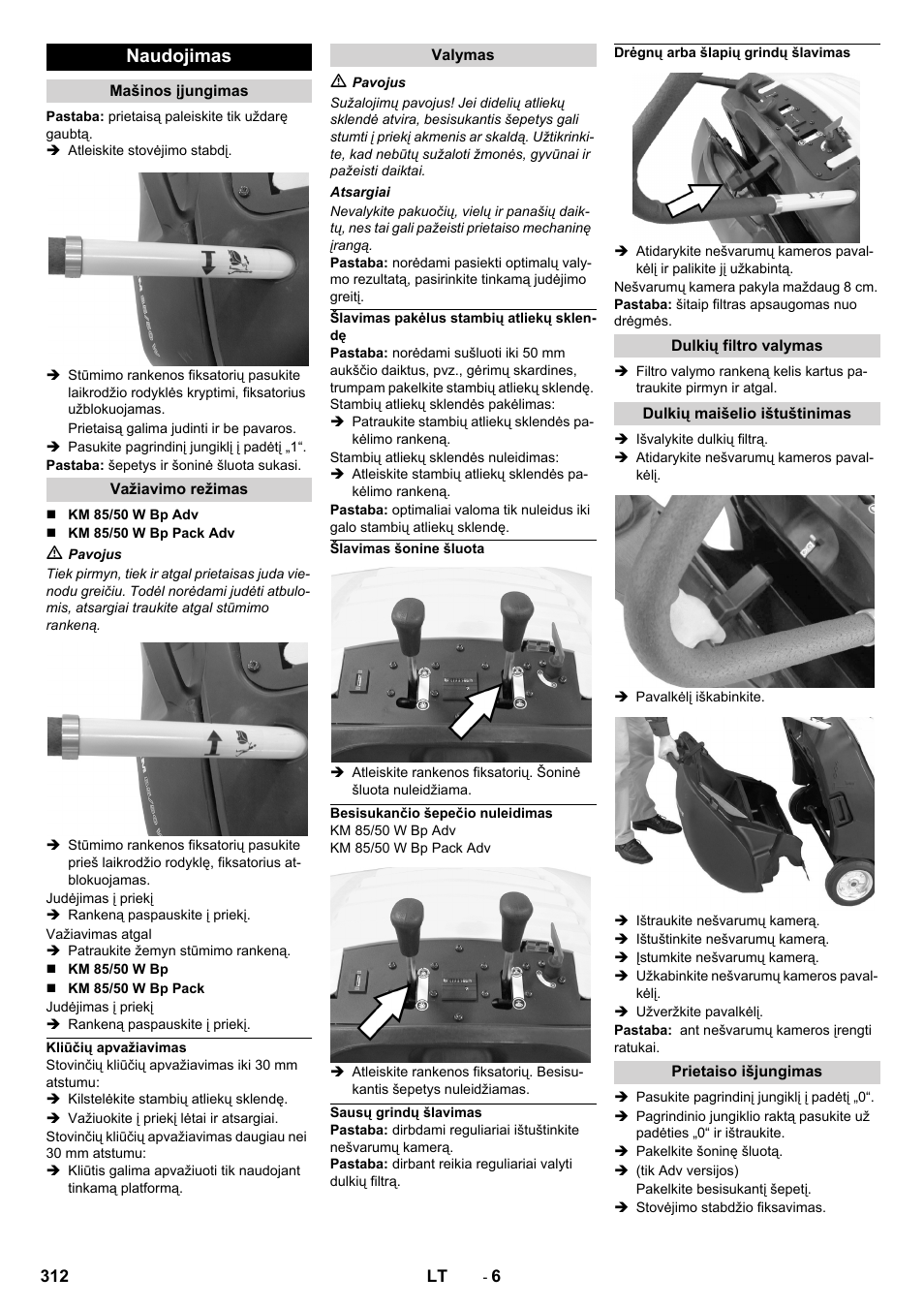 Naudojimas

Mašinos įjungimas

Pastaba: prietaisą paleiskite tik uždarę gaubtą.
➔ Atleiskite stovėjimo stabdį.

➔ Stūmimo rankenos fiksatorių pasukite laikrodžio rodyklės kryptimi, fiksatorius užblokuojamas.
Prietaisą galima judinti ir be pavaros.
➔ Pasukite pagrindinį jungiklį į padėtį „1“.
Pastaba: šepetys ir šoninė šluota sukasi.

Važiavimo režimas

■ KM 85/50 W Bp Adv
■ KM 85/50 W Bp Pack Adv

⚠ Pavojus
Tiek pirmyn, tiek ir atgal prietaisas juda vienodu greičiu. Todėl norėdami judėti atbulomis, atsargiai traukite atgal stūmimo rankeną.

➔ Stūmimo rankenos fiksatorių pasukite prieš laikrodžio rodyklę, fiksatorius atblokuojamas.
Judėjimas į priekį
➔ Rankeną paspauskite į priekį.
Važiavimas atgal
➔ Patraukite žemyn stūmimo rankeną.
■ KM 85/50 W Bp
■ KM 85/50 W Bp Pack
Judėjimas į priekį
➔ Rankeną paspauskite į priekį.

Kliūčių apvažiavimas
Stovinčių kliūčių apvažiavimas iki 30 mm atstumu:
➔ Kilstelėkite stambių atliekų sklendę.
➔ Važiuokite į priekį lėtai ir atsargiai.
Stovinčių kliūčių apvažiavimas daugiau nei 30 mm atstumu:
➔ Kliūtis galima apvažiuoti tik naudojant tinkamą platformą.

Valymas

⚠ Pavojus
Sužalojimų pavojus! Jei didelių atliekų sklendė atvira, besisukantis šepetys gali stumti į priekį akmenis ar skaldą. Užtikrinkite, kad nebūtų sužaloti žmonės, gyvūnai ir pažeisti daiktai.
Atsargiai
Nevalykite pakuočių, vielų ir panašių daiktų, nes tai gali pažeisti prietaiso mechaninę įrangą.
Pastaba: norėdami pasiekti optimalų valymo rezultatą, pasirinkite tinkamą judėjimo greitį.

Šlavimas pakėlus stambių atliekų sklendę
Pastaba: norėdami sušluoti iki 50 mm aukščio daiktus, pvz., gėrimų skardines, trumpam pakelkite stambių atliekų sklendę.
Stambių atliekų sklendės pakėlimas:
➔ Patraukite stambių atliekų sklendės pakėlimo rankeną.
Stambių atliekų sklendės nuleidimas:
➔ Atleiskite stambių atliekų sklendės pakėlimo rankeną.
Pastaba: optimaliai valoma tik nuleidus iki galo stambių atliekų sklendę.

Šlavimas šonine šluota

➔ Atleiskite rankenos fiksatorių. Šoninė šluota nuleidžiama.

Besisukančio šepečio nuleidimas
KM 85/50 W Bp Adv
KM 85/50 W Bp Pack Adv

➔ Atleiskite rankenos fiksatorių. Besisukantis šepetys nuleidžiamas.

Sausų grindų šlavimas
Pastaba: dirbdami reguliariai ištuštinkite nešvarumų kamerą.
Pastaba: dirbant reikia reguliariai valyti dulkių filtrą.

Drėgnų arba šlapių grindų šlavimas

➔ Atidarykite nešvarumų kameros pavalkėlį ir palikite jį užkabintą.
Nešvarumų kamera pakyla maždaug 8 cm.
Pastaba: šitaip filtras apsaugomas nuo drėgmės.

Dulkių filtro valymas

➔ Filtro valymo rankeną kelis kartus patraukite pirmyn ir atgal.

Dulkių maišelio ištuštinimas

➔ Išvalykite dulkių filtrą.
➔ Atidarykite nešvarumų kameros pavalkėlį.

➔ Pavalkėlį iškabinkite.

➔ Ištraukite nešvarumų kamerą.
➔ Ištuštinkite nešvarumų kamerą.
➔ Įstumkite nešvarumų kamerą.
➔ Užkabinkite nešvarumų kameros pavalkėlį.
➔ Užveržkite pavalkėlį.
Pastaba: ant nešvarumų kameros įrengti ratukai.

Prietaiso išjungimas

➔ Pasukite pagrindinį jungiklį į padėtį „0“.
➔ Pagrindinio jungiklio raktą pasukite už padėties „0“ ir ištraukite.
➔ Pakelkite šoninę šluotą.
➔ (tik Adv versijos)
Pakelkite besisukantį šepetį.
➔ Stovėjimo stabdžio fiksavimas.

312 LT - 6