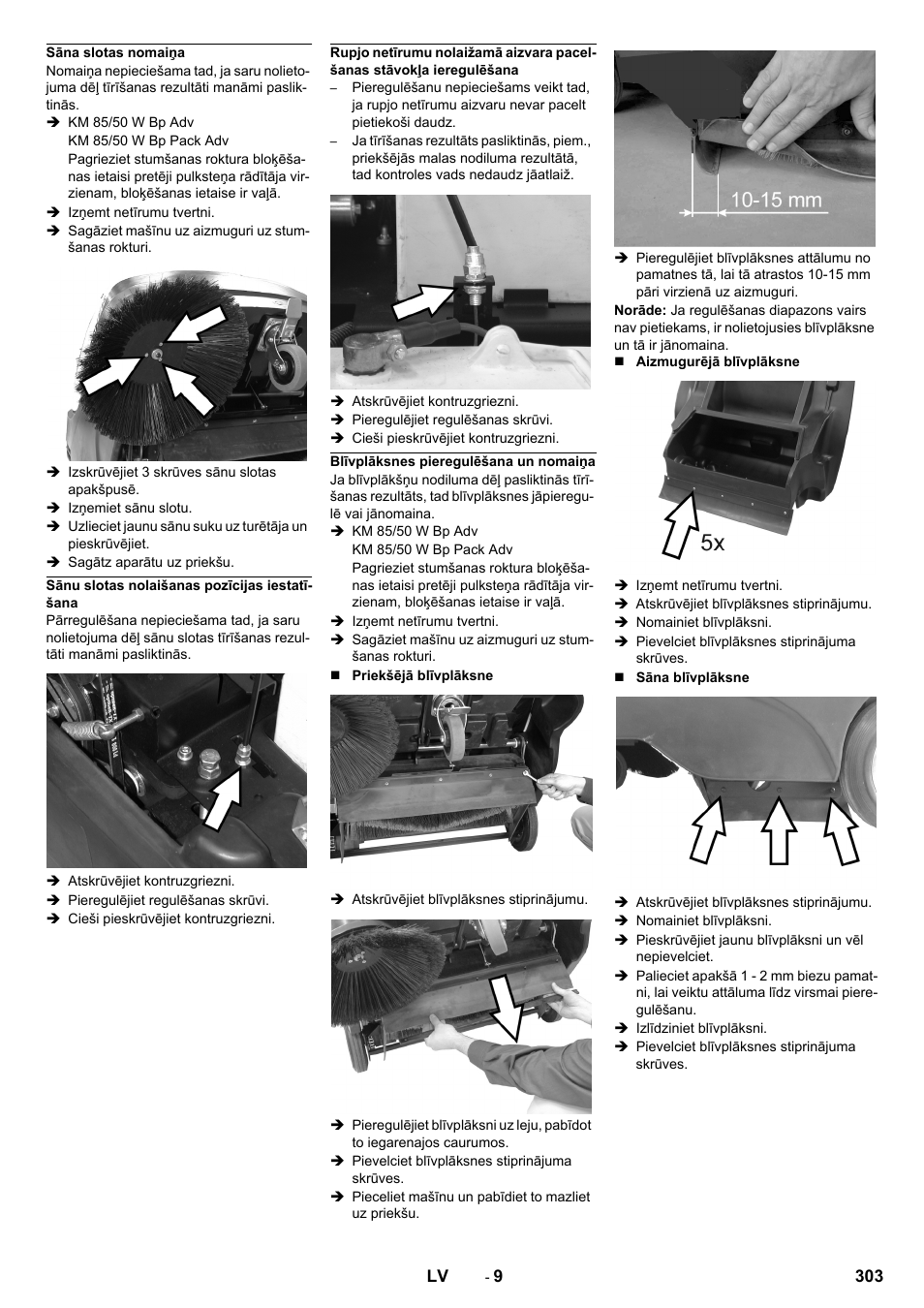 **Sāna slotas nomaiņa**

Nomaiņa nepieciešama tad, ja saru nolietojuma dēļ tīrīšanas rezultāti manāmi pasliktinās.

➔ KM 85/50 W Bp Adv
KM 85/50 W Bp Pack Adv
Pagrieziet stumšanas roktura bloķēšanas ietaisi pretēji pulksteņa rādītāja virzienam, bloķēšanas ietaise ir vaļā.

➔ Izņemt netīrumu tvertni.

➔ Sagāziet mašīnu uz aizmuguri uz stumšanas rokturi.

➔ Izskrūvējiet 3 skrūves sānu slotas apakšpusē.

➔ Izņemiet sānu slotu.

➔ Uzlieciet jaunu sānu suku uz turētāja un pieskrūvējiet.

➔ Sagātz aparātu uz priekšu.

**Sānu slotas nolaišanas pozīcijas iestatīšana**

Pārregulēšana nepieciešama tad, ja saru nolietojuma dēļ sānu slotas tīrīšanas rezultāti manāmi pasliktinās.

➔ Atskrūvējiet kontruzgriezni.

➔ Pieregulējiet regulēšanas skrūvi.

➔ Cieši pieskrūvējiet kontruzgriezni.

**Rupjo netīrumu nolaižamā aizvara pacelšanas stāvokļa ieregulēšana**

– Pieregulēšanu nepieciešams veikt tad, ja rupjo netīrumu aizvaru nevar pacelt pietiekoši daudz.

– Ja tīrīšanas rezultāts pasliktinās, piem., priekšējās malas nodiluma rezultātā, tad kontroles vads nedaudz jāatlaiž.

➔ Atskrūvējiet kontruzgriezni.

➔ Pieregulējiet regulēšanas skrūvi.

➔ Cieši pieskrūvējiet kontruzgriezni.

**Blīvplāksnes pieregulēšana un nomaiņa**

Ja blīvplākšņu nodiluma dēļ pasliktinās tīrīšanas rezultāts, tad blīvplāksnes jāpieregulē vai jānomaina.

➔ KM 85/50 W Bp Adv
KM 85/50 W Bp Pack Adv
Pagrieziet stumšanas roktura bloķēšanas ietaisi pretēji pulksteņa rādītāja virzienam, bloķēšanas ietaise ir vaļā.

➔ Izņemt netīrumu tvertni.

➔ Sagāziet mašīnu uz aizmuguri uz stumšanas rokturi.

■ **Priekšējā blīvplāksne**

➔ Atskrūvējiet blīvplāksnes stiprinājumu.

➔ Pieregulējiet blīvplāksni uz leju, pabīdot to iegarenajos caurumos.

➔ Pievelciet blīvplāksnes stiprinājuma skrūves.

➔ Pieceliet mašīnu un pabīdiet to mazliet uz priekšu.

10-15 mm

➔ Pieregulējiet blīvplāksnes attālumu no pamatnes tā, lai tā atrastos 10-15 mm pāri virzienā uz aizmuguri.

**Norāde:** Ja regulēšanas diapazons vairs nav pietiekams, ir nolietojusies blīvplāksne un tā ir jānomaina.

■ **Aizmugurējā blīvplāksne**

5x

➔ Izņemt netīrumu tvertni.

➔ Atskrūvējiet blīvplāksnes stiprinājumu.

➔ Nomainiet blīvplāksni.

➔ Pievelciet blīvplāksnes stiprinājuma skrūves.

■ **Sāna blīvplāksne**

➔ Atskrūvējiet blīvplāksnes stiprinājumu.

➔ Nomainiet blīvplāksni.

➔ Pieskrūvējiet jaunu blīvplāksni un vēl nepievelciet.

➔ Palieciet apakšā 1 - 2 mm biezu pamatni, lai veiktu attāluma līdz virsmai pieregulēšanu.

➔ Izlīdziniet blīvplāksni.

➔ Pievelciet blīvplāksnes stiprinājuma skrūves.

LV - 9 303