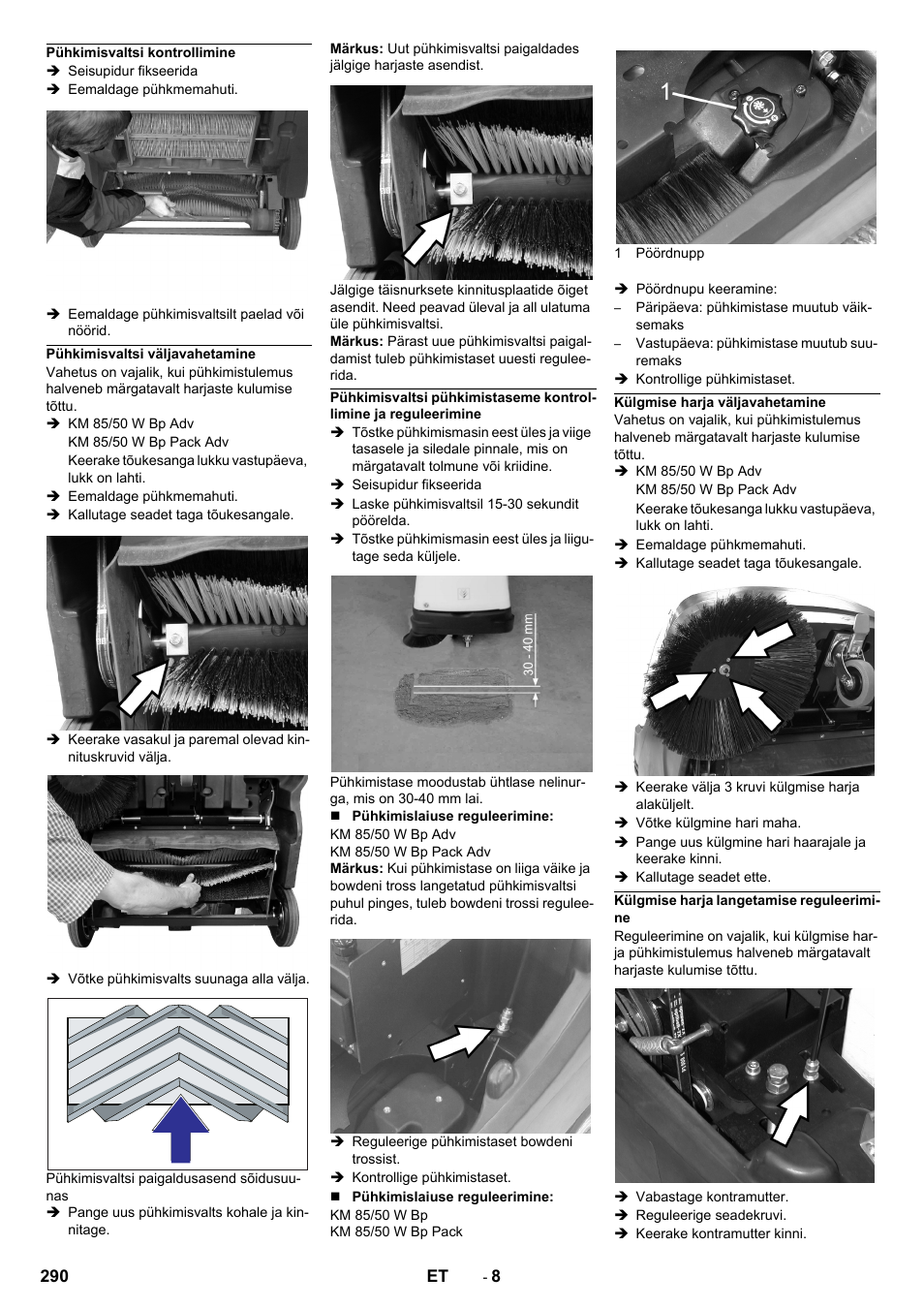 **Pühkimisvaltsi kontrollimine**
➔ Seisupidur fikseerida
➔ Eemaldage pühkmemahuti.

➔ Eemaldage pühkimisvaltsilt paelad või nöörid.

**Pühkimisvaltsi väljavahetamine**
Vahetus on vajalik, kui pühkimistulemus halveneb märgatavalt harjaste kulumise tõttu.
➔ KM 85/50 W Bp Adv
KM 85/50 W Bp Pack Adv
Keerake tõukesanga lukku vastupäeva, lukk on lahti.
➔ Eemaldage pühkmemahuti.
➔ Kallutage seadet taga tõukesangale.

➔ Keerake vasakul ja paremal olevad kinnituskruvid välja.

➔ Võtke pühkimisvalts suunaga alla välja.

Pühkimisvaltsi paigaldusasend sõidusuunas
➔ Pange uus pühkimisvalts kohale ja kinnitage.

**Märkus:** Uut pühkimisvaltsi paigaldades jälgige harjaste asendist.

Jälgige täisnurksete kinnitusplaatide õiget asendit. Need peavad üleval ja all ulatuma üle pühkimisvaltsi.
**Märkus:** Pärast uue pühkimisvaltsi paigaldamist tuleb pühkimistaset uuesti reguleerida.

**Pühkimisvaltsi pühkimistaseme kontrollimine ja reguleerimine**
➔ Tõstke pühkimismasin eest üles ja viige tasasele ja siledale pinnale, mis on märgatavalt tolmune või kriidine.
➔ Seisupidur fikseerida
➔ Laske pühkimisvaltsil 15-30 sekundit pöörelda.
➔ Tõstke pühkimismasin eest üles ja liigutage seda küljele.

30 - 40 mm

Pühkimistase moodustab ühtlase nelinurga, mis on 30-40 mm lai.
■ **Pühkimislaiuse reguleerimine:**
KM 85/50 W Bp Adv
KM 85/50 W Bp Pack Adv
**Märkus:** Kui pühkimistase on liiga väike ja bowdeni tross langetatud pühkimisvaltsi puhul pinges, tuleb bowdeni trossi reguleerida.

➔ Reguleerige pühkimistaset bowdeni trossist.
➔ Kontrollige pühkimistaset.
■ **Pühkimislaiuse reguleerimine:**
KM 85/50 W Bp
KM 85/50 W Bp Pack

1

1 Pöördnupp

➔ Pöördnupu keeramine:
– Päripäeva: pühkimistase muutub väiksemaks
– Vastupäeva: pühkimistase muutub suuremaks
➔ Kontrollige pühkimistaset.

**Külgmise harja väljavahetamine**
Vahetus on vajalik, kui pühkimistulemus halveneb märgatavalt harjaste kulumise tõttu.
➔ KM 85/50 W Bp Adv
KM 85/50 W Bp Pack Adv
Keerake tõukesanga lukku vastupäeva, lukk on lahti.
➔ Eemaldage pühkmemahuti.
➔ Kallutage seadet taga tõukesangale.

➔ Keerake välja 3 kruvi külgmise harja alaküljelt.
➔ Võtke külgmine hari maha.
➔ Pange uus külgmine hari haarajale ja keerake kinni.
➔ Kallutage seadet ette.

**Külgmise harja langetamise reguleerimine**
Reguleerimine on vajalik, kui külgmise harja pühkimistulemus halveneb märgatavalt harjaste kulumise tõttu.

➔ Vabastage kontramutter.
➔ Reguleerige seadekruvi.
➔ Keerake kontramutter kinni.

290 ET - 8