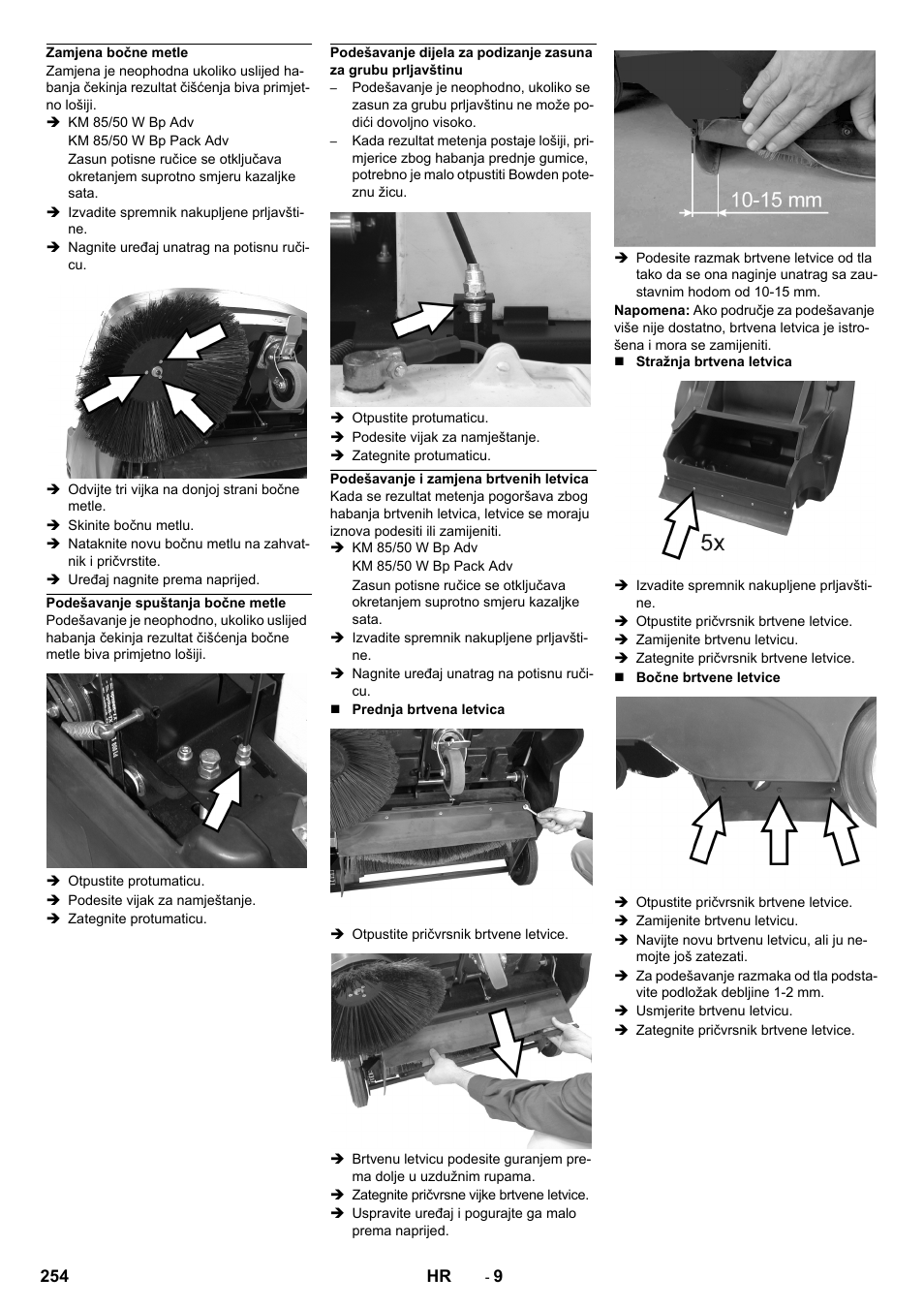 Zamjena bočne metle

Zamjena je neophodna ukoliko uslijed habanja čekinja rezultat čišćenja biva primjetno lošiji.

➔ KM 85/50 W Bp Adv
KM 85/50 W Bp Pack Adv
Zasun potisne ručice se otključava okretanjem suprotno smjeru kazaljke sata.
➔ Izvadite spremnik nakupljene prljavštine.
➔ Nagnite uređaj unatrag na potisnu ručicu.

➔ Odvijte tri vijka na donjoj strani bočne metle.
➔ Skinite bočnu metlu.
➔ Nataknite novu bočnu metlu na zahvatnik i pričvrstite.
➔ Uređaj nagnite prema naprijed.

Podešavanje spuštanja bočne metle

Podešavanje je neophodno, ukoliko uslijed habanja čekinja rezultat čišćenja bočne metle biva primjetno lošiji.

➔ Otpustite protumaticu.
➔ Podesite vijak za namještanje.
➔ Zategnite protumaticu.

Podešavanje dijela za podizanje zasuna za grubu prljavštinu

– Podešavanje je neophodno, ukoliko se zasun za grubu prljavštinu ne može podići dovoljno visoko.
– Kada rezultat metenja postaje lošiji, primjerice zbog habanja prednje gumice, potrebno je malo otpustiti Bowden poteznu žicu.

➔ Otpustite protumaticu.
➔ Podesite vijak za namještanje.
➔ Zategnite protumaticu.

Podešavanje i zamjena brtvenih letvica

Kada se rezultat metenja pogoršava zbog habanja brtvenih letvica, letvice se moraju iznova podesiti ili zamijeniti.

➔ KM 85/50 W Bp Adv
KM 85/50 W Bp Pack Adv
Zasun potisne ručice se otključava okretanjem suprotno smjeru kazaljke sata.
➔ Izvadite spremnik nakupljene prljavštine.
➔ Nagnite uređaj unatrag na potisnu ručicu.

■ Prednja brtvena letvica

➔ Otpustite pričvrsnik brtvene letvice.

➔ Brtvenu letvicu podesite guranjem prema dolje u uzdužnim rupama.
➔ Zategnite pričvrsne vijke brtvene letvice.
➔ Uspravite uređaj i pogurajte ga malo prema naprijed.

10-15 mm

➔ Podesite razmak brtvene letvice od tla tako da se ona naginje unatrag sa zaustavnim hodom od 10-15 mm.

Napomena: Ako područje za podešavanje više nije dostatno, brtvena letvica je istrošena i mora se zamijeniti.

■ Stražnja brtvena letvica

5x

➔ Izvadite spremnik nakupljene prljavštine.
➔ Otpustite pričvrsnik brtvene letvice.
➔ Zamijenite brtvenu letvicu.
➔ Zategnite pričvrsnik brtvene letvice.

■ Bočne brtvene letvice

➔ Otpustite pričvrsnik brtvene letvice.
➔ Zamijenite brtvenu letvicu.
➔ Navijte novu brtvenu letvicu, ali ju nemojte još zatezati.
➔ Za podešavanje razmaka od tla podstavite podložak debljine 1-2 mm.
➔ Usmjerite brtvenu letvicu.
➔ Zategnite pričvrsnik brtvene letvice.

254 HR - 9