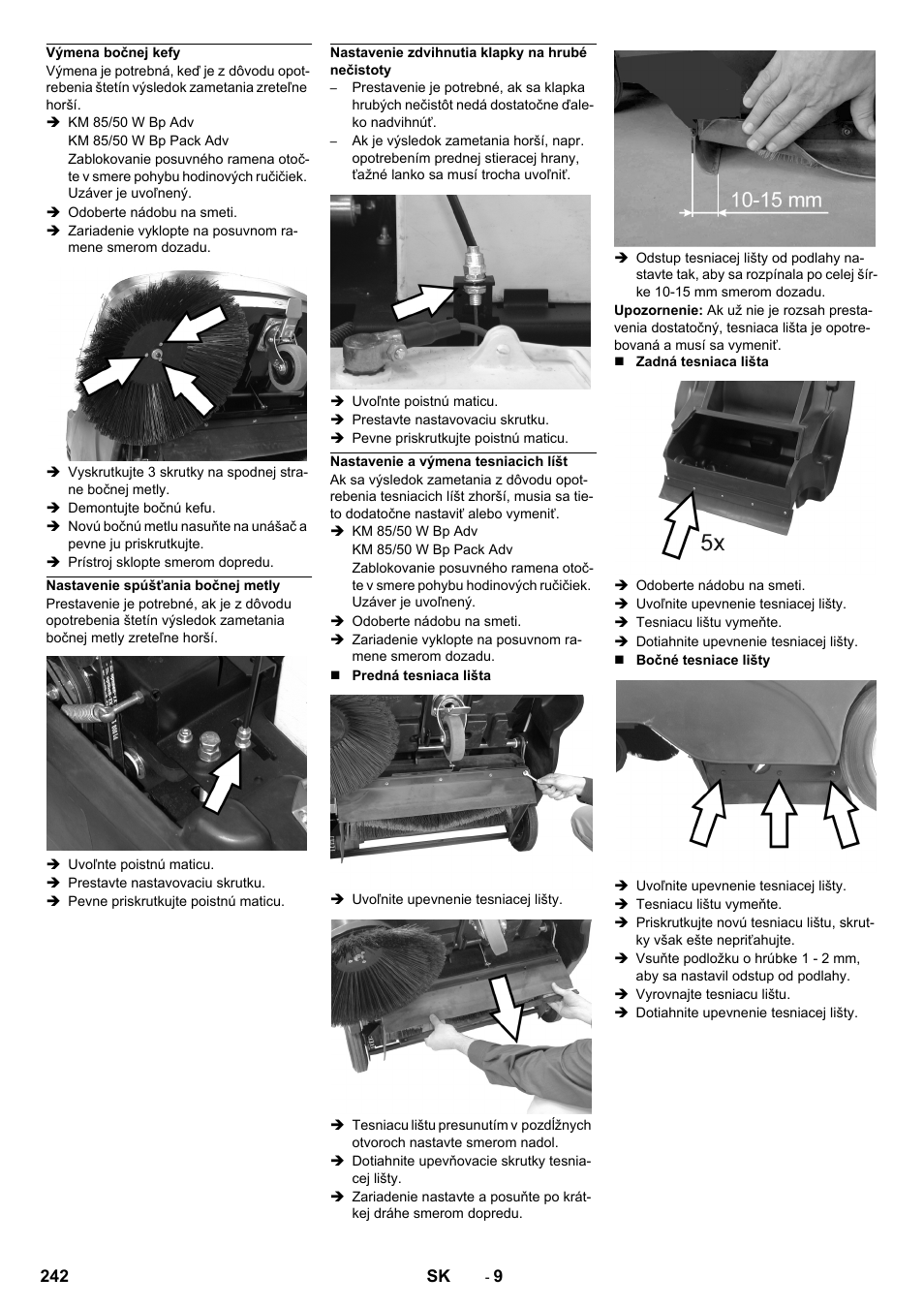 Výmena bočnej kefy
Výmena je potrebná, keď je z dôvodu opotrebenia štetín výsledok zametania zreteľne horší.
➔ KM 85/50 W Bp Adv
KM 85/50 W Bp Pack Adv
Zablokovanie posuvného ramena otočte v smere pohybu hodinových ručičiek. Uzáver je uvoľnený.
➔ Odoberte nádobu na smeti.
➔ Zariadenie vyklopte na posuvnom ramene smerom dozadu.

➔ Vyskrutkujte 3 skrutky na spodnej strane bočnej metly.
➔ Demontujte bočnú kefu.
➔ Novú bočnú metlu nasuňte na unášač a pevne ju priskrutkujte.
➔ Prístroj sklopte smerom dopredu.

Nastavenie spúšťania bočnej metly
Prestavenie je potrebné, ak je z dôvodu opotrebenia štetín výsledok zametania bočnej metly zreteľne horší.

➔ Uvoľnite poistnú maticu.
➔ Prestavte nastavovaciu skrutku.
➔ Pevne priskrutkujte poistnú maticu.

Nastavenie zdvihnutia klapky na hrubé nečistoty
– Prestavenie je potrebné, ak sa klapka hrubých nečistôt nedá dostatočne ďaleko nadvihnúť.
– Ak je výsledok zametania horší, napr. opotrebením prednej stieracej hrany, ťažné lanko sa musí trocha uvoľniť.

➔ Uvoľnite poistnú maticu.
➔ Prestavte nastavovaciu skrutku.
➔ Pevne priskrutkujte poistnú maticu.

Nastavenie a výmena tesniacich líšt
Ak sa výsledok zametania z dôvodu opotrebenia tesniacich líšt zhorší, musia sa tieto dodatočne nastaviť alebo vymeniť.
➔ KM 85/50 W Bp Adv
KM 85/50 W Bp Pack Adv
Zablokovanie posuvného ramena otočte v smere pohybu hodinových ručičiek. Uzáver je uvoľnený.
➔ Odoberte nádobu na smeti.
➔ Zariadenie vyklopte na posuvnom ramene smerom dozadu.
■ Predná tesniaca lišta

➔ Uvoľnite upevnenie tesniacej lišty.

➔ Tesniacu lištu presunutím v pozdĺžnych otvoroch nastavte smerom nadol.
➔ Dotiahnite upevňovacie skrutky tesniacej lišty.
➔ Zariadenie nastavte a posuňte po krátkej dráhe smerom dopredu.

10-15 mm

➔ Odstup tesniacej lišty od podlahy nastavte tak, aby sa rozpínala po celej šírke 10-15 mm smerom dozadu.
Upozornenie: Ak už nie je rozsah prestavenia dostatočný, tesniaca lišta je opotrebovaná a musí sa vymeniť.
■ Zadná tesniaca lišta

5x

➔ Odoberte nádobu na smeti.
➔ Uvoľnite upevnenie tesniacej lišty.
➔ Tesniacu lištu vymeňte.
➔ Dotiahnite upevnenie tesniacej lišty.
■ Bočné tesniace lišty

➔ Uvoľnite upevnenie tesniacej lišty.
➔ Tesniacu lištu vymeňte.
➔ Priskrutkujte novú tesniacu lištu, skrutky však ešte nepriťahujte.
➔ Vsuňte podložku o hrúbke 1 - 2 mm, aby sa nastavil odstup od podlahy.
➔ Vyrovnajte tesniacu lištu.
➔ Dotiahnite upevnenie tesniacej lišty.

242 SK - 9