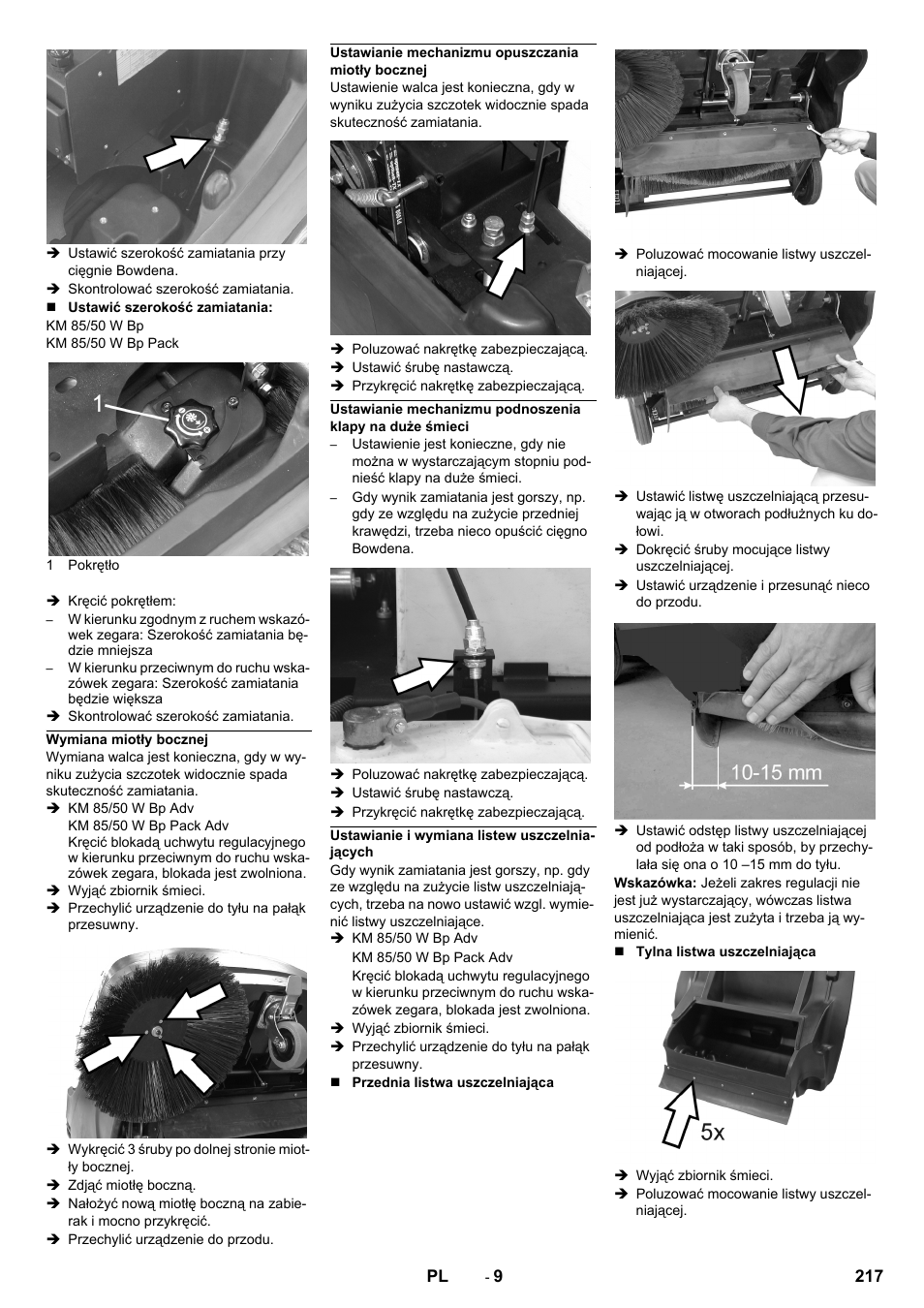 ➔ Ustawić szerokość zamiatania przy cięgnie Bowdena.
➔ Skontrolować szerokość zamiatania.
■ **Ustawić szerokość zamiatania:**
KM 85/50 W Bp
KM 85/50 W Bp Pack

1

1 Pokrętło

➔ Kręcić pokrętłem:
– W kierunku zgodnym z ruchem wskazówek zegara: Szerokość zamiatania będzie mniejsza
– W kierunku przeciwnym do ruchu wskazówek zegara: Szerokość zamiatania będzie większa
➔ Skontrolować szerokość zamiatania.

**Wymiana miotły bocznej**
Wymiana walca jest konieczna, gdy w wyniku zużycia szczotek widocznie spada skuteczność zamiatania.
➔ KM 85/50 W Bp Adv
KM 85/50 W Bp Pack Adv
Kręcić blokadą uchwytu regulacyjnego w kierunku przeciwnym do ruchu wskazówek zegara, blokada jest zwolniona.
➔ Wyjąć zbiornik śmieci.
➔ Przechylić urządzenie do tyłu na pałąk przesuwny.

➔ Wykręcić 3 śruby po dolnej stronie miotły bocznej.
➔ Zdjąć miotłę boczną.
➔ Nałożyć nową miotłę boczną na zabierak i mocno przykręcić.
➔ Przechylić urządzenie do przodu.

**Ustawianie mechanizmu opuszczania miotły bocznej**
Ustawienie walca jest konieczna, gdy w wyniku zużycia szczotek widocznie spada skuteczność zamiatania.

➔ Poluzować nakrętkę zabezpieczającą.
➔ Ustawić śrubę nastawczą.
➔ Przykręcić nakrętkę zabezpieczającą.

**Ustawianie mechanizmu podnoszenia klapy na duże śmieci**
– Ustawienie jest konieczne, gdy nie można w wystarczającym stopniu podnieść klapy na duże śmieci.
– Gdy wynik zamiatania jest gorszy, np. gdy ze względu na zużycie przedniej krawędzi, trzeba nieco opuścić cięgno Bowdena.

➔ Poluzować nakrętkę zabezpieczającą.
➔ Ustawić śrubę nastawczą.
➔ Przykręcić nakrętkę zabezpieczającą.

**Ustawianie i wymiana listew uszczelniających**
Gdy wynik zamiatania jest gorszy, np. gdy ze względu na zużycie listw uszczelniających, trzeba na nowo ustawić wzgl. wymienić listwy uszczelniające.
➔ KM 85/50 W Bp Adv
KM 85/50 W Bp Pack Adv
Kręcić blokadą uchwytu regulacyjnego w kierunku przeciwnym do ruchu wskazówek zegara, blokada jest zwolniona.
➔ Wyjąć zbiornik śmieci.
➔ Przechylić urządzenie do tyłu na pałąk przesuwny.
■ **Przednia listwa uszczelniająca**

➔ Poluzować mocowanie listwy uszczelniającej.

➔ Ustawić listwę uszczelniającą przesuwając ją w otworach podłużnych ku dołowi.
➔ Dokręcić śruby mocujące listwy uszczelniającej.
➔ Ustawić urządzenie i przesunąć nieco do przodu.

10-15 mm

➔ Ustawić odstęp listwy uszczelniającej od podłoża w taki sposób, by przechylała się ona o 10 –15 mm do tyłu.
**Wskazówka:** Jeżeli zakres regulacji nie jest już wystarczający, wówczas listwa uszczelniająca jest zużyta i trzeba ją wymienić.
■ **Tylna listwa uszczelniająca**

5x

➔ Wyjąć zbiornik śmieci.
➔ Poluzować mocowanie listwy uszczelniającej.

PL - 9 217