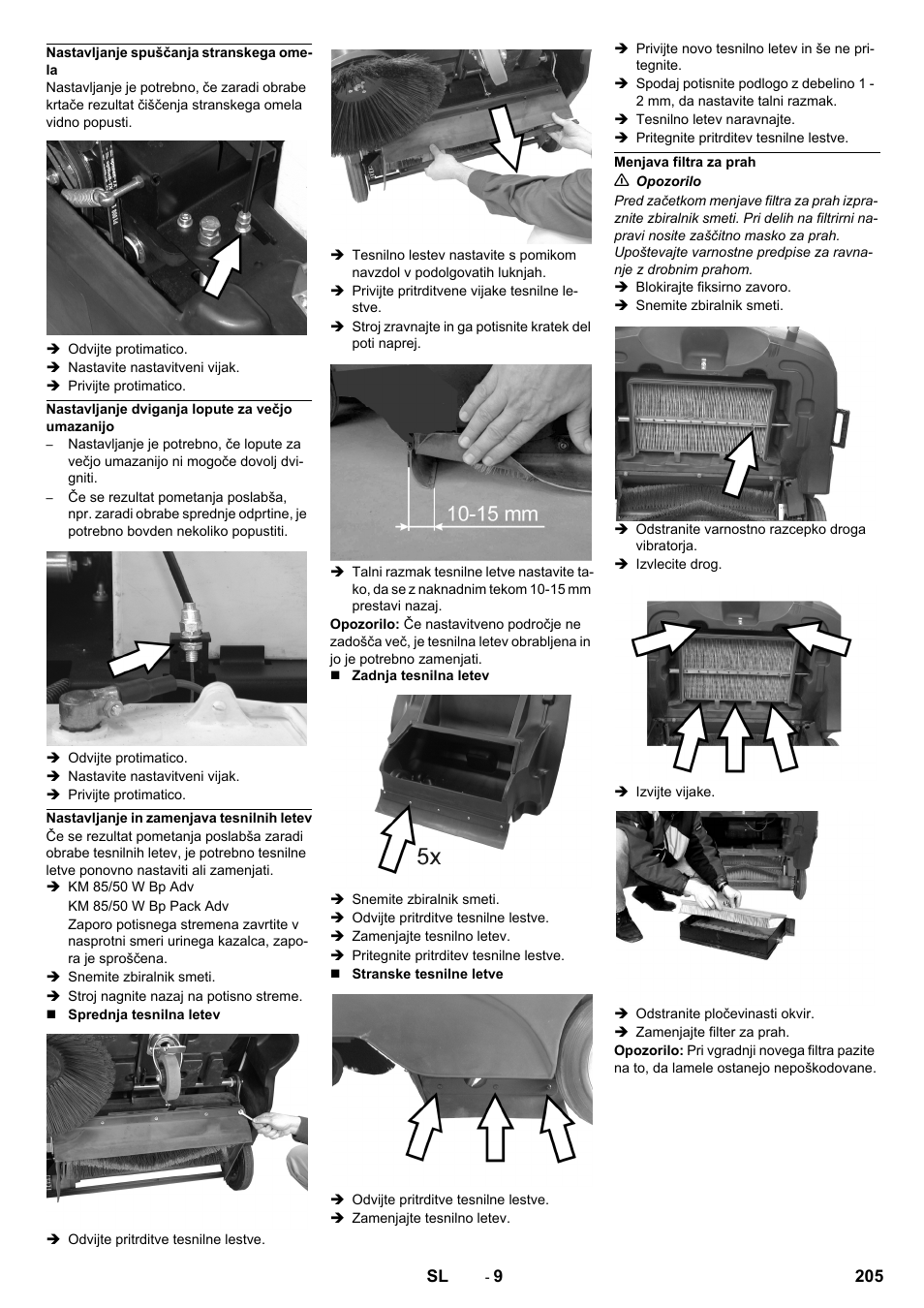 Nastavljanje spuščanja stranskega omela

Nastavljanje je potrebno, če zaradi obrabe krtače rezultat čiščenja stranskega omela vidno popusti.

➔ Odvijte protimatico.
➔ Nastavite nastavitveni vijak.
➔ Privijte protimatico.

Nastavljanje dviganja lopute za večjo umazanijo

– Nastavljanje je potrebno, če lopute za večjo umazanijo ni mogoče dovolj dvigniti.
– Če se rezultat pometanja poslabša, npr. zaradi obrabe sprednje odprtine, je potrebno bovden nekoliko popustiti.

➔ Odvijte protimatico.
➔ Nastavite nastavitveni vijak.
➔ Privijte protimatico.

Nastavljanje in zamenjava tesnilnih letev

Če se rezultat pometanja poslabša zaradi obrabe tesnilnih letev, je potrebno tesnilne letve ponovno nastaviti ali zamenjati.

➔ KM 85/50 W Bp Adv
KM 85/50 W Bp Pack Adv
Zaporo potisnega stremena zavrtite v nasprotni smeri urinega kazalca, zapora je sproščena.
➔ Snemite zbiralnik smeti.
➔ Stroj nagnite nazaj na potisno streme.

■ Sprednja tesnilna letev

➔ Odvijte pritrditve tesnilne lestve.

➔ Tesnilno lestev nastavite s pomikom navzdol v podolgovatih luknjah.
➔ Privijte pritrditvene vijake tesnilne lestve.
➔ Stroj zravnajte in ga potisnite kratek del poti naprej.

10-15 mm

➔ Talni razmak tesnilne letve nastavite tako, da se z naknadnim tekom 10-15 mm prestavi nazaj.

Opozorilo: Če nastavitveno področje ne zadošča več, je tesnilna letev obrabljena in jo je potrebno zamenjati.

■ Zadnja tesnilna letev

5x

➔ Snemite zbiralnik smeti.
➔ Odvijte pritrditve tesnilne lestve.
➔ Zamenjajte tesnilno letev.
➔ Pritegnite pritrditev tesnilne lestve.

■ Stranske tesnilne letve

➔ Odvijte pritrditve tesnilne lestve.
➔ Zamenjajte tesnilno letev.

➔ Privijte novo tesnilno letev in še ne pritegnite.
➔ Spodaj potisnite podlogo z debelino 1 - 2 mm, da nastavite talni razmak.
➔ Tesnilno letev naravnajte.
➔ Pritegnite pritrditev tesnilne lestve.

Menjava filtra za prah

⚠ Opozorilo

Pred začetkom menjave filtra za prah izpraznite zbiralnik smeti. Pri delih na filtrirni napravi nosite zaščitno masko za prah. Upoštevajte varnostne predpise za ravnanje z drobnim prahom.

➔ Blokirajte fiksirno zavoro.
➔ Snemite zbiralnik smeti.

➔ Odstranite varnostno razcepko droga vibratorja.
➔ Izvlecite drog.

➔ Izvijte vijake.

➔ Odstranite pločevinasti okvir.
➔ Zamenjajte filter za prah.

Opozorilo: Pri vgradnji novega filtra pazite na to, da lamele ostanejo nepoškodovane.

SL - 9 205