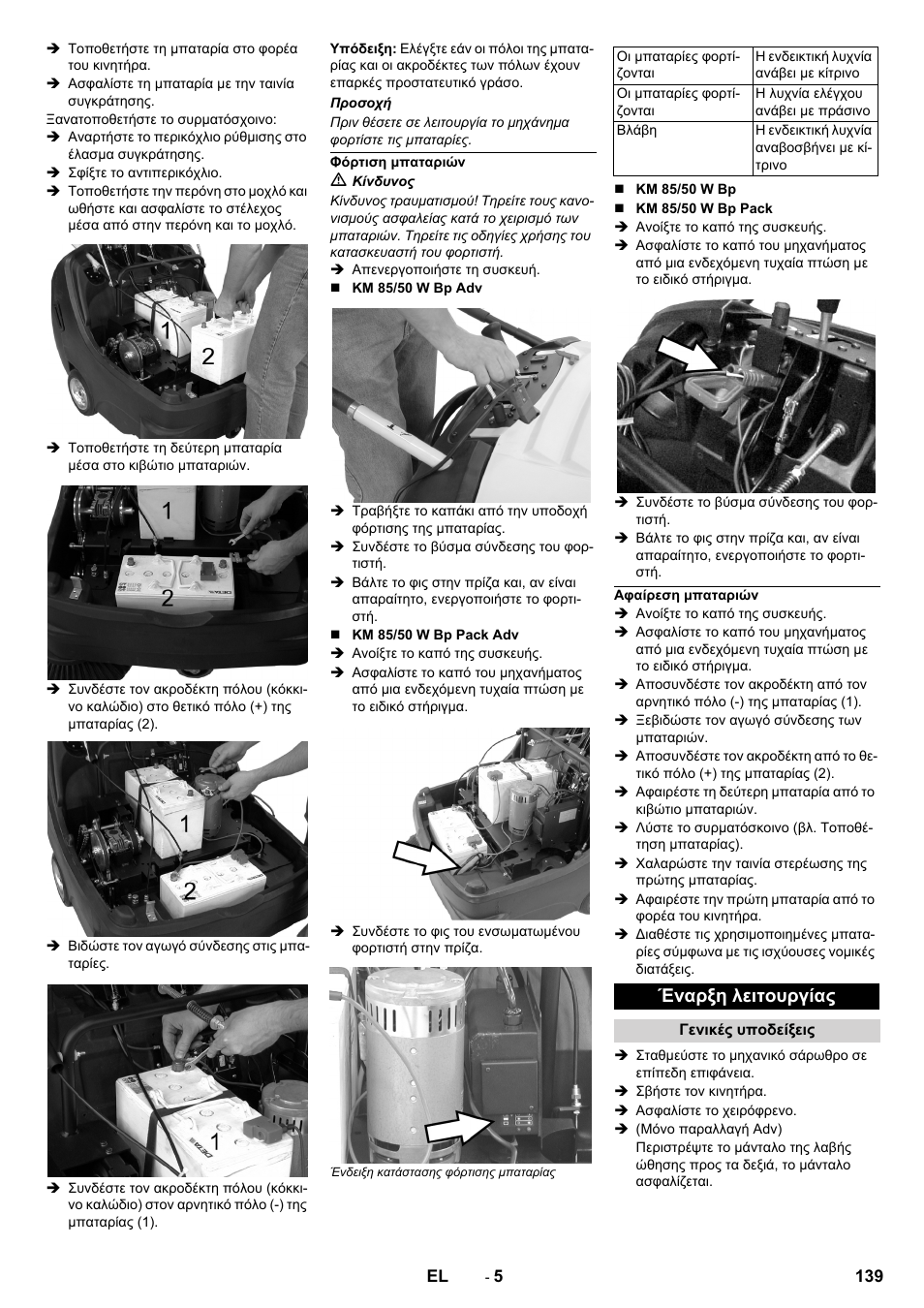 ➔ Τοποθετήστε τη μπαταρία στο φορέα του κινητήρα.
➔ Ασφαλίστε τη μπαταρία με την ταινία συγκράτησης.
Ξανατοποθετήστε το συρματόσχοινο:
➔ Αναρτήστε το περικόχλιο ρύθμισης στο έλασμα συγκράτησης.
➔ Σφίξτε το αντιπερικόχλιο.
➔ Τοποθετήστε την περόνη στο μοχλό και ωθήστε και ασφαλίστε το στέλεχος μέσα από στην περόνη και το μοχλό.

1
2

➔ Τοποθετήστε τη δεύτερη μπαταρία μέσα στο κιβώτιο μπαταριών.

1
2

➔ Συνδέστε τον ακροδέκτη πόλου (κόκκινο καλώδιο) στο θετικό πόλο (+) της μπαταρίας (2).

1
2

➔ Βιδώστε τον αγωγό σύνδεσης στις μπαταρίες.

1

➔ Συνδέστε τον ακροδέκτη πόλου (κόκκινο καλώδιο) στον αρνητικό πόλο (-) της μπαταρίας (1).

Υπόδειξη: Ελέγξτε εάν οι πόλοι της μπαταρίας και οι ακροδέκτες των πόλων έχουν επαρκές προστατευτικό γράσο.
Προσοχή
Πριν θέσετε σε λειτουργία το μηχάνημα φορτίστε τις μπαταρίες.

Φόρτιση μπαταριών
⚠ Κίνδυνος
Κίνδυνος τραυματισμού! Τηρείτε τους κανονισμούς ασφαλείας κατά το χειρισμό των μπαταριών. Τηρείτε τις οδηγίες χρήσης του κατασκευαστή του φορτιστή.
➔ Απενεργοποιήστε τη συσκευή.
■ KM 85/50 W Bp Adv

➔ Τραβήξτε το καπάκι από την υποδοχή φόρτισης της μπαταρίας.
➔ Συνδέστε το βύσμα σύνδεσης του φορτιστή.
➔ Βάλτε το φις στην πρίζα και, αν είναι απαραίτητο, ενεργοποιήστε το φορτιστή.
■ KM 85/50 W Bp Pack Adv
➔ Ανοίξτε το καπό της συσκευής.
➔ Ασφαλίστε το καπό του μηχανήματος από μια ενδεχόμενη τυχαία πτώση με το ειδικό στήριγμα.

➔ Συνδέστε το φις του ενσωματωμένου φορτιστή στην πρίζα.

Ένδειξη κατάστασης φόρτισης μπαταρίας

| Οι μπαταρίες φορτίζονται | Η ενδεικτική λυχνία ανάβει με κίτρινο |
|---|---|
| Οι μπαταρίες φορτίζονται | Η λυχνία ελέγχου ανάβει με πράσινο |
| Βλάβη | Η ενδεικτική λυχνία αναβοσβήνει με κίτρινο |

■ KM 85/50 W Bp
■ KM 85/50 W Bp Pack
➔ Ανοίξτε το καπό της συσκευής.
➔ Ασφαλίστε το καπό του μηχανήματος από μια ενδεχόμενη τυχαία πτώση με το ειδικό στήριγμα.

➔ Συνδέστε το βύσμα σύνδεσης του φορτιστή.
➔ Βάλτε το φις στην πρίζα και, αν είναι απαραίτητο, ενεργοποιήστε το φορτιστή.

Αφαίρεση μπαταριών
➔ Ανοίξτε το καπό της συσκευής.
➔ Ασφαλίστε το καπό του μηχανήματος από μια ενδεχόμενη τυχαία πτώση με το ειδικό στήριγμα.
➔ Αποσυνδέστε τον ακροδέκτη από τον αρνητικό πόλο (-) της μπαταρίας (1).
➔ Ξεβιδώστε τον αγωγό σύνδεσης των μπαταριών.
➔ Αποσυνδέστε τον ακροδέκτη από το θετικό πόλο (+) της μπαταρίας (2).
➔ Αφαιρέστε τη δεύτερη μπαταρία από το κιβώτιο μπαταριών.
➔ Λύστε το συρματόσκοινο (βλ. Τοποθέτηση μπαταρίας).
➔ Χαλαρώστε την ταινία στερέωσης της πρώτης μπαταρίας.
➔ Αφαιρέστε την πρώτη μπαταρία από το φορέα του κινητήρα.
➔ Διαθέστε τις χρησιμοποιημένες μπαταρίες σύμφωνα με τις ισχύουσες νομικές διατάξεις.

Έναρξη λειτουργίας

Γενικές υποδείξεις

➔ Σταθμεύστε το μηχανικό σάρωθρο σε επίπεδη επιφάνεια.
➔ Σβήστε τον κινητήρα.
➔ Ασφαλίστε το χειρόφρενο.
➔ (Μόνο παραλλαγή Adv)
Περιστρέψτε το μάνταλο της λαβής ώθησης προς τα δεξιά, το μάνταλο ασφαλίζεται.

EL - 5 139