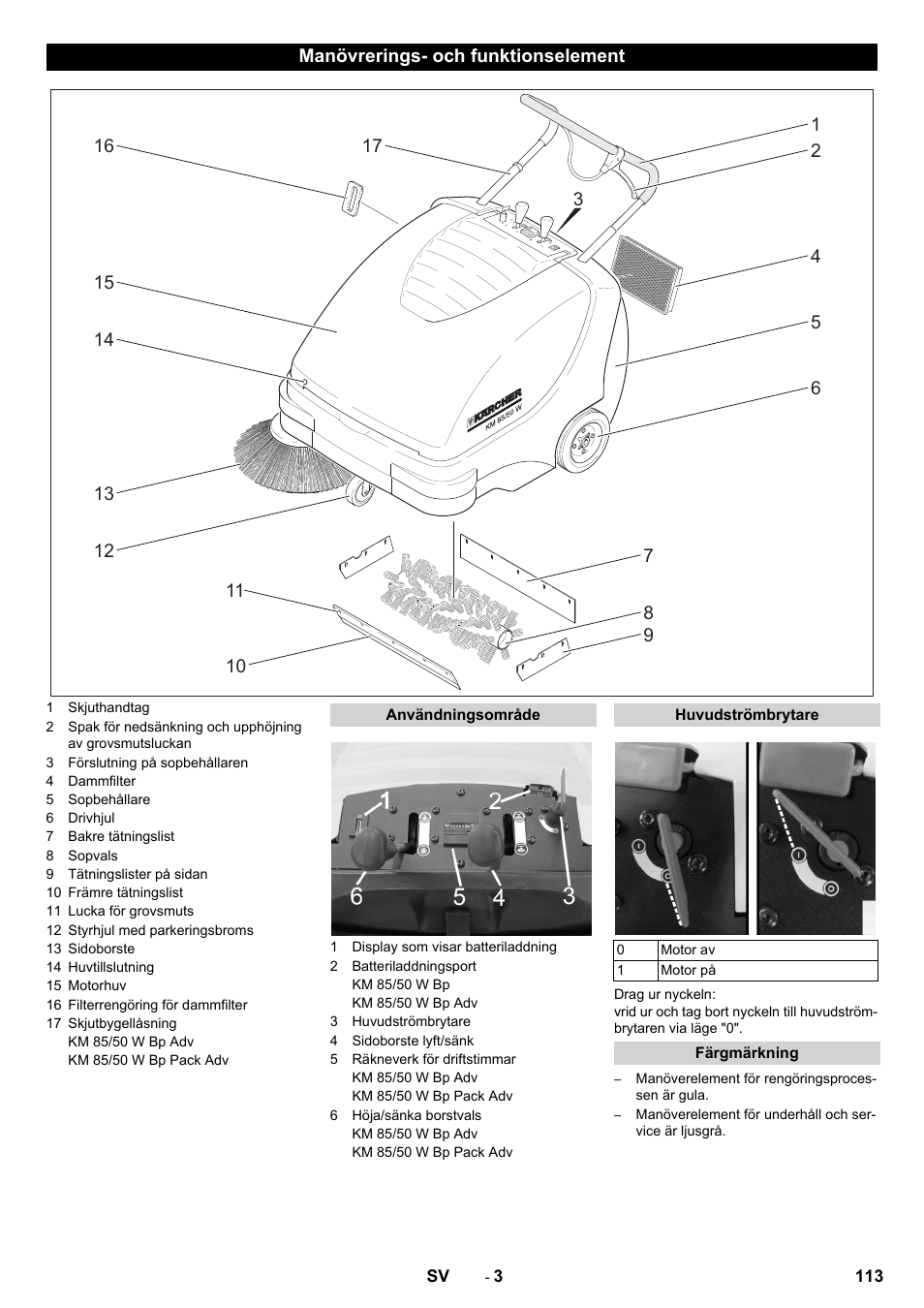 Manövrerings- och funktionselement

16
17
1
2
3
4
15
5
14
6
KÄRCHER
KM 85/50 W
13
12
7
11
8
9
10

1 Skjuthandtag
2 Spak för nedsänkning och upphöjning av grovsmutsluckan
3 Förslutning på sopbehållaren
4 Dammfilter
5 Sopbehållare
6 Drivhjul
7 Bakre tätningslist
8 Sopvals
9 Tätningslister på sidan
10 Främre tätningslist
11 Lucka för grovsmuts
12 Styrhjul med parkeringsbroms
13 Sidoborste
14 Huvtillslutning
15 Motorhuv
16 Filterrengöring för dammfilter
17 Skjutbygellåsning
KM 85/50 W Bp Adv
KM 85/50 W Bp Pack Adv

Användningsområde

1
2
6
5
4
3

1 Display som visar batteriladdning
2 Batteriladdningsport
KM 85/50 W Bp
KM 85/50 W Bp Adv
3 Huvudströmbrytare
4 Sidoborste lyft/sänk
5 Räkneverk för driftstimmar
KM 85/50 W Bp Adv
KM 85/50 W Bp Pack Adv
6 Höja/sänka borstvals
KM 85/50 W Bp Adv
KM 85/50 W Bp Pack Adv

Huvudströmbrytare

| 0 | Motor av |
|---|---|
| 1 | Motor på |

Drag ur nyckeln:
vrid ur och tag bort nyckeln till huvudströmbrytaren via läge "0".

Färgmärkning

– Manöverelement för rengöringsprocessen är gula.
– Manöverelement för underhåll och service är ljusgrå.

SV - 3 113