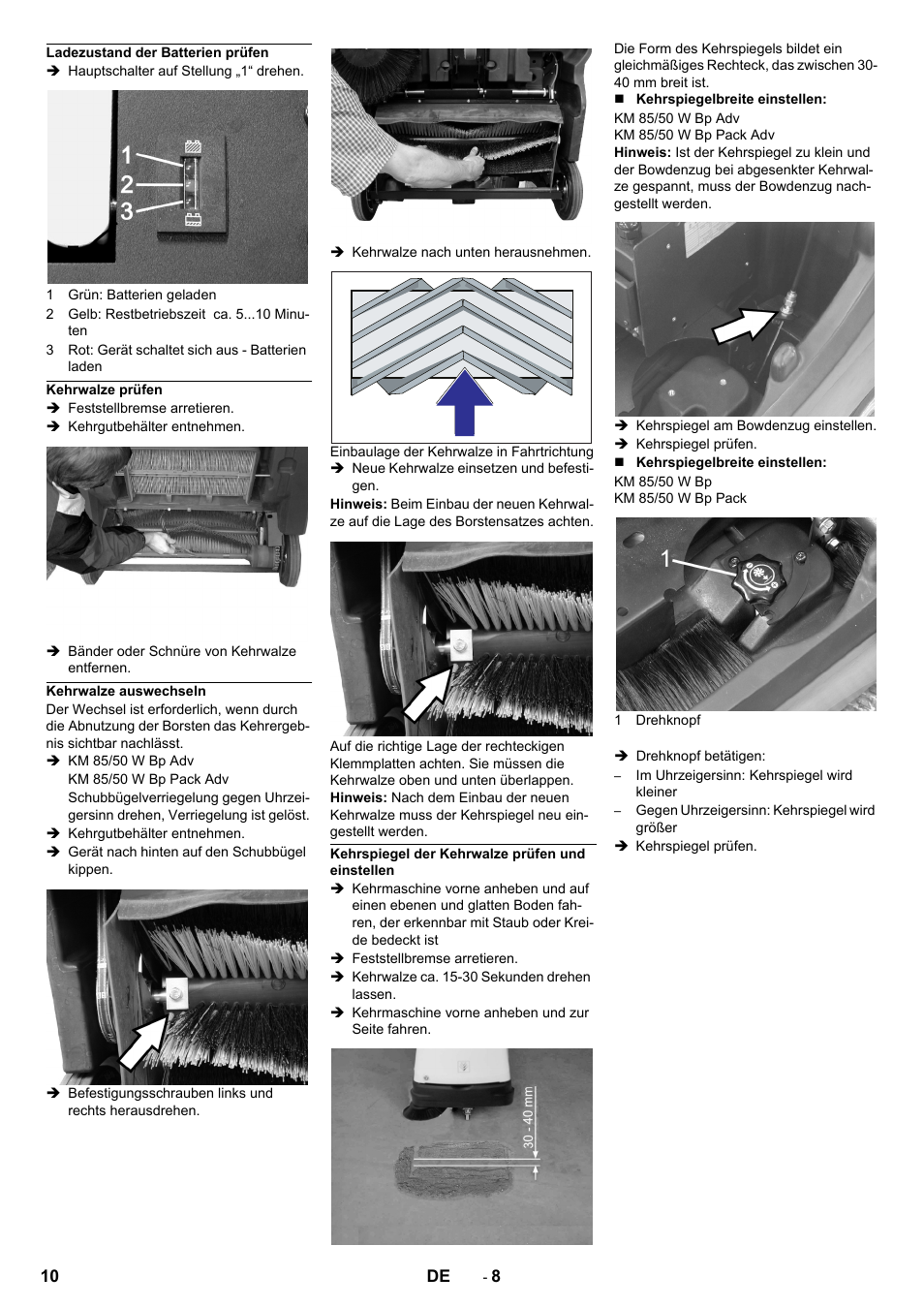 Ladezustand der Batterien prüfen

➔ Hauptschalter auf Stellung „1“ drehen.

1
2
3

1 Grün: Batterien geladen
2 Gelb: Restbetriebszeit ca. 5...10 Minuten
3 Rot: Gerät schaltet sich aus - Batterien laden

Kehrwalze prüfen

➔ Feststellbremse arretieren.
➔ Kehrgutbehälter entnehmen.

➔ Bänder oder Schnüre von Kehrwalze entfernen.

Kehrwalze auswechseln

Der Wechsel ist erforderlich, wenn durch die Abnutzung der Borsten das Kehrergebnis sichtbar nachlässt.

➔ KM 85/50 W Bp Adv
KM 85/50 W Bp Pack Adv
Schubbügelverriegelung gegen Uhrzeigersinn drehen, Verriegelung ist gelöst.
➔ Kehrgutbehälter entnehmen.
➔ Gerät nach hinten auf den Schubbügel kippen.

➔ Befestigungsschrauben links und rechts herausdrehen.

➔ Kehrwalze nach unten herausnehmen.

Einbaulage der Kehrwalze in Fahrtrichtung

➔ Neue Kehrwalze einsetzen und befestigen.

Hinweis: Beim Einbau der neuen Kehrwalze auf die Lage des Borstensatzes achten.

Auf die richtige Lage der rechteckigen Klemmplatten achten. Sie müssen die Kehrwalze oben und unten überlappen.

Hinweis: Nach dem Einbau der neuen Kehrwalze muss der Kehrspiegel neu eingestellt werden.

Kehrspiegel der Kehrwalze prüfen und einstellen

➔ Kehrmaschine vorne anheben und auf einen ebenen und glatten Boden fahren, der erkennbar mit Staub oder Kreide bedeckt ist
➔ Feststellbremse arretieren.
➔ Kehrwalze ca. 15-30 Sekunden drehen lassen.
➔ Kehrmaschine vorne anheben und zur Seite fahren.

30 - 40 mm

Die Form des Kehrspiegels bildet ein gleichmäßiges Rechteck, das zwischen 30-40 mm breit ist.

■ Kehrspiegelbreite einstellen:

KM 85/50 W Bp Adv
KM 85/50 W Bp Pack Adv

Hinweis: Ist der Kehrspiegel zu klein und der Bowdenzug bei abgesenkter Kehrwalze gespannt, muss der Bowdenzug nachgestellt werden.

➔ Kehrspiegel am Bowdenzug einstellen.
➔ Kehrspiegel prüfen.

■ Kehrspiegelbreite einstellen:

KM 85/50 W Bp
KM 85/50 W Bp Pack

1

1 Drehknopf

➔ Drehknopf betätigen:
– Im Uhrzeigersinn: Kehrspiegel wird kleiner
– Gegen Uhrzeigersinn: Kehrspiegel wird größer
➔ Kehrspiegel prüfen.

10 DE - 8