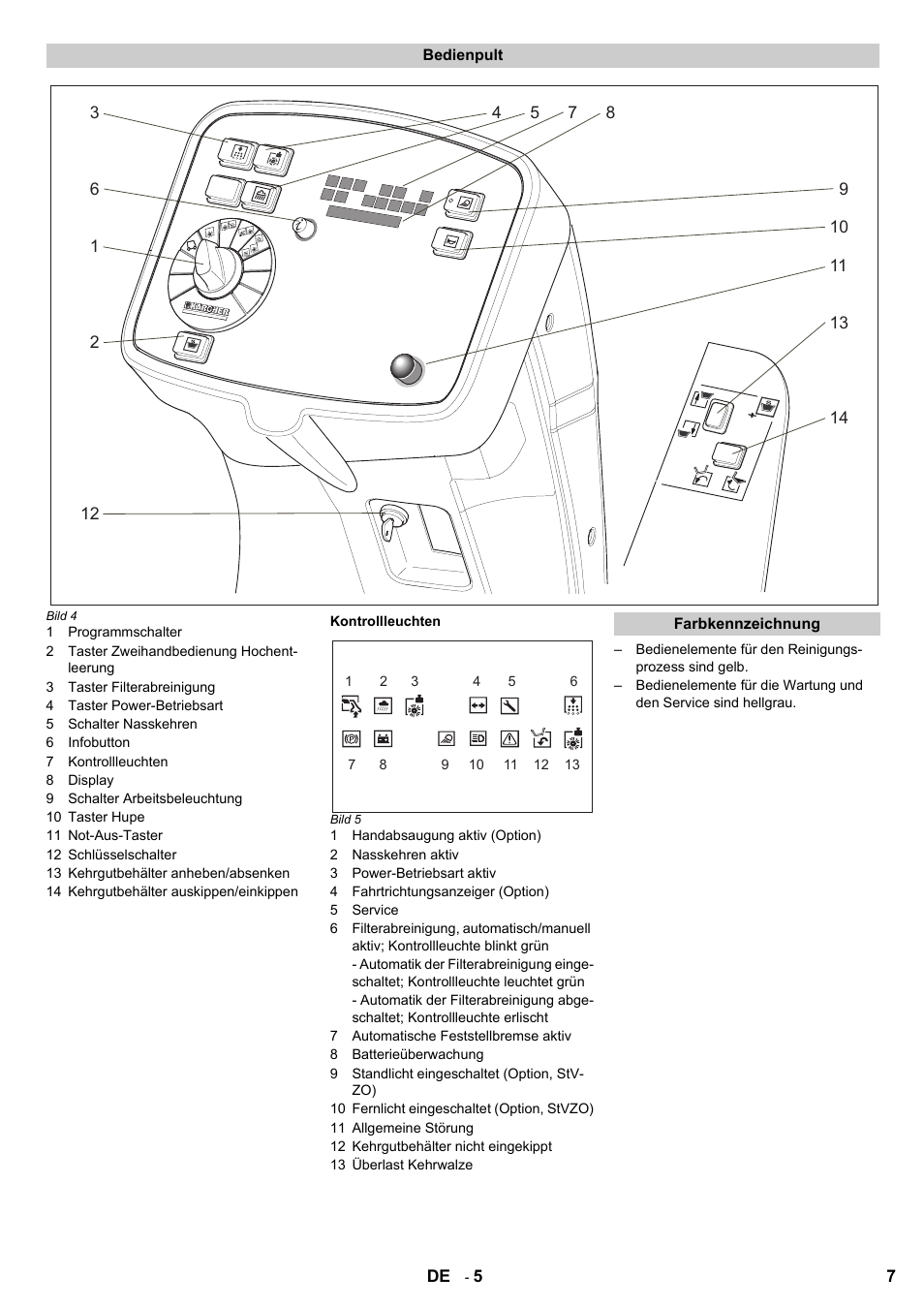 Bedienpult

3 4 5 7 8
6
9
10
1
11
13
2
14
12

KÄRCHER

Bild 4
1 Programmschalter
2 Taster Zweihandbedienung Hochentleerung
3 Taster Filterabreinigung
4 Taster Power-Betriebsart
5 Schalter Nasskehren
6 Infobutton
7 Kontrollleuchten
8 Display
9 Schalter Arbeitsbeleuchtung
10 Taster Hupe
11 Not-Aus-Taster
12 Schlüsselschalter
13 Kehrgutbehälter anheben/absenken
14 Kehrgutbehälter auskippen/einkippen

Kontrollleuchten

1 2 3 4 5 6
7 8 9 10 11 12 13

Bild 5
1 Handabsaugung aktiv (Option)
2 Nasskehren aktiv
3 Power-Betriebsart aktiv
4 Fahrtrichtungsanzeiger (Option)
5 Service
6 Filterabreinigung, automatisch/manuell aktiv; Kontrollleuchte blinkt grün
- Automatik der Filterabreinigung eingeschaltet; Kontrollleuchte leuchtet grün
- Automatik der Filterabreinigung abgeschaltet; Kontrollleuchte erlischt
7 Automatische Feststellbremse aktiv
8 Batterieüberwachung
9 Standlicht eingeschaltet (Option, StVZO)
10 Fernlicht eingeschaltet (Option, StVZO)
11 Allgemeine Störung
12 Kehrgutbehälter nicht eingekippt
13 Überlast Kehrwalze

Farbkennzeichnung

– Bedienelemente für den Reinigungsprozess sind gelb.
– Bedienelemente für die Wartung und den Service sind hellgrau.

DE - 5 7