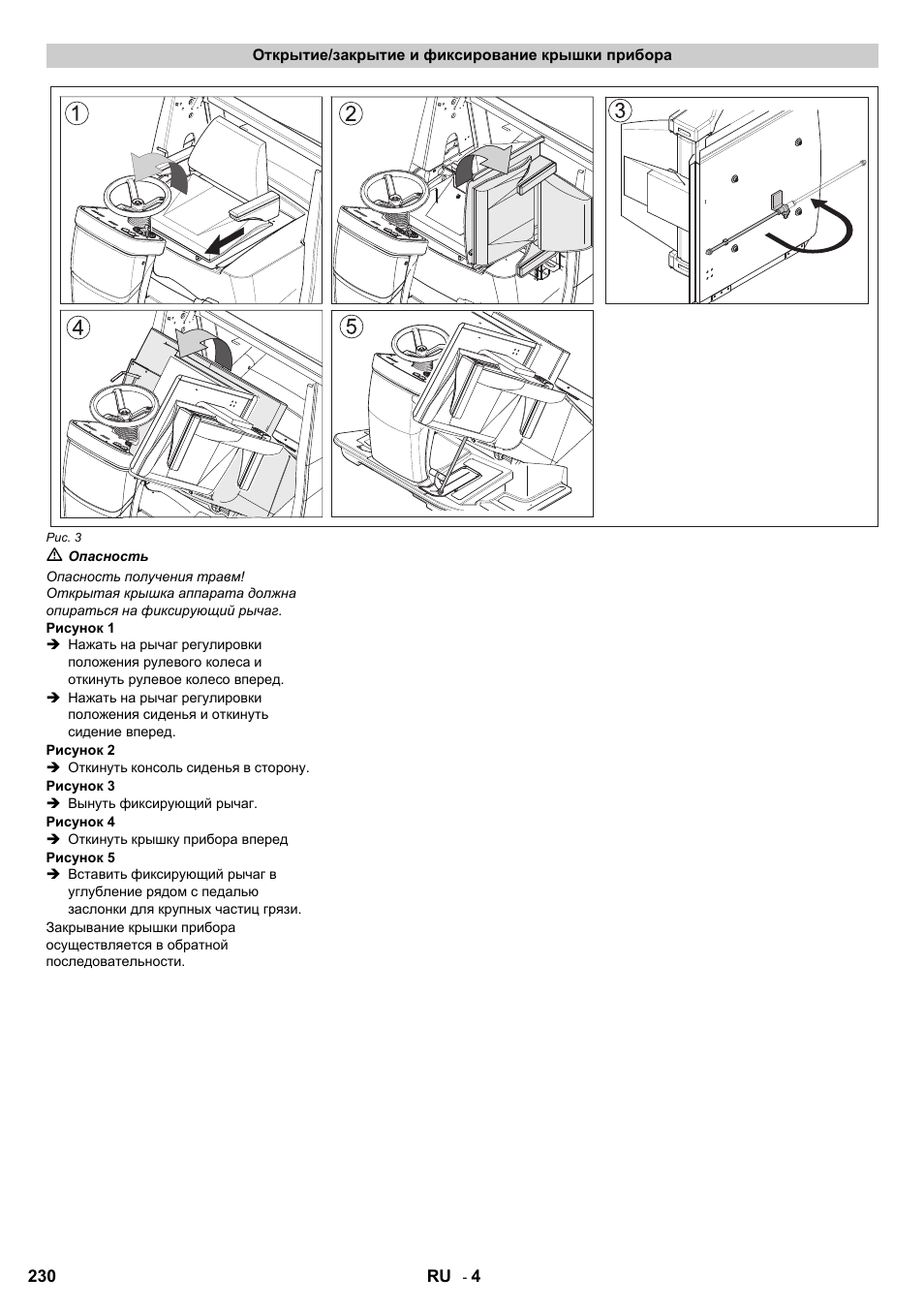 Открытие/закрытие и фиксирование крышки прибора

1

2

3

4

5

Рис. 3

⚠ Опасность

Опасность получения травм! Открытая крышка аппарата должна опираться на фиксирующий рычаг.

Рисунок 1

➔ Нажать на рычаг регулировки положения рулевого колеса и откинуть рулевое колесо вперед.

➔ Нажать на рычаг регулировки положения сиденья и откинуть сидение вперед.

Рисунок 2

➔ Откинуть консоль сиденья в сторону.

Рисунок 3

➔ Вынуть фиксирующий рычаг.

Рисунок 4

➔ Откинуть крышку прибора вперед

Рисунок 5

➔ Вставить фиксирующий рычаг в углубление рядом с педалью заслонки для крупных частиц грязи.

Закрывание крышки прибора осуществляется в обратной последовательности.

230

RU - 4