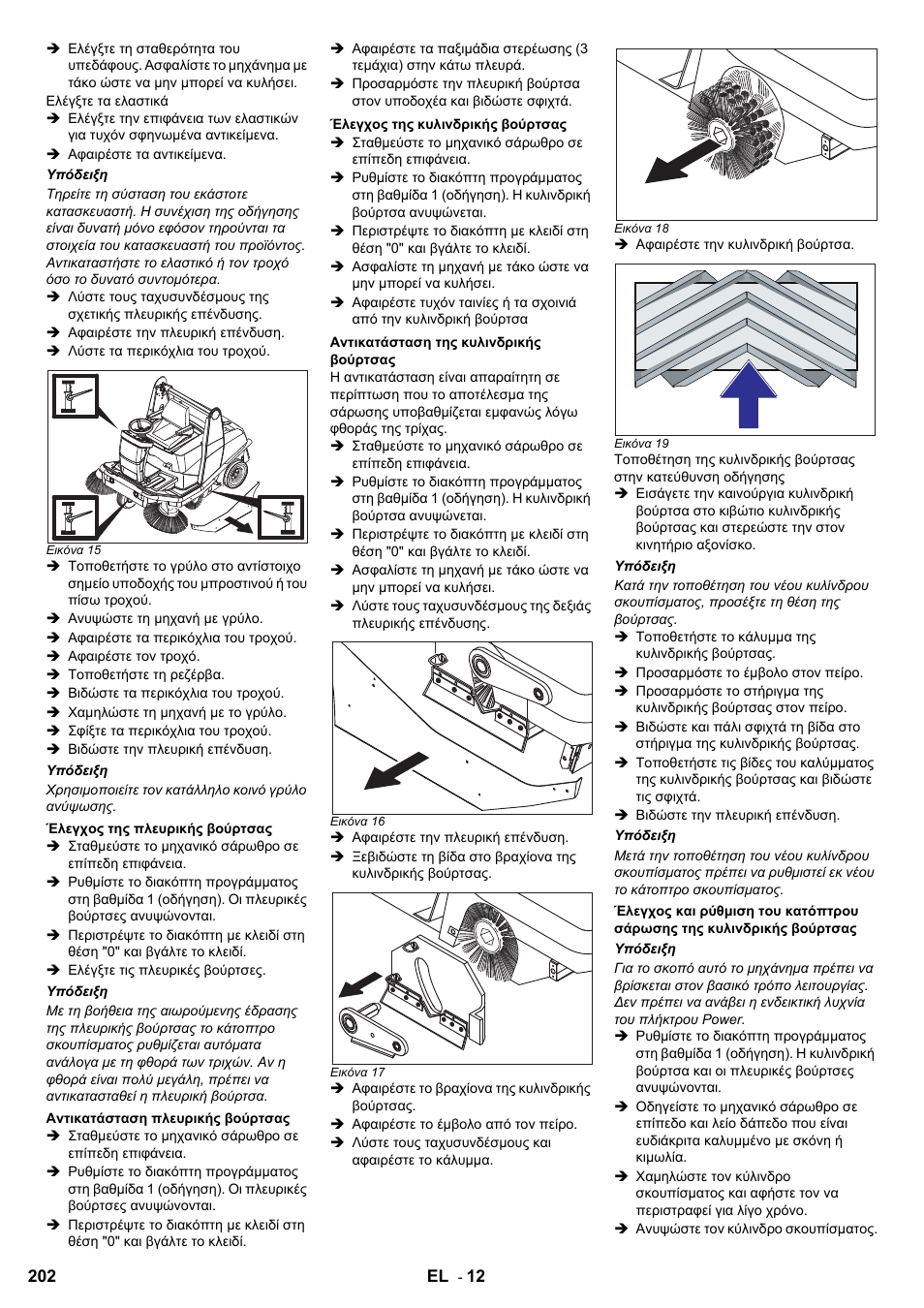 ➔ Ελέγξτε τη σταθερότητα του υπεδάφους. Ασφαλίστε το μηχάνημα με τάκο ώστε να μην μπορεί να κυλήσει.

Ελέγξτε τα ελαστικά

➔ Ελέγξτε την επιφάνεια των ελαστικών για τυχόν σφηνωμένα αντικείμενα.

➔ Αφαιρέστε τα αντικείμενα.

Υπόδειξη

Τηρείτε τη σύσταση του εκάστοτε κατασκευαστή. Η συνέχιση της οδήγησης είναι δυνατή μόνο εφόσον τηρούνται τα στοιχεία του κατασκευαστή του προϊόντος. Αντικαταστήστε το ελαστικό ή τον τροχό όσο το δυνατό συντομότερα.

➔ Λύστε τους ταχυσυνδέσμους της σχετικής πλευρικής επένδυσης.

➔ Αφαιρέστε την πλευρική επένδυση.

➔ Λύστε τα περικόχλια του τροχού.

Εικόνα 15

➔ Τοποθετήστε το γρύλο στο αντίστοιχο σημείο υποδοχής του μπροστινού ή του πίσω τροχού.

➔ Ανυψώστε τη μηχανή με γρύλο.

➔ Αφαιρέστε τα περικόχλια του τροχού.

➔ Αφαιρέστε τον τροχό.

➔ Τοποθετήστε τη ρεζέρβα.

➔ Βιδώστε τα περικόχλια του τροχού.

➔ Χαμηλώστε τη μηχανή με το γρύλο.

➔ Σφίξτε τα περικόχλια του τροχού.

➔ Βιδώστε την πλευρική επένδυση.

Υπόδειξη

Χρησιμοποιείτε τον κατάλληλο κοινό γρύλο ανύψωσης.

Έλεγχος της πλευρικής βούρτσας

➔ Σταθμεύστε το μηχανικό σάρωθρο σε επίπεδη επιφάνεια.

➔ Ρυθμίστε το διακόπτη προγράμματος στη βαθμίδα 1 (οδήγηση). Οι πλευρικές βούρτσες ανυψώνονται.

➔ Περιστρέψτε το διακόπτη με κλειδί στη θέση "0" και βγάλτε το κλειδί.

➔ Ελέγξτε τις πλευρικές βούρτσες.

Υπόδειξη

Με τη βοήθεια της αιωρούμενης έδρασης της πλευρικής βούρτσας το κάτοπτρο σκουπίσματος ρυθμίζεται αυτόματα ανάλογα με τη φθορά των τριχών. Αν η φθορά είναι πολύ μεγάλη, πρέπει να αντικατασταθεί η πλευρική βούρτσα.

Αντικατάσταση πλευρικής βούρτσας

➔ Σταθμεύστε το μηχανικό σάρωθρο σε επίπεδη επιφάνεια.

➔ Ρυθμίστε το διακόπτη προγράμματος στη βαθμίδα 1 (οδήγηση). Οι πλευρικές βούρτσες ανυψώνονται.

➔ Περιστρέψτε το διακόπτη με κλειδί στη θέση "0" και βγάλτε το κλειδί.

➔ Αφαιρέστε τα παξιμάδια στερέωσης (3 τεμάχια) στην κάτω πλευρά.

➔ Προσαρμόστε την πλευρική βούρτσα στον υποδοχέα και βιδώστε σφιχτά.

Έλεγχος της κυλινδρικής βούρτσας

➔ Σταθμεύστε το μηχανικό σάρωθρο σε επίπεδη επιφάνεια.

➔ Ρυθμίστε το διακόπτη προγράμματος στη βαθμίδα 1 (οδήγηση). Η κυλινδρική βούρτσα ανυψώνεται.

➔ Περιστρέψτε το διακόπτη με κλειδί στη θέση "0" και βγάλτε το κλειδί.

➔ Ασφαλίστε τη μηχανή με τάκο ώστε να μην μπορεί να κυλήσει.

➔ Αφαιρέστε τυχόν ταινίες ή τα σχοινιά από την κυλινδρική βούρτσα

Αντικατάσταση της κυλινδρικής βούρτσας

Η αντικατάσταση είναι απαραίτητη σε περίπτωση που το αποτέλεσμα της σάρωσης υποβαθμίζεται εμφανώς λόγω φθοράς της τρίχας.

➔ Σταθμεύστε το μηχανικό σάρωθρο σε επίπεδη επιφάνεια.

➔ Ρυθμίστε το διακόπτη προγράμματος στη βαθμίδα 1 (οδήγηση). Η κυλινδρική βούρτσα ανυψώνεται.

➔ Περιστρέψτε το διακόπτη με κλειδί στη θέση "0" και βγάλτε το κλειδί.

➔ Ασφαλίστε τη μηχανή με τάκο ώστε να μην μπορεί να κυλήσει.

➔ Λύστε τους ταχυσυνδέσμους της δεξιάς πλευρικής επένδυσης.

Εικόνα 16

➔ Αφαιρέστε την πλευρική επένδυση.

➔ Ξεβιδώστε τη βίδα στο βραχίονα της κυλινδρικής βούρτσας.

Εικόνα 17

➔ Αφαιρέστε το βραχίονα της κυλινδρικής βούρτσας.

➔ Αφαιρέστε το έμβολο από τον πείρο.

➔ Λύστε τους ταχυσυνδέσμους και αφαιρέστε το κάλυμμα.

Εικόνα 18

➔ Αφαιρέστε την κυλινδρική βούρτσα.

Εικόνα 19

Τοποθέτηση της κυλινδρικής βούρτσας στην κατεύθυνση οδήγησης

➔ Εισάγετε την καινούργια κυλινδρική βούρτσα στο κιβώτιο κυλινδρικής βούρτσας και στερεώστε την στον κινητήριο αξονίσκο.

Υπόδειξη

Κατά την τοποθέτηση του νέου κυλίνδρου σκουπίσματος, προσέξτε τη θέση της βούρτσας.

➔ Τοποθετήστε το κάλυμμα της κυλινδρικής βούρτσας.

➔ Προσαρμόστε το έμβολο στον πείρο.

➔ Προσαρμόστε το στήριγμα της κυλινδρικής βούρτσας στον πείρο.

➔ Βιδώστε και πάλι σφιχτά τη βίδα στο στήριγμα της κυλινδρικής βούρτσας.

➔ Τοποθετήστε τις βίδες του καλύμματος της κυλινδρικής βούρτσας και βιδώστε τις σφιχτά.

➔ Βιδώστε την πλευρική επένδυση.

Υπόδειξη

Μετά την τοποθέτηση του νέου κυλίνδρου σκουπίσματος πρέπει να ρυθμιστεί εκ νέου το κάτοπτρο σκουπίσματος.

Έλεγχος και ρύθμιση του κατόπτρου σάρωσης της κυλινδρικής βούρτσας

Υπόδειξη

Για το σκοπό αυτό το μηχάνημα πρέπει να βρίσκεται στον βασικό τρόπο λειτουργίας. Δεν πρέπει να ανάβει η ενδεικτική λυχνία του πλήκτρου Power.

➔ Ρυθμίστε το διακόπτη προγράμματος στη βαθμίδα 1 (οδήγηση). Η κυλινδρική βούρτσα και οι πλευρικές βούρτσες ανυψώνονται.

➔ Οδηγείστε το μηχανικό σάρωθρο σε επίπεδο και λείο δάπεδο που είναι ευδιάκριτα καλυμμένο με σκόνη ή κιμωλία.

➔ Χαμηλώστε τον κύλινδρο σκουπίσματος και αφήστε τον να περιστραφεί για λίγο χρόνο.

➔ Ανυψώστε τον κύλινδρο σκουπίσματος.

202 EL - 12