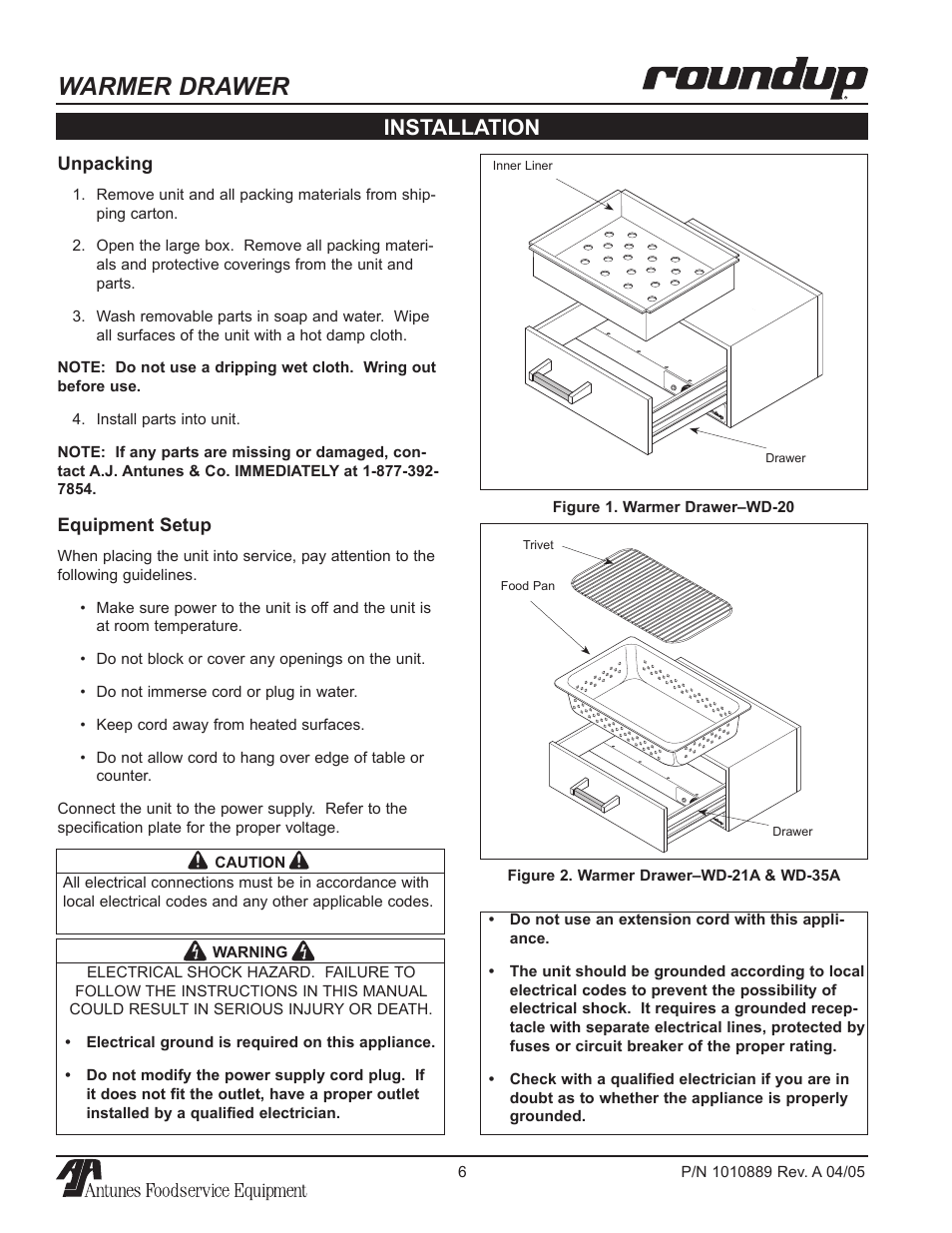 WARMER DRAWER

roundup

INSTALLATION

Unpacking

1. Remove unit and all packing materials from shipping carton.

2. Open the large box. Remove all packing materials and protective coverings from the unit and parts.

3. Wash removable parts in soap and water. Wipe all surfaces of the unit with a hot damp cloth.

NOTE: Do not use a dripping wet cloth. Wring out before use.

4. Install parts into unit.

NOTE: If any parts are missing or damaged, contact A.J. Antunes & Co. IMMEDIATELY at 1-877-392-7854.

Equipment Setup

When placing the unit into service, pay attention to the following guidelines.

• Make sure power to the unit is off and the unit is at room temperature.

• Do not block or cover any openings on the unit.

• Do not immerse cord or plug in water.

• Keep cord away from heated surfaces.

• Do not allow cord to hang over edge of table or counter.

Connect the unit to the power supply. Refer to the specification plate for the proper voltage.

CAUTION

All electrical connections must be in accordance with local electrical codes and any other applicable codes.

WARNING

ELECTRICAL SHOCK HAZARD. FAILURE TO FOLLOW THE INSTRUCTIONS IN THIS MANUAL COULD RESULT IN SERIOUS INJURY OR DEATH.

• Electrical ground is required on this appliance.

• Do not modify the power supply cord plug. If it does not fit the outlet, have a proper outlet installed by a qualified electrician.

Inner Liner

Drawer

Figure 1. Warmer Drawer–WD-20

Trivet

Food Pan

Drawer

Figure 2. Warmer Drawer–WD-21A & WD-35A

• Do not use an extension cord with this appliance.

• The unit should be grounded according to local electrical codes to prevent the possibility of electrical shock. It requires a grounded receptacle with separate electrical lines, protected by fuses or circuit breaker of the proper rating.

• Check with a qualified electrician if you are in doubt as to whether the appliance is properly grounded.

Antunes Foodservice Equipment

6

P/N 1010889 Rev. A 04/05