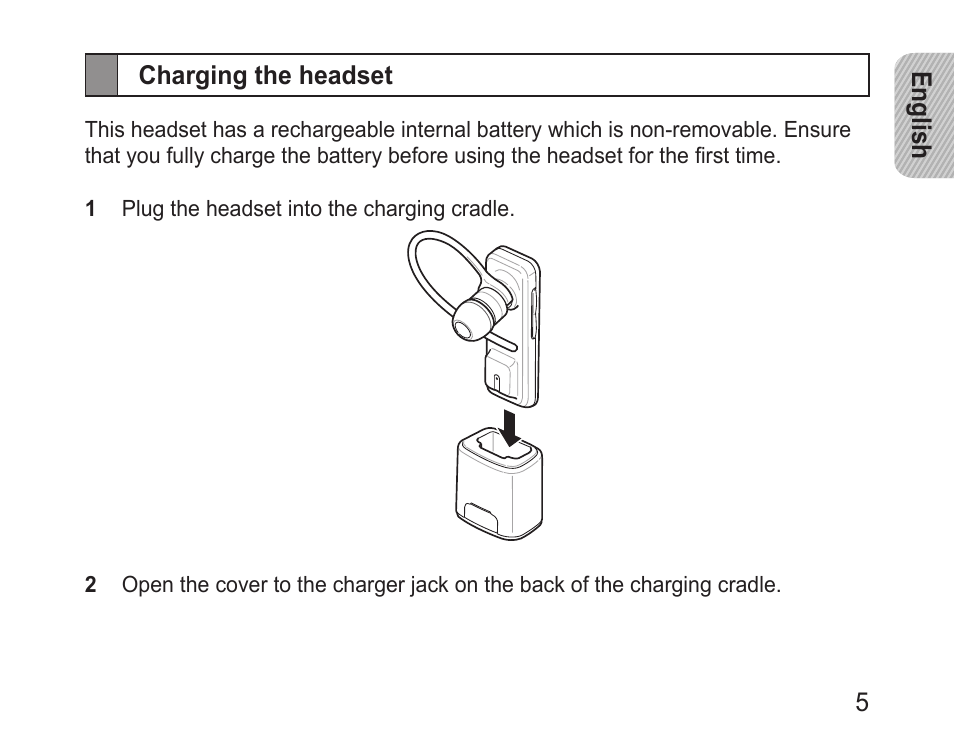 Charging the headset

English

This headset has a rechargeable internal battery which is non-removable. Ensure that you fully charge the battery before using the headset for the first time.

1 Plug the headset into the charging cradle.

2 Open the cover to the charger jack on the back of the charging cradle.

5