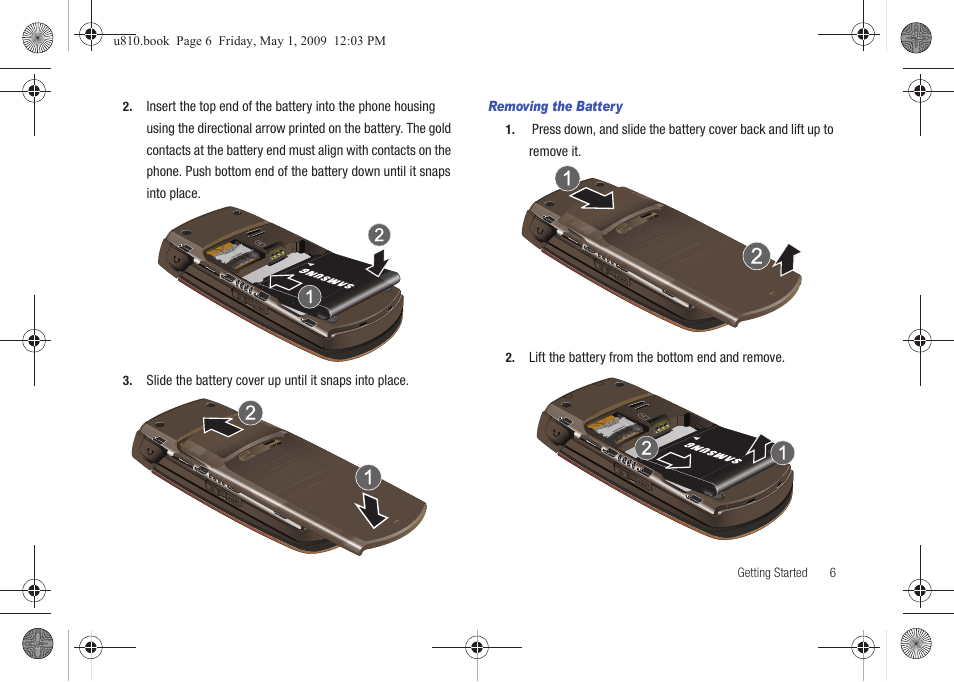 u810.book Page 6 Friday, May 1, 2009 12:03 PM

2. Insert the top end of the battery into the phone housing using the directional arrow printed on the battery. The gold contacts at the battery end must align with contacts on the phone. Push bottom end of the battery down until it snaps into place.

2

SAMSUNG

1

3. Slide the battery cover up until it snaps into place.

2

1

Removing the Battery

1. Press down, and slide the battery cover back and lift up to remove it.

1

2

2. Lift the battery from the bottom end and remove.

2

SAMSUNG

1

Getting Started 6