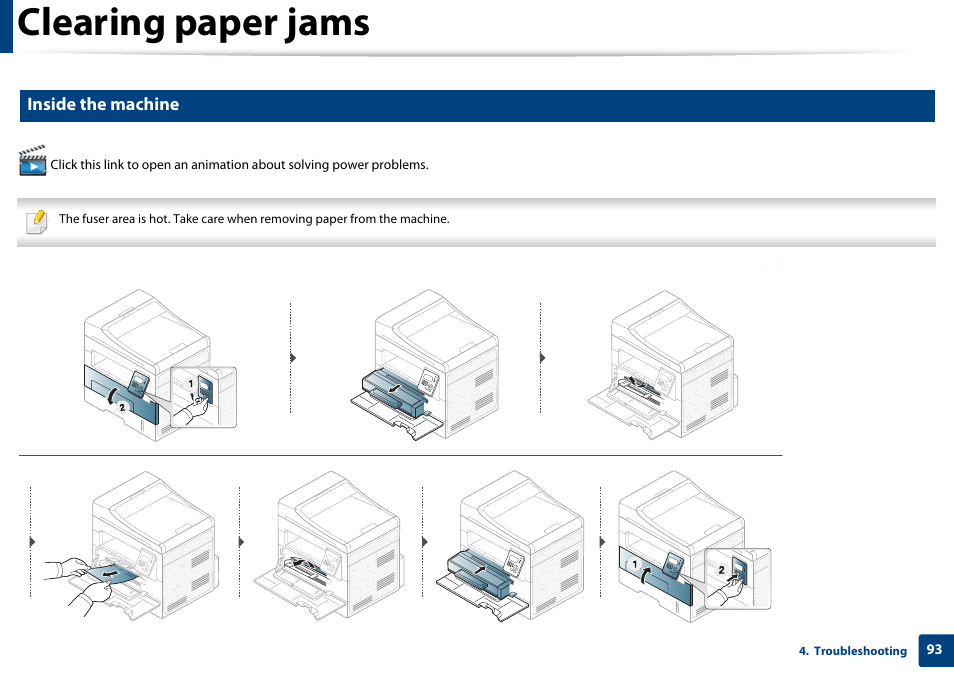 Clearing paper jams

Inside the machine

Click this link to open an animation about solving power problems.

The fuser area is hot. Take care when removing paper from the machine.

1
2

1
2

4. Troubleshooting 93