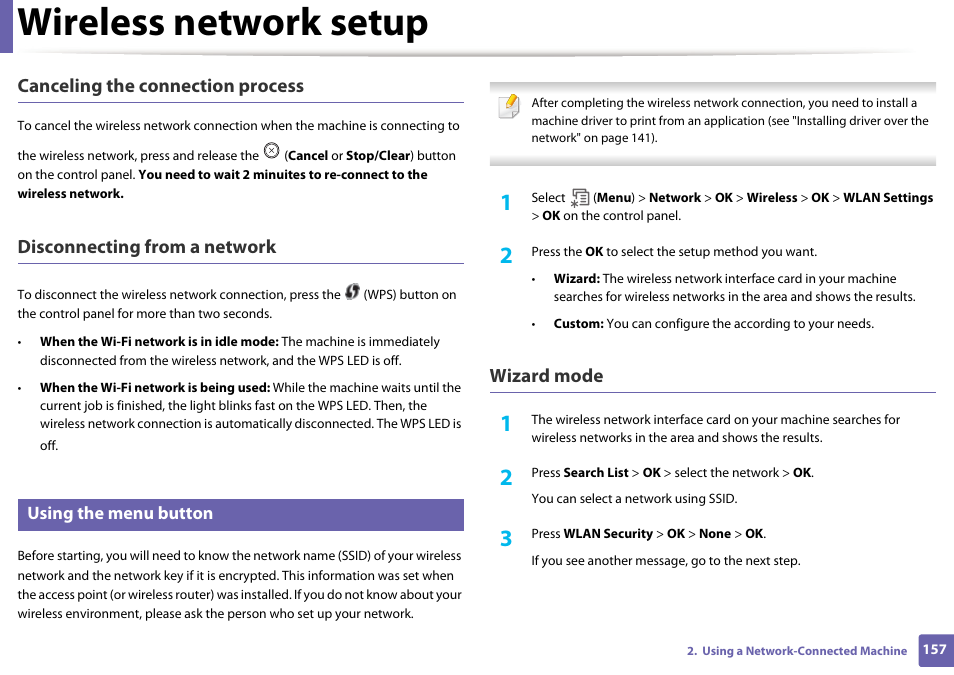 Wireless network setup

Canceling the connection process

To cancel the wireless network connection when the machine is connecting to the wireless network, press and release the (Cancel or Stop/Clear) button on the control panel. You need to wait 2 minuites to re-connect to the wireless network.

Disconnecting from a network

To disconnect the wireless network connection, press the (WPS) button on the control panel for more than two seconds.

• When the Wi-Fi network is in idle mode: The machine is immediately disconnected from the wireless network, and the WPS LED is off.

• When the Wi-Fi network is being used: While the machine waits until the current job is finished, the light blinks fast on the WPS LED. Then, the wireless network connection is automatically disconnected. The WPS LED is off.

Using the menu button

Before starting, you will need to know the network name (SSID) of your wireless network and the network key if it is encrypted. This information was set when the access point (or wireless router) was installed. If you do not know about your wireless environment, please ask the person who set up your network.

After completing the wireless network connection, you need to install a machine driver to print from an application (see "Installing driver over the network" on page 141).

1 Select (Menu) > Network > OK > Wireless > OK > WLAN Settings > OK on the control panel.

2 Press the OK to select the setup method you want.

• Wizard: The wireless network interface card in your machine searches for wireless networks in the area and shows the results.

• Custom: You can configure the according to your needs.

Wizard mode

1 The wireless network interface card on your machine searches for wireless networks in the area and shows the results.

2 Press Search List > OK > select the network > OK.

You can select a network using SSID.

3 Press WLAN Security > OK > None > OK.

If you see another message, go to the next step.

2. Using a Network-Connected Machine 157