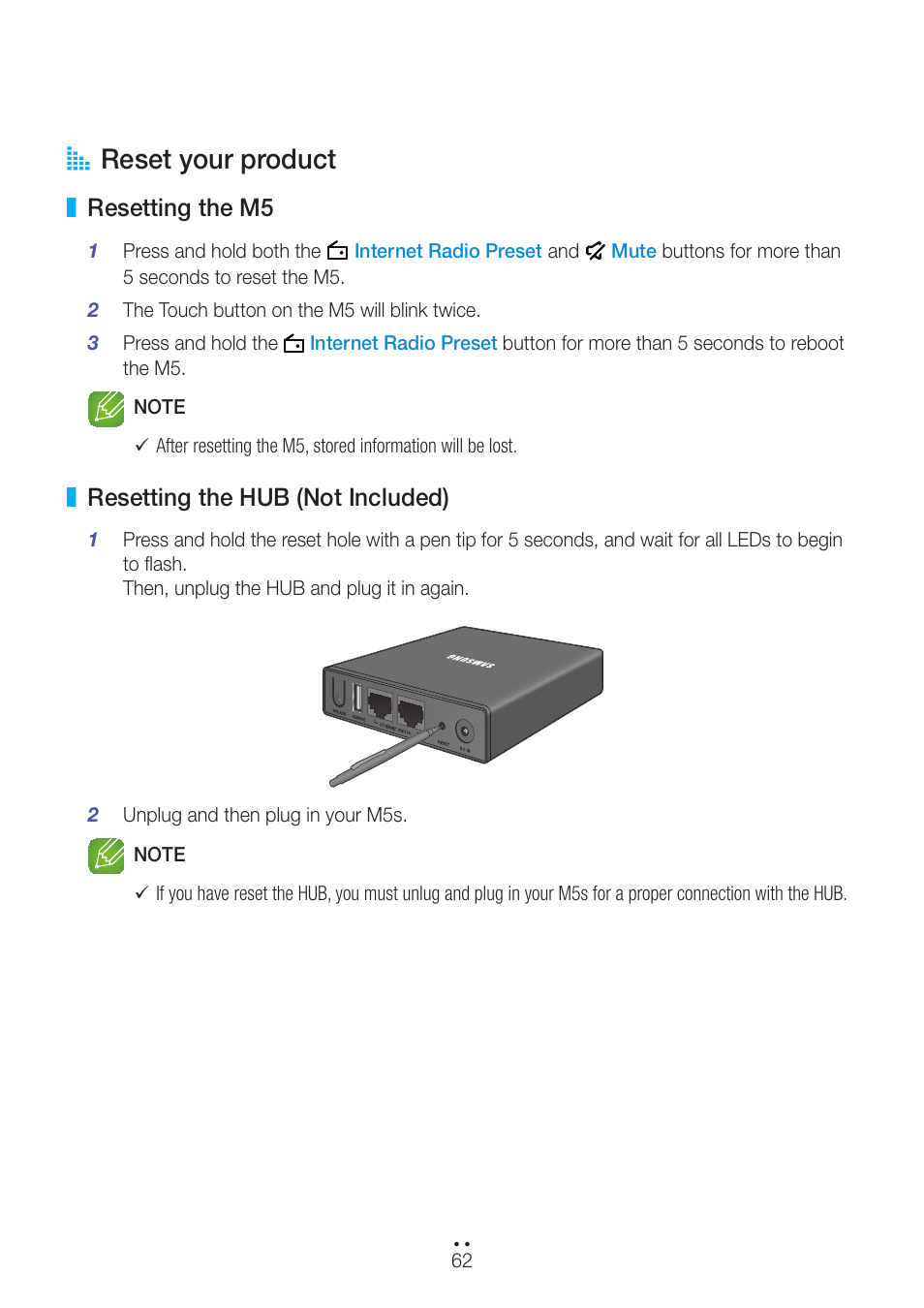 Reset your product

Resetting the M5

1 Press and hold both the Internet Radio Preset and Mute buttons for more than 5 seconds to reset the M5.

2 The Touch button on the M5 will blink twice.

3 Press and hold the Internet Radio Preset button for more than 5 seconds to reboot the M5.

NOTE

✓ After resetting the M5, stored information will be lost.

Resetting the HUB (Not Included)

1 Press and hold the reset hole with a pen tip for 5 seconds, and wait for all LEDs to begin to flash.
Then, unplug the HUB and plug it in again.

SAMSUNG

2 Unplug and then plug in your M5s.

NOTE

✓ If you have reset the HUB, you must unlug and plug in your M5s for a proper connection with the HUB.

62