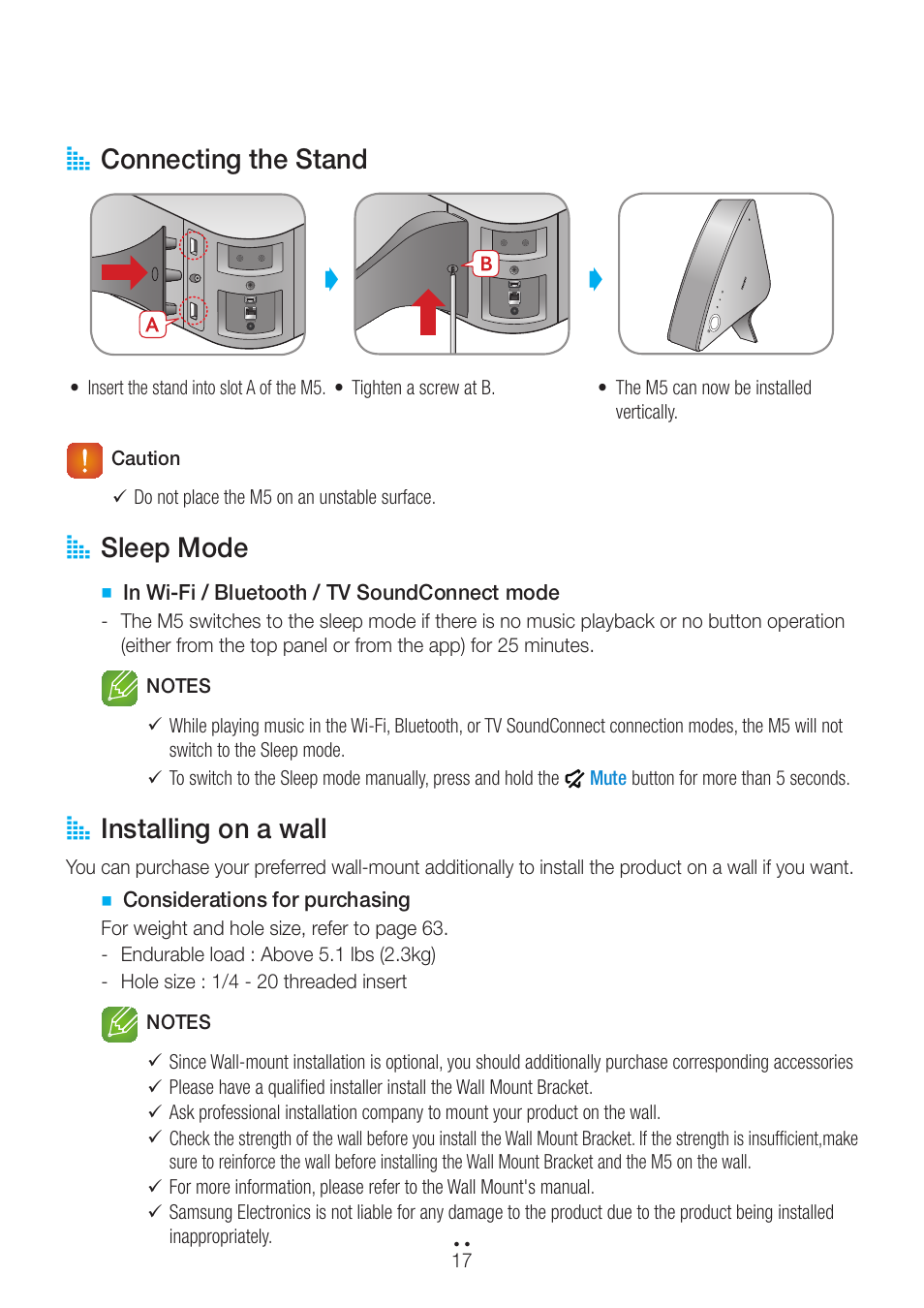 Connecting the Stand

A

B

• Insert the stand into slot A of the M5. • Tighten a screw at B. • The M5 can now be installed vertically.

Caution

✓ Do not place the M5 on an unstable surface.

Sleep Mode

■ In Wi-Fi / Bluetooth / TV SoundConnect mode

- The M5 switches to the sleep mode if there is no music playback or no button operation (either from the top panel or from the app) for 25 minutes.

NOTES

✓ While playing music in the Wi-Fi, Bluetooth, or TV SoundConnect connection modes, the M5 will not switch to the Sleep mode.

✓ To switch to the Sleep mode manually, press and hold the Mute button for more than 5 seconds.

Installing on a wall

You can purchase your preferred wall-mount additionally to install the product on a wall if you want.

■ Considerations for purchasing

For weight and hole size, refer to page 63.

- Endurable load : Above 5.1 lbs (2.3kg)

- Hole size : 1/4 - 20 threaded insert

NOTES

✓ Since Wall-mount installation is optional, you should additionally purchase corresponding accessories

✓ Please have a qualified installer install the Wall Mount Bracket.

✓ Ask professional installation company to mount your product on the wall.

✓ Check the strength of the wall before you install the Wall Mount Bracket. If the strength is insufficient,make sure to reinforce the wall before installing the Wall Mount Bracket and the M5 on the wall.

✓ For more information, please refer to the Wall Mount's manual.

✓ Samsung Electronics is not liable for any damage to the product due to the product being installed inappropriately.

17