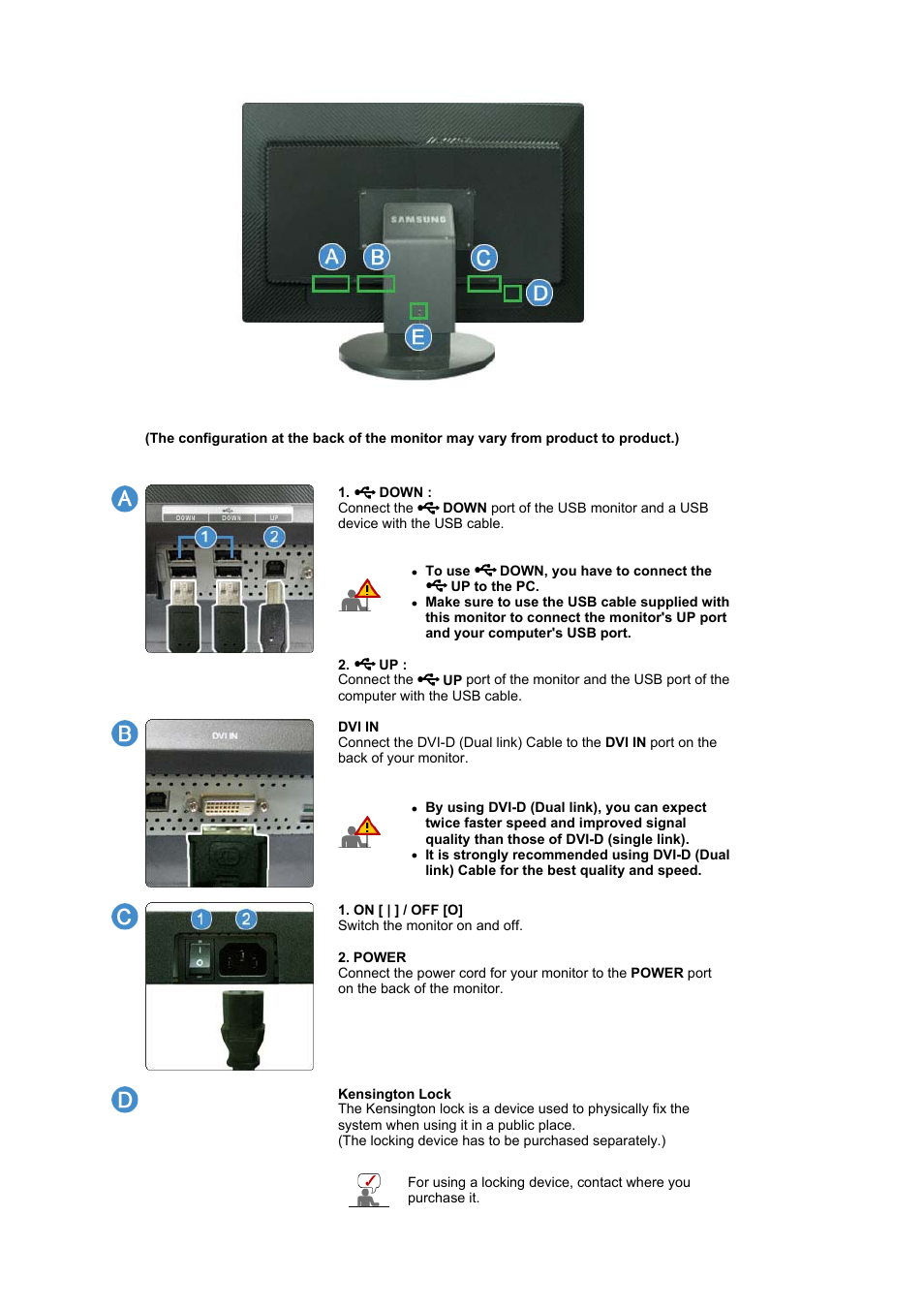 SAMSUNG

A B C D E

(The configuration at the back of the monitor may vary from product to product.)

A

DOWN DOWN UP

1 2

1. DOWN :
Connect the DOWN port of the USB monitor and a USB device with the USB cable.

- To use DOWN, you have to connect the UP to the PC.
- Make sure to use the USB cable supplied with this monitor to connect the monitor's UP port and your computer's USB port.

2. UP :
Connect the UP port of the monitor and the USB port of the computer with the USB cable.

B

DVI IN

DVI IN
Connect the DVI-D (Dual link) Cable to the DVI IN port on the back of your monitor.

- By using DVI-D (Dual link), you can expect twice faster speed and improved signal quality than those of DVI-D (single link).
- It is strongly recommended using DVI-D (Dual link) Cable for the best quality and speed.

C

1 2

1. ON [ | ] / OFF [O]
Switch the monitor on and off.

2. POWER
Connect the power cord for your monitor to the POWER port on the back of the monitor.

D

Kensington Lock
The Kensington lock is a device used to physically fix the system when using it in a public place.
(The locking device has to be purchased separately.)

For using a locking device, contact where you purchase it.