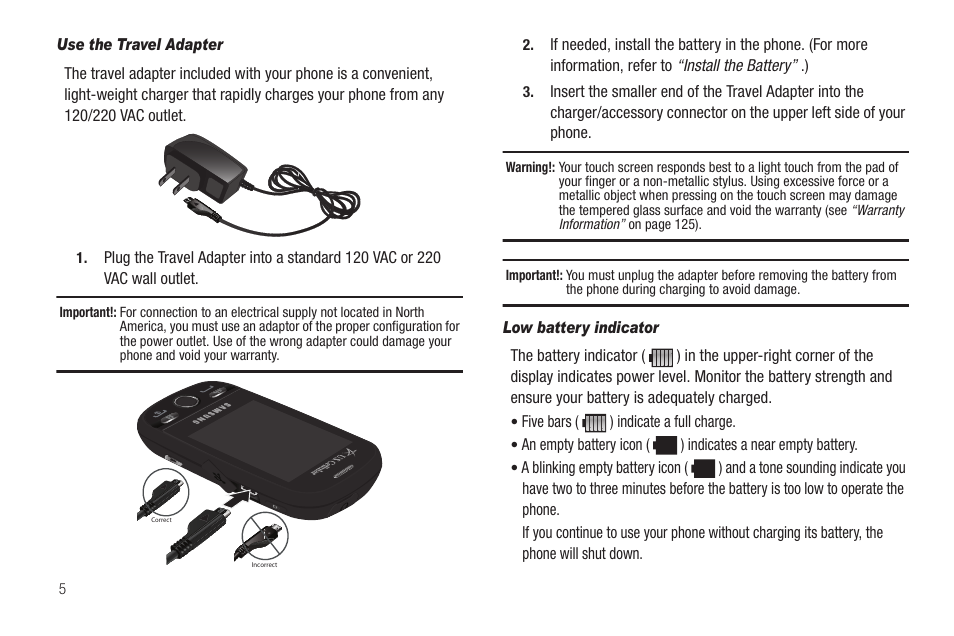 Use the Travel Adapter

The travel adapter included with your phone is a convenient, light-weight charger that rapidly charges your phone from any 120/220 VAC outlet.

1. Plug the Travel Adapter into a standard 120 VAC or 220 VAC wall outlet.

Important!: For connection to an electrical supply not located in North America, you must use an adaptor of the proper configuration for the power outlet. Use of the wrong adapter could damage your phone and void your warranty.

SAMSUNG

US Cellular

Correct

Incorrect

5

2. If needed, install the battery in the phone. (For more information, refer to "Install the Battery" .)

3. Insert the smaller end of the Travel Adapter into the charger/accessory connector on the upper left side of your phone.

Warning!: Your touch screen responds best to a light touch from the pad of your finger or a non-metallic stylus. Using excessive force or a metallic object when pressing on the touch screen may damage the tempered glass surface and void the warranty (see "Warranty Information" on page 125).

Important!: You must unplug the adapter before removing the battery from the phone during charging to avoid damage.

Low battery indicator

The battery indicator ( ) in the upper-right corner of the display indicates power level. Monitor the battery strength and ensure your battery is adequately charged.

• Five bars ( ) indicate a full charge.

• An empty battery icon ( ) indicates a near empty battery.

• A blinking empty battery icon ( ) and a tone sounding indicate you have two to three minutes before the battery is too low to operate the phone.

If you continue to use your phone without charging its battery, the phone will shut down.