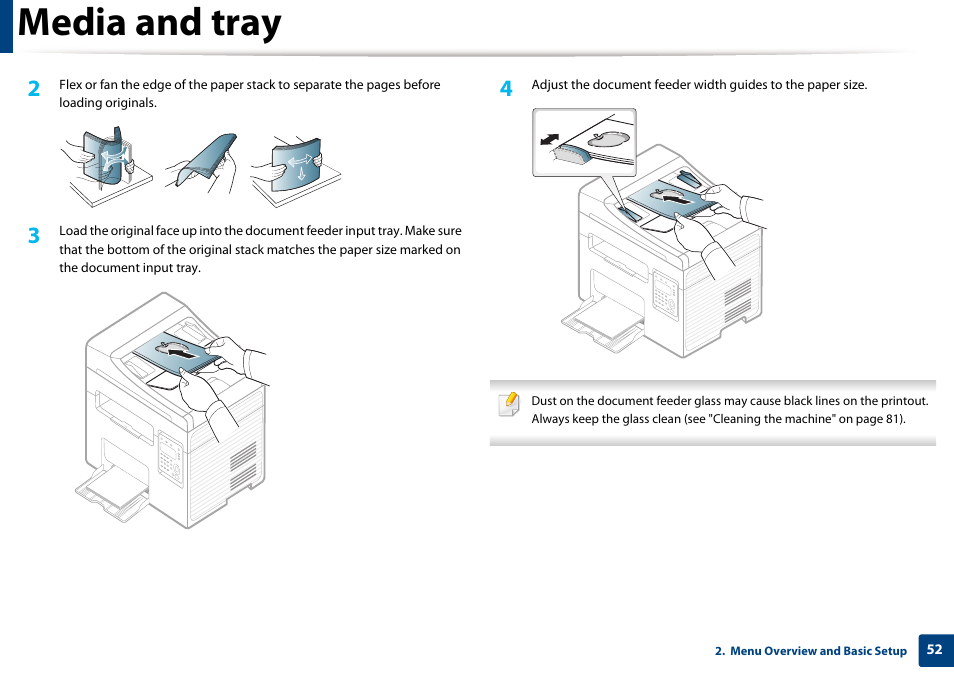 Media and tray

2 Flex or fan the edge of the paper stack to separate the pages before loading originals.

3 Load the original face up into the document feeder input tray. Make sure that the bottom of the original stack matches the paper size marked on the document input tray.

4 Adjust the document feeder width guides to the paper size.

Dust on the document feeder glass may cause black lines on the printout. Always keep the glass clean (see "Cleaning the machine" on page 81).

2. Menu Overview and Basic Setup 52