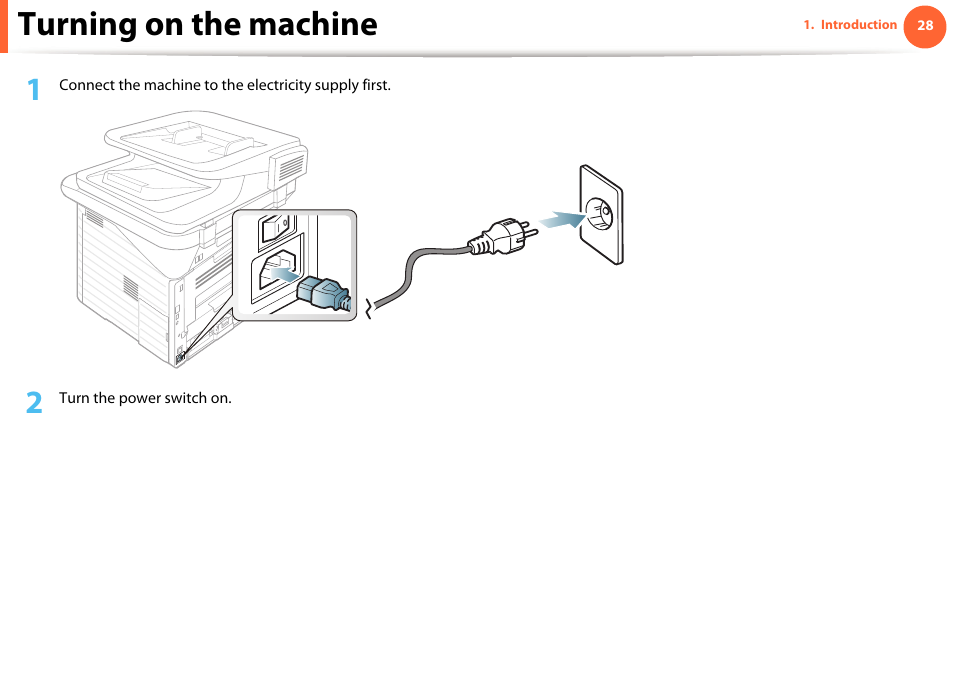 Turning on the machine

1. Introduction 28

1 Connect the machine to the electricity supply first.

2 Turn the power switch on.