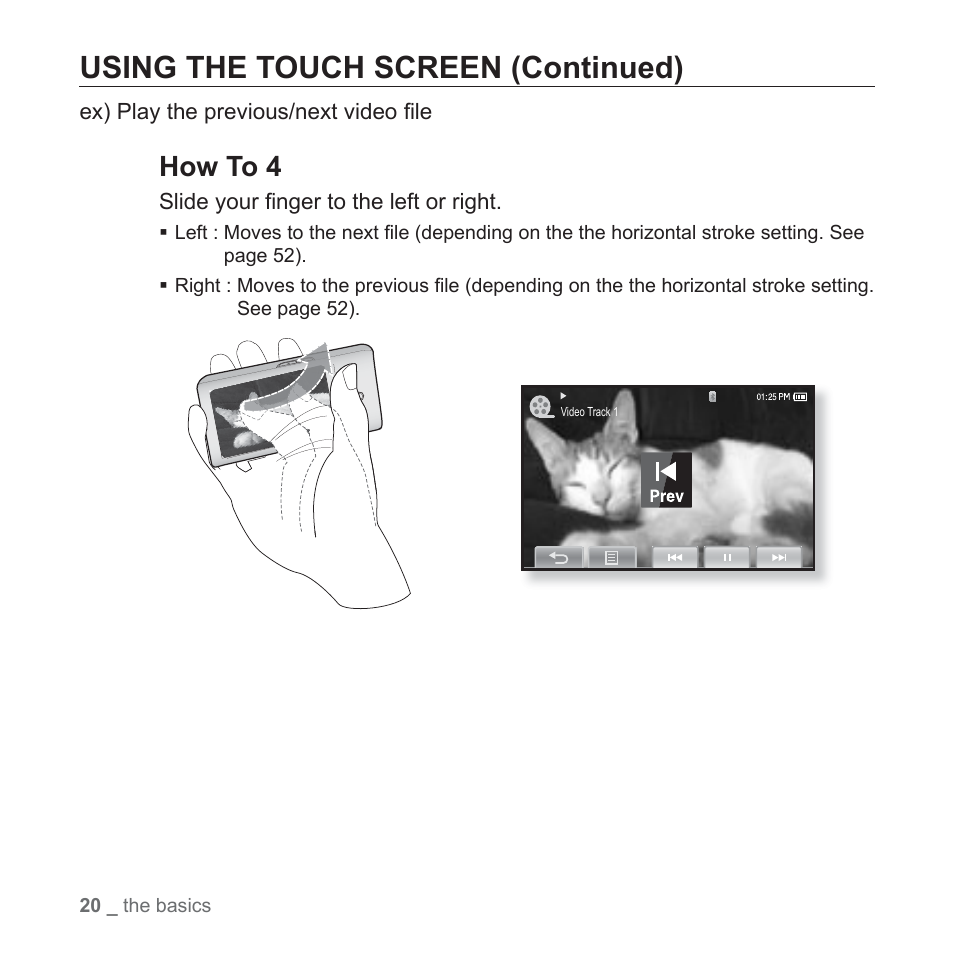 USING THE TOUCH SCREEN (Continued)

ex) Play the previous/next video file

How To 4

Slide your finger to the left or right.

▪ Left : Moves to the next file (depending on the the horizontal stroke setting. See page 52).

▪ Right : Moves to the previous file (depending on the the horizontal stroke setting. See page 52).

Video Track 1

01:25 PM

Prev

20 _ the basics