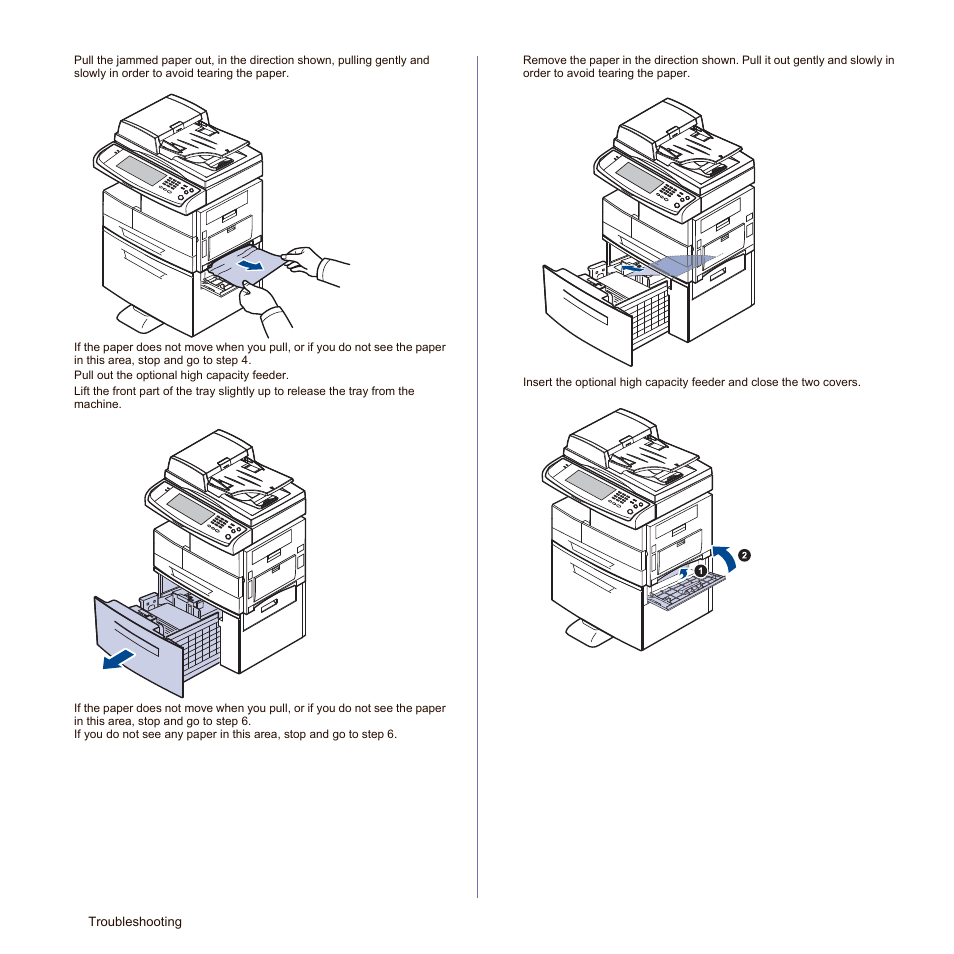 Pull the jammed paper out, in the direction shown, pulling gently and slowly in order to avoid tearing the paper.

If the paper does not move when you pull, or if you do not see the paper in this area, stop and go to step 4.

Pull out the optional high capacity feeder.

Lift the front part of the tray slightly up to release the tray from the machine.

If the paper does not move when you pull, or if you do not see the paper in this area, stop and go to step 6.
If you do not see any paper in this area, stop and go to step 6.

Remove the paper in the direction shown. Pull it out gently and slowly in order to avoid tearing the paper.

Insert the optional high capacity feeder and close the two covers.

1

2

Troubleshooting