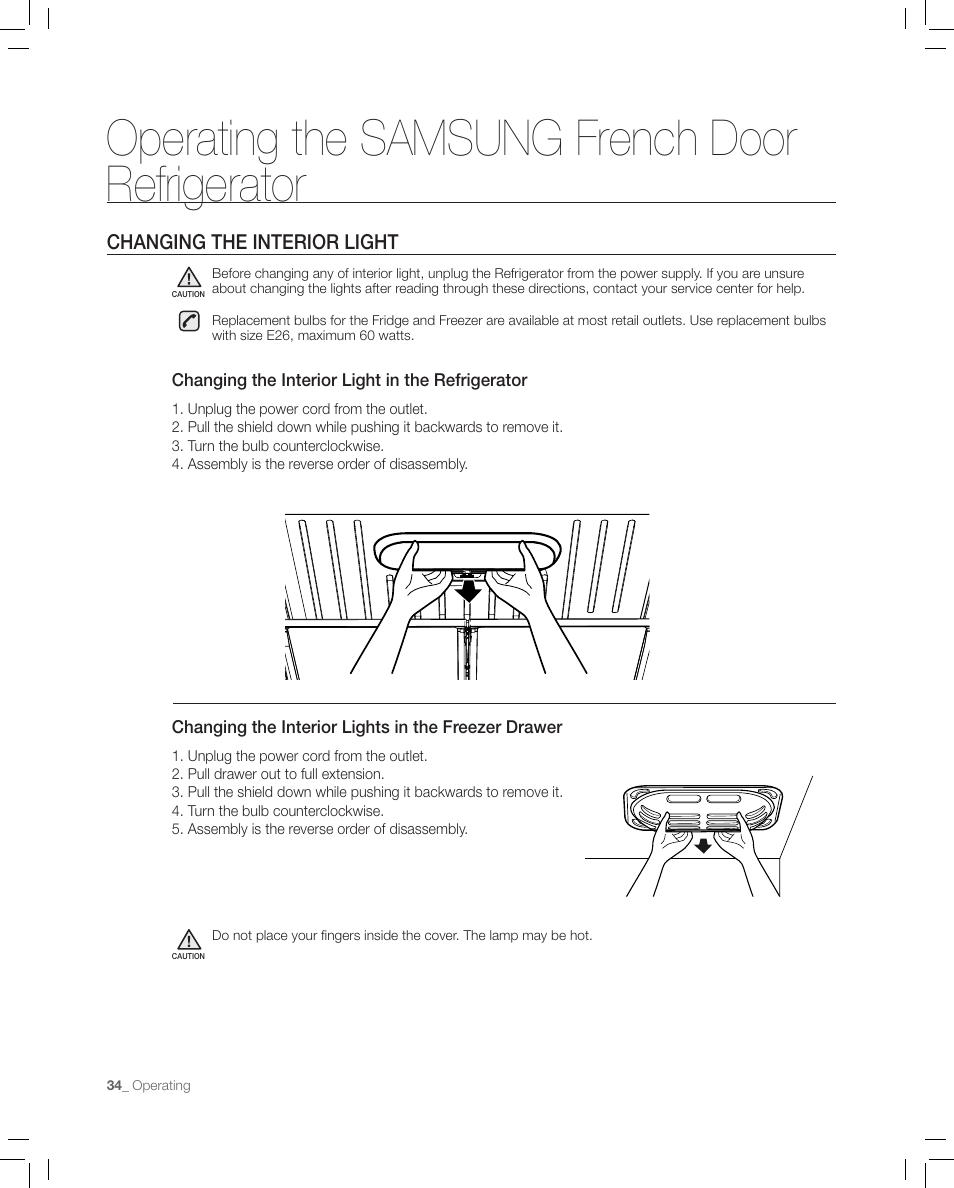 Operating the SAMSUNG French Door Refrigerator

CHANGING THE INTERIOR LIGHT

CAUTION

Before changing any of interior light, unplug the Refrigerator from the power supply. If you are unsure about changing the lights after reading through these directions, contact your service center for help.

Replacement bulbs for the Fridge and Freezer are available at most retail outlets. Use replacement bulbs with size E26, maximum 60 watts.

Changing the Interior Light in the Refrigerator

1. Unplug the power cord from the outlet.
2. Pull the shield down while pushing it backwards to remove it.
3. Turn the bulb counterclockwise.
4. Assembly is the reverse order of disassembly.

Changing the Interior Lights in the Freezer Drawer

1. Unplug the power cord from the outlet.
2. Pull drawer out to full extension.
3. Pull the shield down while pushing it backwards to remove it.
4. Turn the bulb counterclockwise.
5. Assembly is the reverse order of disassembly.

CAUTION

Do not place your fingers inside the cover. The lamp may be hot.

34_ Operating