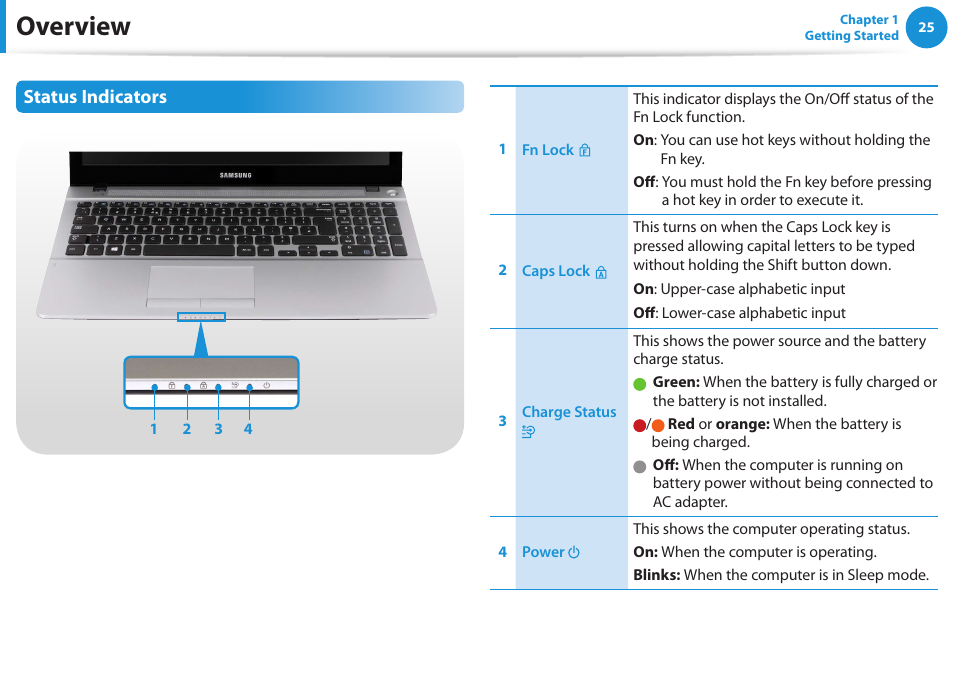 Overview

Chapter 1
Getting Started

25

Status Indicators

SAMSUNG

1 2 3 4

| | | |
|---|---|---|
| 1 | Fn Lock | This indicator displays the On/Off status of the Fn Lock function. **On**: You can use hot keys without holding the Fn key. **Off**: You must hold the Fn key before pressing a hot key in order to execute it. |
| 2 | Caps Lock | This turns on when the Caps Lock key is pressed allowing capital letters to be typed without holding the Shift button down. **On**: Upper-case alphabetic input **Off**: Lower-case alphabetic input |
| 3 | Charge Status | This shows the power source and the battery charge status. **Green:** When the battery is fully charged or the battery is not installed. / **Red** or **orange:** When the battery is being charged. **Off:** When the computer is running on battery power without being connected to AC adapter. |
| 4 | Power | This shows the computer operating status. **On:** When the computer is operating. **Blinks:** When the computer is in Sleep mode. |