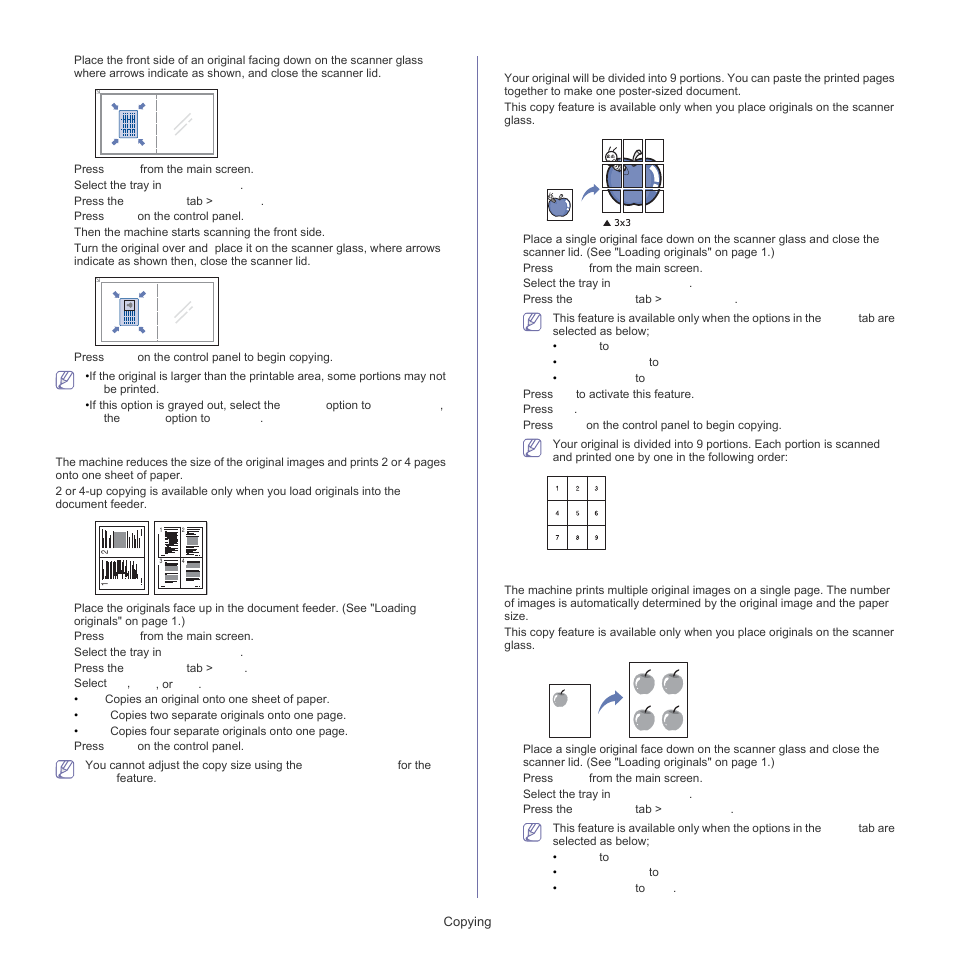 Place the front side of an original facing down on the scanner glass where arrows indicate as shown, and close the scanner lid.

Press from the main screen.

Select the tray in .

Press the tab > .

Press on the control panel.

Then the machine starts scanning the front side.

Turn the original over and place it on the scanner glass, where arrows indicate as shown then, close the scanner lid.

Press on the control panel to begin copying.

•If the original is larger than the printable area, some portions may not be printed.

•If this option is grayed out, select the option to , the option to .

The machine reduces the size of the original images and prints 2 or 4 pages onto one sheet of paper.

2 or 4-up copying is available only when you load originals into the document feeder.

Place the originals face up in the document feeder. (See "Loading originals" on page 1.)

Press from the main screen.

Select the tray in .

Press the tab > .

Select , , or .

• Copies an original onto one sheet of paper.

• Copies two separate originals onto one page.

• Copies four separate originals onto one page.

Press on the control panel.

You cannot adjust the copy size using the for the feature.

Your original will be divided into 9 portions. You can paste the printed pages together to make one poster-sized document.

This copy feature is available only when you place originals on the scanner glass.

▲ 3x3

Place a single original face down on the scanner glass and close the scanner lid. (See "Loading originals" on page 1.)

Press from the main screen.

Select the tray in .

Press the tab > .

This feature is available only when the options in the tab are selected as below;

• to

• to

• to

Press to activate this feature.

Press .

Press on the control panel to begin copying.

Your original is divided into 9 portions. Each portion is scanned and printed one by one in the following order:

| 1 | 2 | 3 |
|---|---|---|
| 4 | 5 | 6 |
| 7 | 8 | 9 |

The machine prints multiple original images on a single page. The number of images is automatically determined by the original image and the paper size.

This copy feature is available only when you place originals on the scanner glass.

Place a single original face down on the scanner glass and close the scanner lid. (See "Loading originals" on page 1.)

Press from the main screen.

Select the tray in .

Press the tab > .

This feature is available only when the options in the tab are selected as below;

• to

• to

• to .

Copying