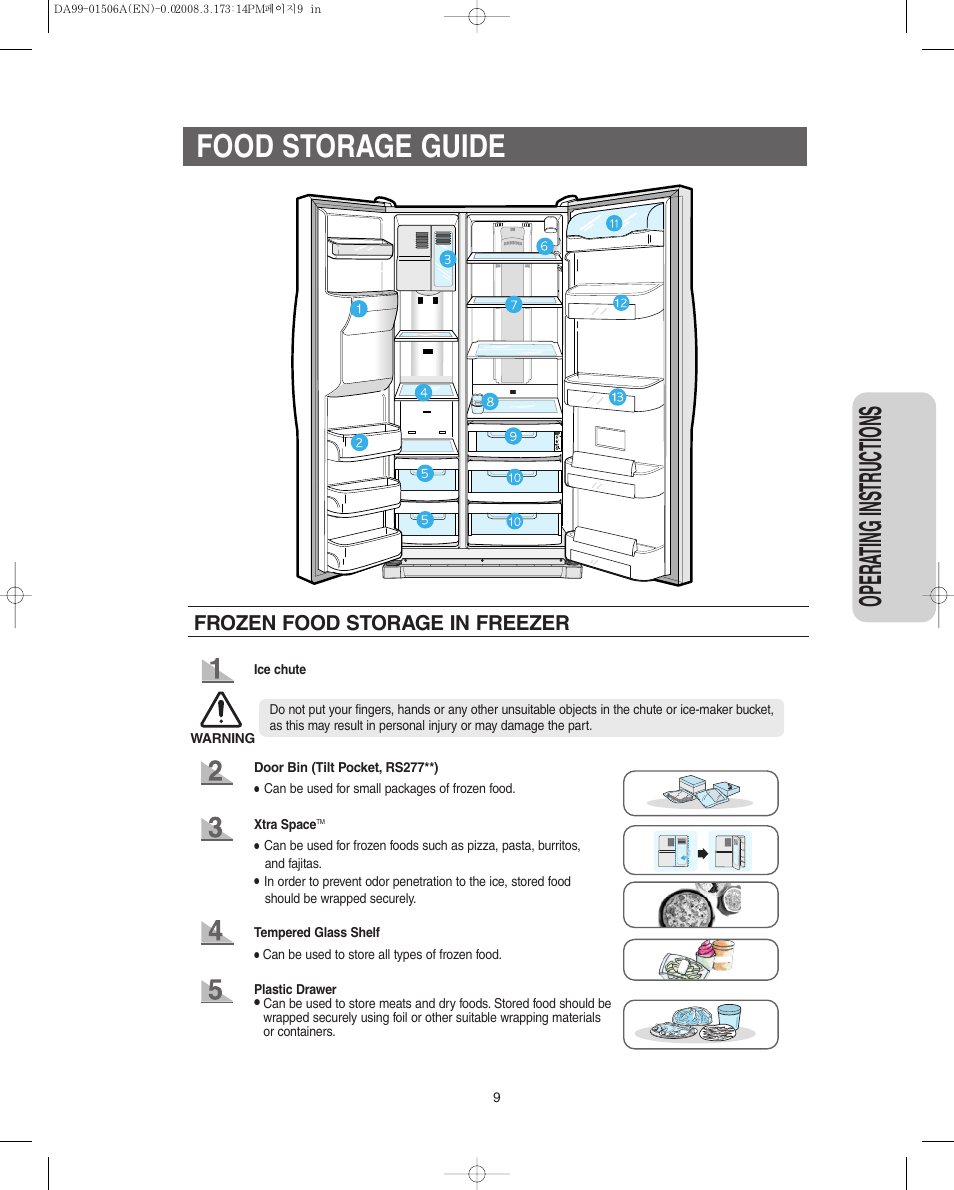 DA99-01506A(EN)-0.02008.3.173:14PM페이지9 in

FOOD STORAGE GUIDE

1
2
3
4
5
5
6
7
8
9
10
10
11
12
13

OPERATING INSTRUCTIONS

FROZEN FOOD STORAGE IN FREEZER

1 Ice chute

WARNING

Do not put your fingers, hands or any other unsuitable objects in the chute or ice-maker bucket, as this may result in personal injury or may damage the part.

2 Door Bin (Tilt Pocket, RS277**)

● Can be used for small packages of frozen food.

3 Xtra Space™

● Can be used for frozen foods such as pizza, pasta, burritos, and fajitas.

● In order to prevent odor penetration to the ice, stored food should be wrapped securely.

4 Tempered Glass Shelf

● Can be used to store all types of frozen food.

5 Plastic Drawer

● Can be used to store meats and dry foods. Stored food should be wrapped securely using foil or other suitable wrapping materials or containers.

9