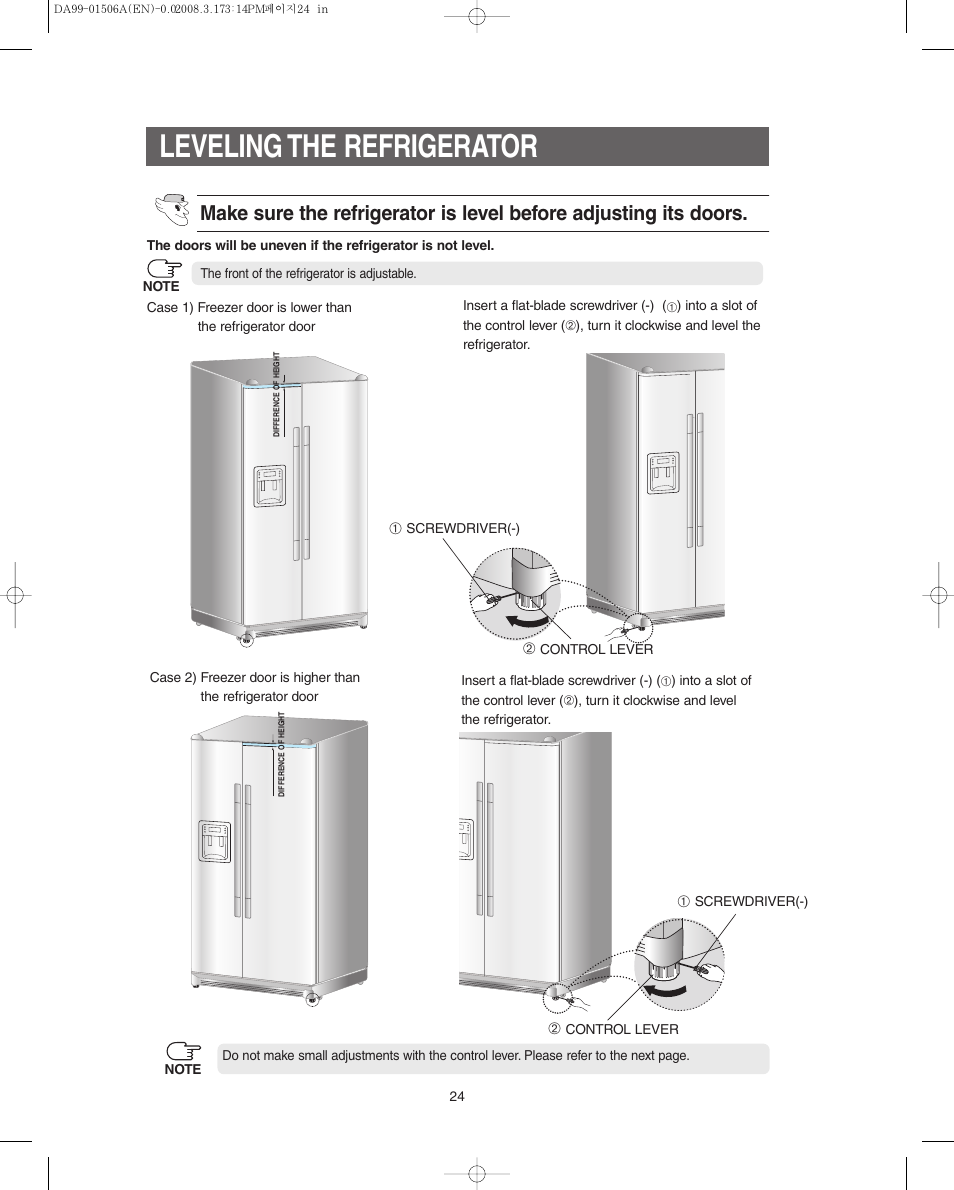 DA99-01506A(EN)-0.02008.3.173:14PM페이지24 in

LEVELING THE REFRIGERATOR

Make sure the refrigerator is level before adjusting its doors.

The doors will be uneven if the refrigerator is not level.

NOTE
The front of the refrigerator is adjustable.

Case 1) Freezer door is lower than the refrigerator door

DIFFERENCE OF HEIGHT

Insert a flat-blade screwdriver (-) (①) into a slot of the control lever (②), turn it clockwise and level the refrigerator.

① SCREWDRIVER(-)

② CONTROL LEVER

Case 2) Freezer door is higher than the refrigerator door

DIFFERENCE OF HEIGHT

Insert a flat-blade screwdriver (-) (①) into a slot of the control lever (②), turn it clockwise and level the refrigerator.

① SCREWDRIVER(-)

② CONTROL LEVER

NOTE
Do not make small adjustments with the control lever. Please refer to the next page.

24