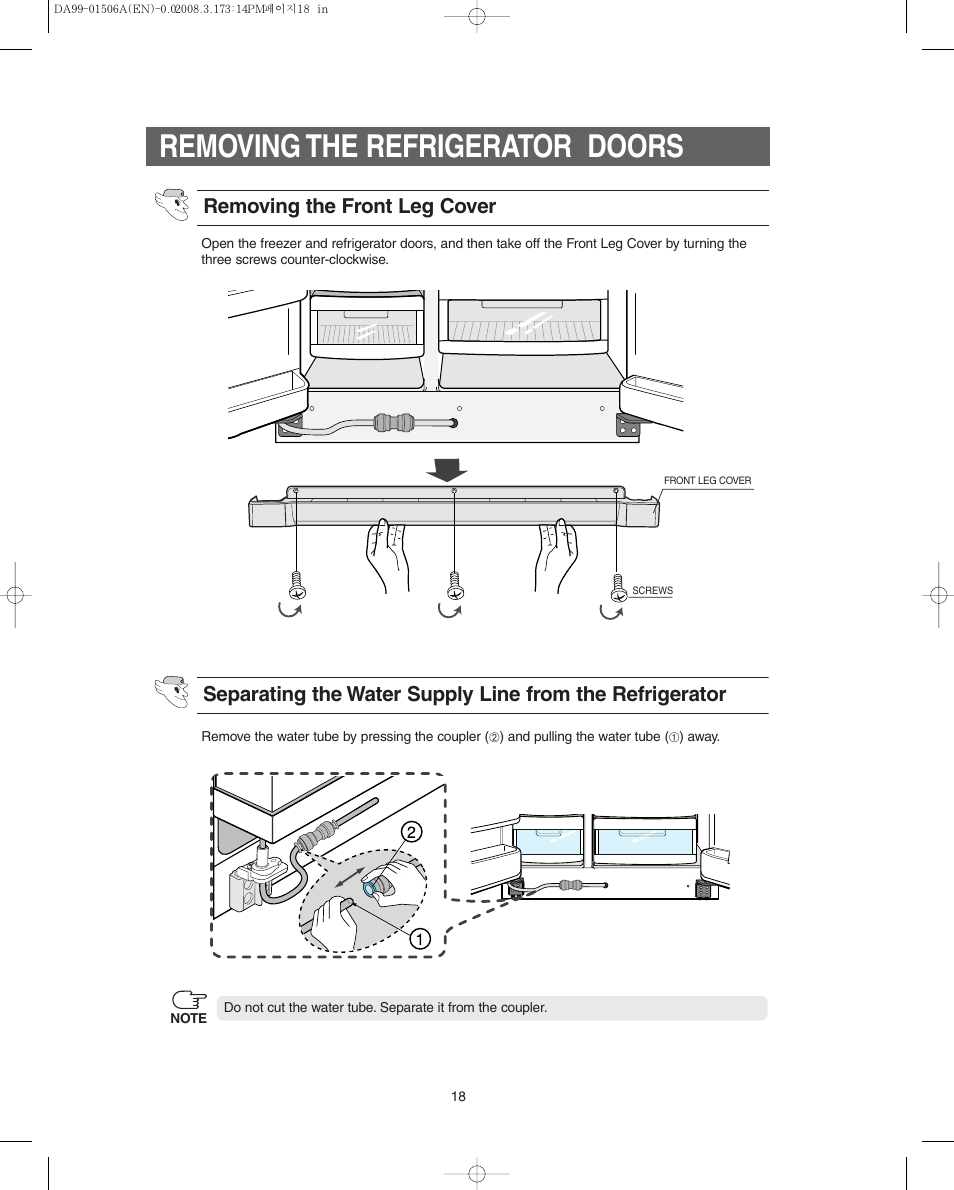 DA99-01506A(EN)-0.02008.3.173:14PM페이지18 in

REMOVING THE REFRIGERATOR DOORS

Removing the Front Leg Cover

Open the freezer and refrigerator doors, and then take off the Front Leg Cover by turning the three screws counter-clockwise.

FRONT LEG COVER

SCREWS

Separating the Water Supply Line from the Refrigerator

Remove the water tube by pressing the coupler (②) and pulling the water tube (①) away.

2

1

NOTE

Do not cut the water tube. Separate it from the coupler.

18