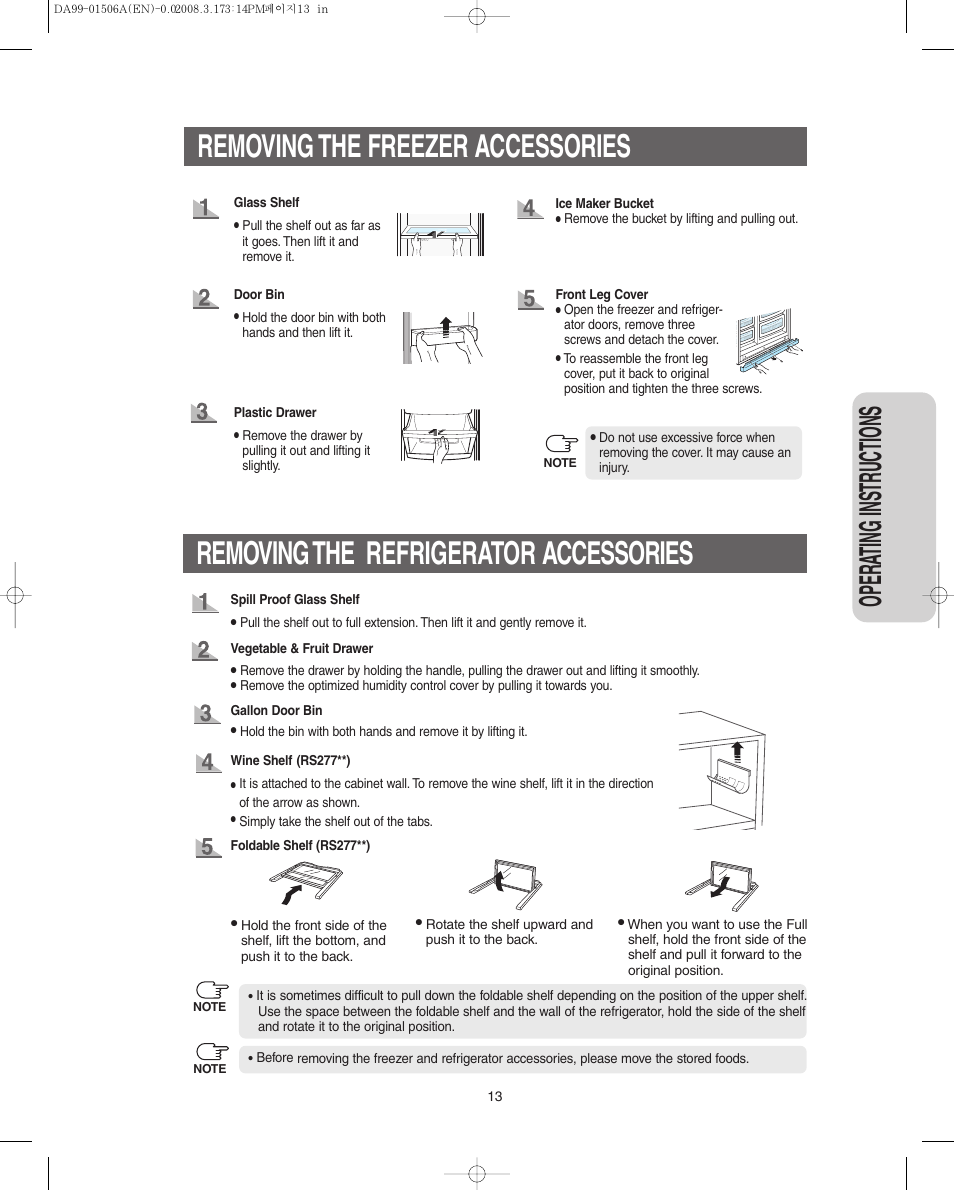 DA99-01506A(EN)-0.02008.3.173:14PM페이지13 in

REMOVING THE FREEZER ACCESSORIES

1 Glass Shelf
• Pull the shelf out as far as it goes. Then lift it and remove it.

2 Door Bin
• Hold the door bin with both hands and then lift it.

3 Plastic Drawer
• Remove the drawer by pulling it out and lifting it slightly.

4 Ice Maker Bucket
• Remove the bucket by lifting and pulling out.

5 Front Leg Cover
• Open the freezer and refrigerator doors, remove three screws and detach the cover.
• To reassemble the front leg cover, put it back to original position and tighten the three screws.

NOTE
• Do not use excessive force when removing the cover. It may cause an injury.

REMOVING THE REFRIGERATOR ACCESSORIES

1 Spill Proof Glass Shelf
• Pull the shelf out to full extension. Then lift it and gently remove it.

2 Vegetable & Fruit Drawer
• Remove the drawer by holding the handle, pulling the drawer out and lifting it smoothly.
• Remove the optimized humidity control cover by pulling it towards you.

3 Gallon Door Bin
• Hold the bin with both hands and remove it by lifting it.

4 Wine Shelf (RS277**)
• It is attached to the cabinet wall. To remove the wine shelf, lift it in the direction of the arrow as shown.
• Simply take the shelf out of the tabs.

5 Foldable Shelf (RS277**)

• Hold the front side of the shelf, lift the bottom, and push it to the back.

• Rotate the shelf upward and push it to the back.

• When you want to use the Full shelf, hold the front side of the shelf and pull it forward to the original position.

NOTE
• It is sometimes difficult to pull down the foldable shelf depending on the position of the upper shelf. Use the space between the foldable shelf and the wall of the refrigerator, hold the side of the shelf and rotate it to the original position.

NOTE
• Before removing the freezer and refrigerator accessories, please move the stored foods.

OPERATING INSTRUCTIONS

13