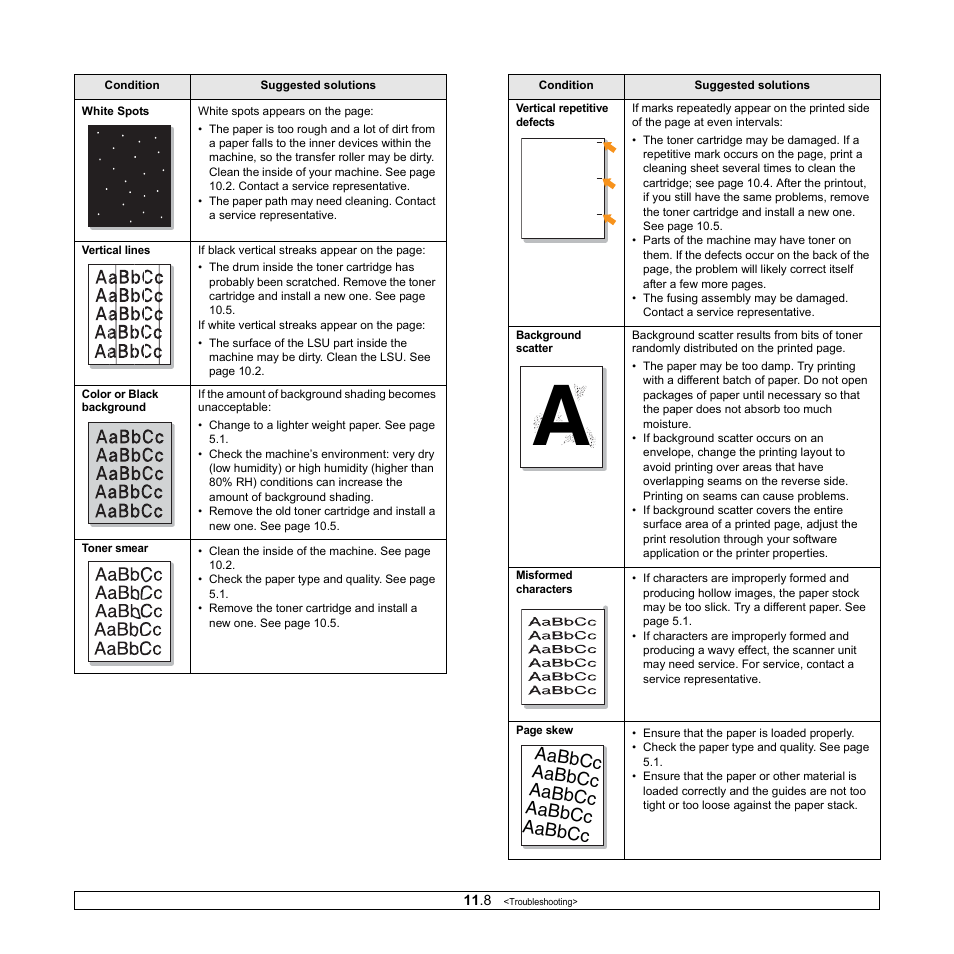 | Condition | Suggested solutions |
|---|---|
| **White Spots** | White spots appears on the page: • The paper is too rough and a lot of dirt from a paper falls to the inner devices within the machine, so the transfer roller may be dirty. Clean the inside of your machine. See page 10.2. Contact a service representative. • The paper path may need cleaning. Contact a service representative. |
| **Vertical lines** AaBbCc AaBbCc AaBbCc AaBbCc AaBbCc | If black vertical streaks appear on the page: • The drum inside the toner cartridge has probably been scratched. Remove the toner cartridge and install a new one. See page 10.5. If white vertical streaks appear on the page: • The surface of the LSU part inside the machine may be dirty. Clean the LSU. See page 10.2. |
| **Color or Black background** AaBbCc AaBbCc AaBbCc AaBbCc AaBbCc | If the amount of background shading becomes unacceptable: • Change to a lighter weight paper. See page 5.1. • Check the machine's environment: very dry (low humidity) or high humidity (higher than 80% RH) conditions can increase the amount of background shading. • Remove the old toner cartridge and install a new one. See page 10.5. |
| **Toner smear** AaBbCc AaBbCc AaBbCc AaBbCc AaBbCc | • Clean the inside of the machine. See page 10.2. • Check the paper type and quality. See page 5.1. • Remove the toner cartridge and install a new one. See page 10.5. |

| Condition | Suggested solutions |
|---|---|
| **Vertical repetitive defects** | If marks repeatedly appear on the printed side of the page at even intervals: • The toner cartridge may be damaged. If a repetitive mark occurs on the page, print a cleaning sheet several times to clean the cartridge; see page 10.4. After the printout, if you still have the same problems, remove the toner cartridge and install a new one. See page 10.5. • Parts of the machine may have toner on them. If the defects occur on the back of the page, the problem will likely correct itself after a few more pages. • The fusing assembly may be damaged. Contact a service representative. |
| **Background scatter** A | Background scatter results from bits of toner randomly distributed on the printed page. • The paper may be too damp. Try printing with a different batch of paper. Do not open packages of paper until necessary so that the paper does not absorb too much moisture. • If background scatter occurs on an envelope, change the printing layout to avoid printing over areas that have overlapping seams on the reverse side. Printing on seams can cause problems. • If background scatter covers the entire surface area of a printed page, adjust the print resolution through your software application or the printer properties. |
| **Misformed characters** AaBbCc AaBbCc AaBbCc AaBbCc AaBbCc AaBbCc | • If characters are improperly formed and producing hollow images, the paper stock may be too slick. Try a different paper. See page 5.1. • If characters are improperly formed and producing a wavy effect, the scanner unit may need service. For service, contact a service representative. |
| **Page skew** AaBbCc AaBbCc AaBbCc AaBbCc AaBbCc | • Ensure that the paper is loaded properly. • Check the paper type and quality. See page 5.1. • Ensure that the paper or other material is loaded correctly and the guides are not too tight or too loose against the paper stack. |

11.8 <Troubleshooting>