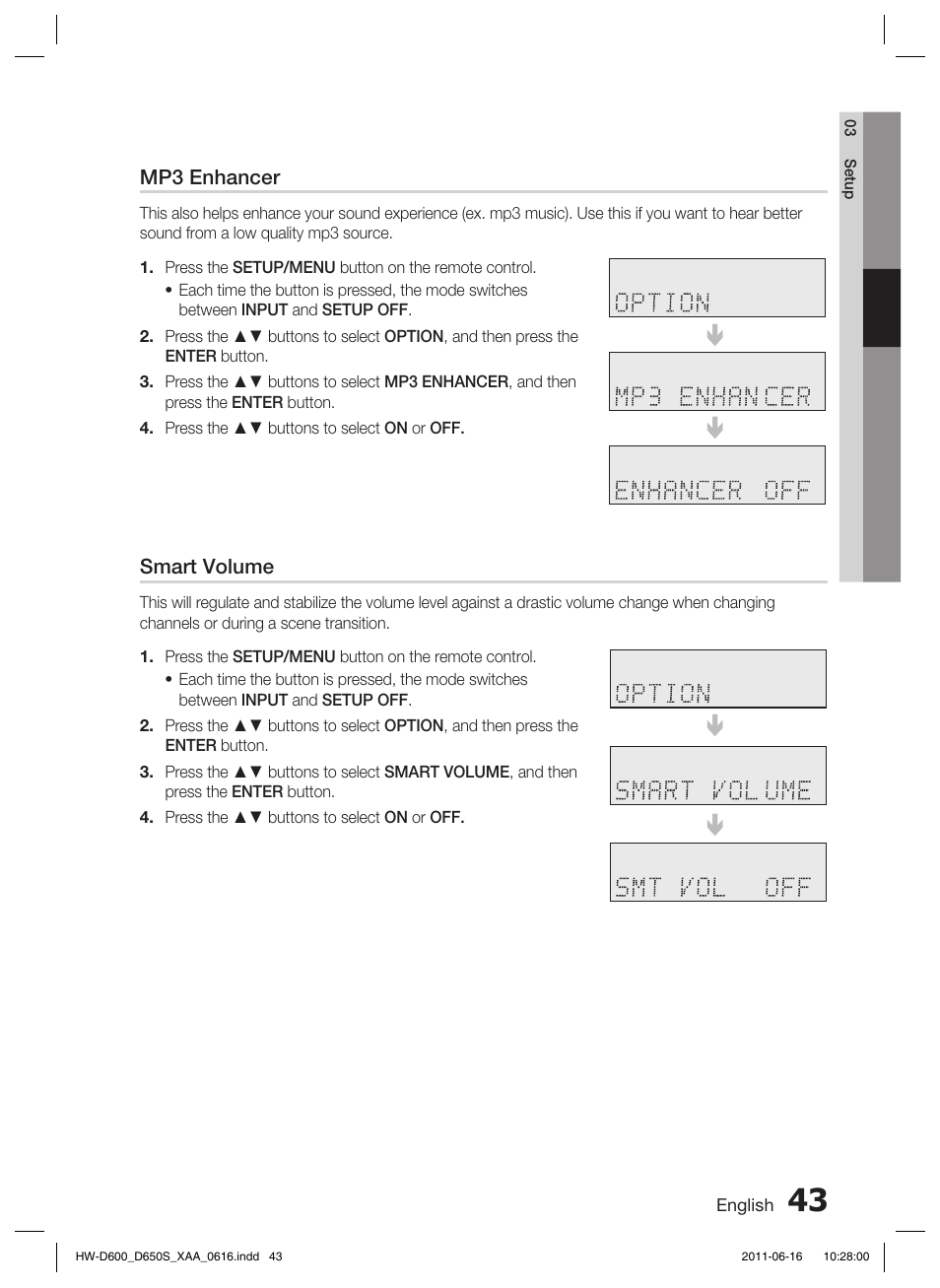 03 Setup

Mp3 Enhancer

This also helps enhance your sound experience (ex. mp3 music). Use this if you want to hear better sound from a low quality mp3 source.

1. Press the SETUP/MENU button on the remote control.
• Each time the button is pressed, the mode switches between INPUT and SETUP OFF.
2. Press the ▲▼ buttons to select OPTION, and then press the ENTER button.
3. Press the ▲▼ buttons to select MP3 ENHANCER, and then press the ENTER button.
4. Press the ▲▼ buttons to select ON or OFF.

OPTION

MP3 ENHANCER

ENHANCER OFF

Smart Volume

This will regulate and stabilize the volume level against a drastic volume change when changing channels or during a scene transition.

1. Press the SETUP/MENU button on the remote control.
• Each time the button is pressed, the mode switches between INPUT and SETUP OFF.
2. Press the ▲▼ buttons to select OPTION, and then press the ENTER button.
3. Press the ▲▼ buttons to select SMART VOLUME, and then press the ENTER button.
4. Press the ▲▼ buttons to select ON or OFF.

OPTION

SMART VOLUME

SMT VOL OFF

English 43

HW-D600_D650S_XAA_0616.indd 43 2011-06-16 10:28:00