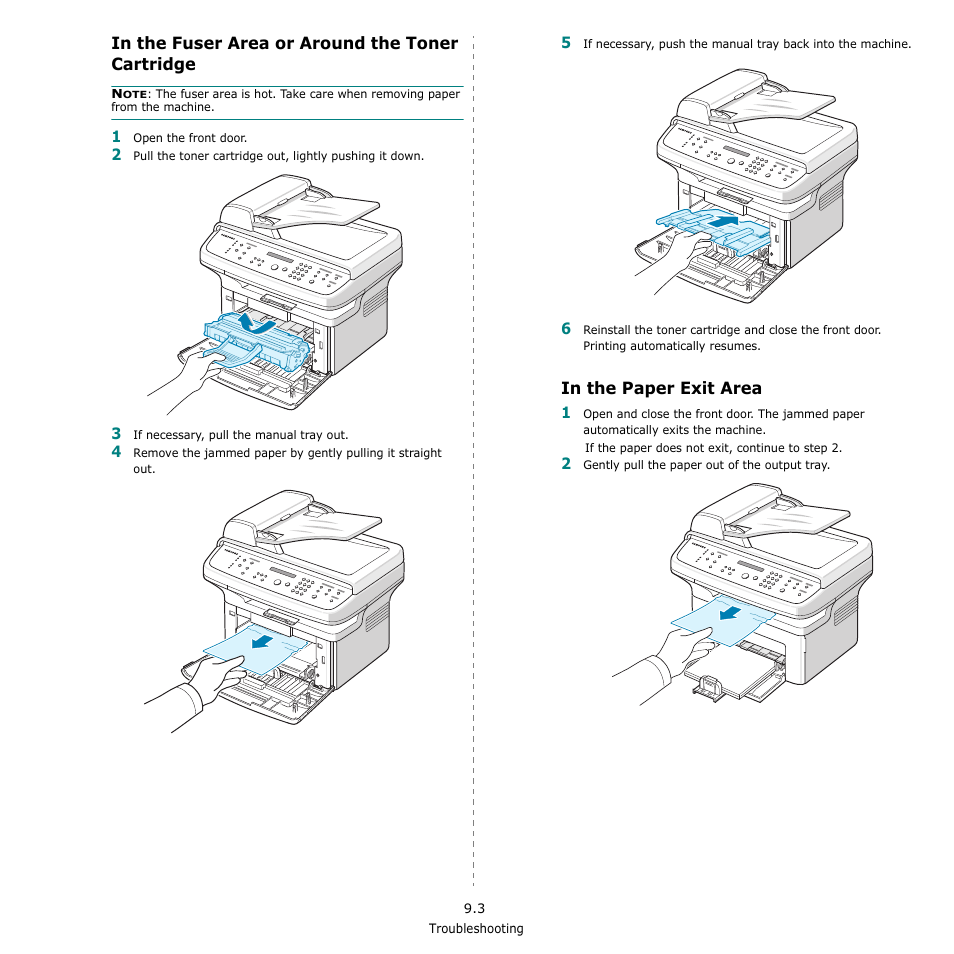 In the Fuser Area or Around the Toner Cartridge

NOTE: The fuser area is hot. Take care when removing paper from the machine.

1 Open the front door.
2 Pull the toner cartridge out, lightly pushing it down.

3 If necessary, pull the manual tray out.
4 Remove the jammed paper by gently pulling it straight out.

5 If necessary, push the manual tray back into the machine.

6 Reinstall the toner cartridge and close the front door. Printing automatically resumes.

In the Paper Exit Area

1 Open and close the front door. The jammed paper automatically exits the machine.
If the paper does not exit, continue to step 2.
2 Gently pull the paper out of the output tray.

9.3
Troubleshooting