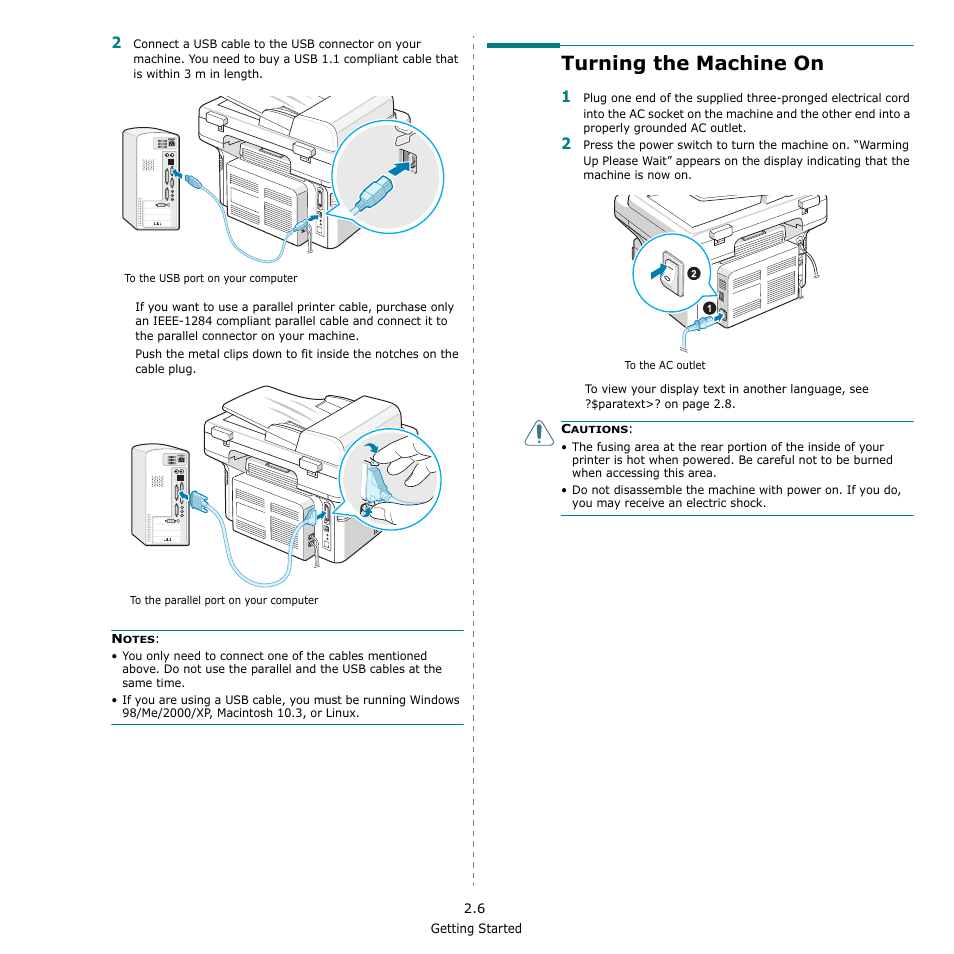 2 Connect a USB cable to the USB connector on your machine. You need to buy a USB 1.1 compliant cable that is within 3 m in length.

To the USB port on your computer

If you want to use a parallel printer cable, purchase only an IEEE-1284 compliant parallel cable and connect it to the parallel connector on your machine.

Push the metal clips down to fit inside the notches on the cable plug.

To the parallel port on your computer

NOTES:
• You only need to connect one of the cables mentioned above. Do not use the parallel and the USB cables at the same time.
• If you are using a USB cable, you must be running Windows 98/Me/2000/XP, Macintosh 10.3, or Linux.

Turning the Machine On

1 Plug one end of the supplied three-pronged electrical cord into the AC socket on the machine and the other end into a properly grounded AC outlet.
2 Press the power switch to turn the machine on. “Warming Up Please Wait” appears on the display indicating that the machine is now on.

2

1

To the AC outlet

To view your display text in another language, see ?$paratext>? on page 2.8.

CAUTIONS:
• The fusing area at the rear portion of the inside of your printer is hot when powered. Be careful not to be burned when accessing this area.
• Do not disassemble the machine with power on. If you do, you may receive an electric shock.

2.6
Getting Started