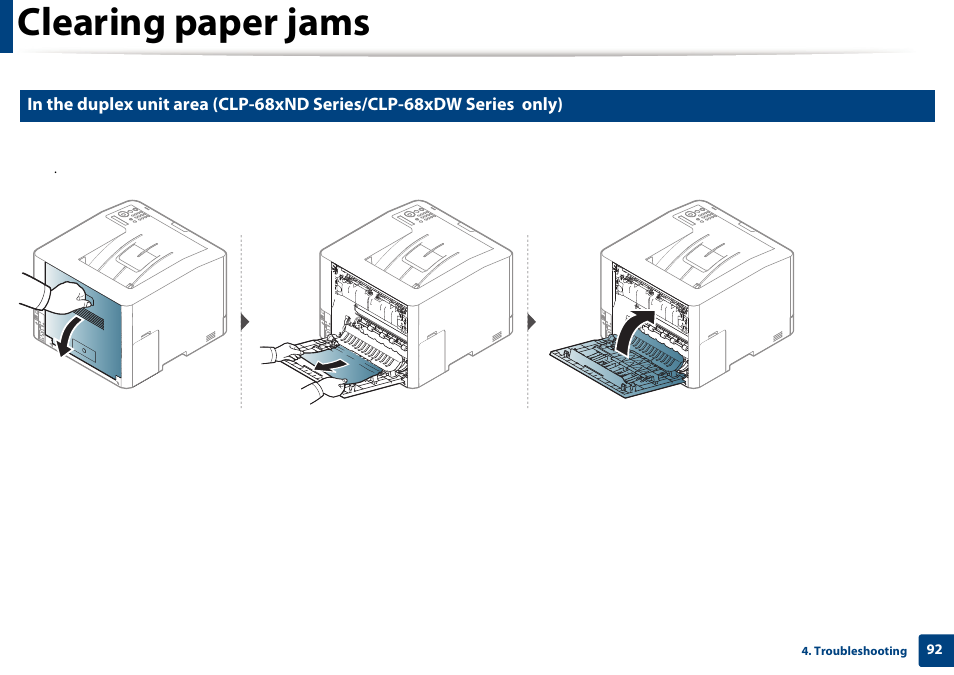 Clearing paper jams

In the duplex unit area (CLP-68xND Series/CLP-68xDW Series  only)

.

4. Troubleshooting 92