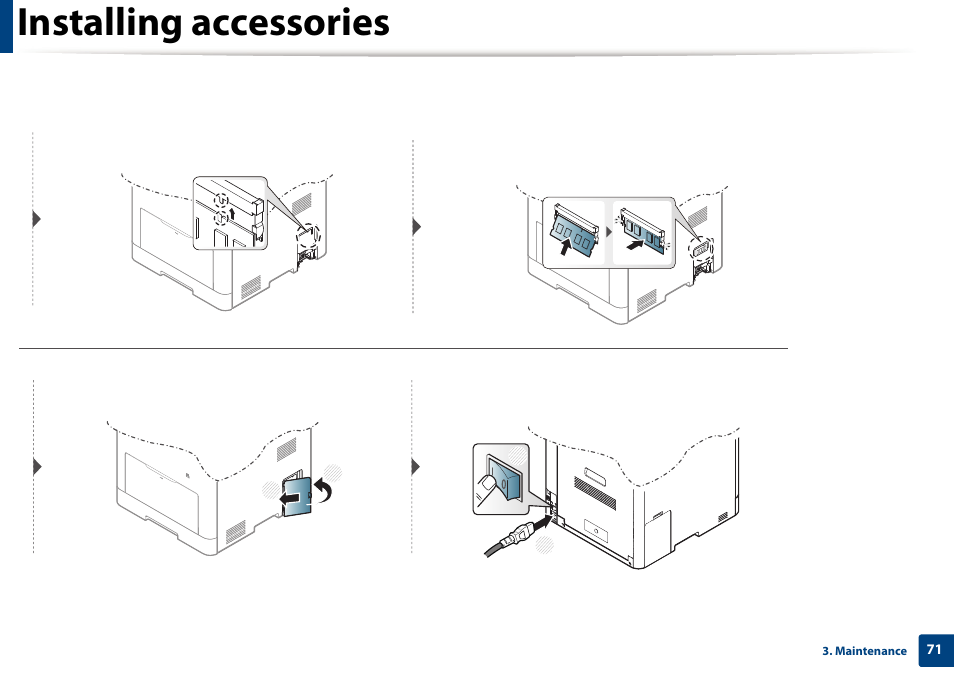 Installing accessories

3. Maintenance 71