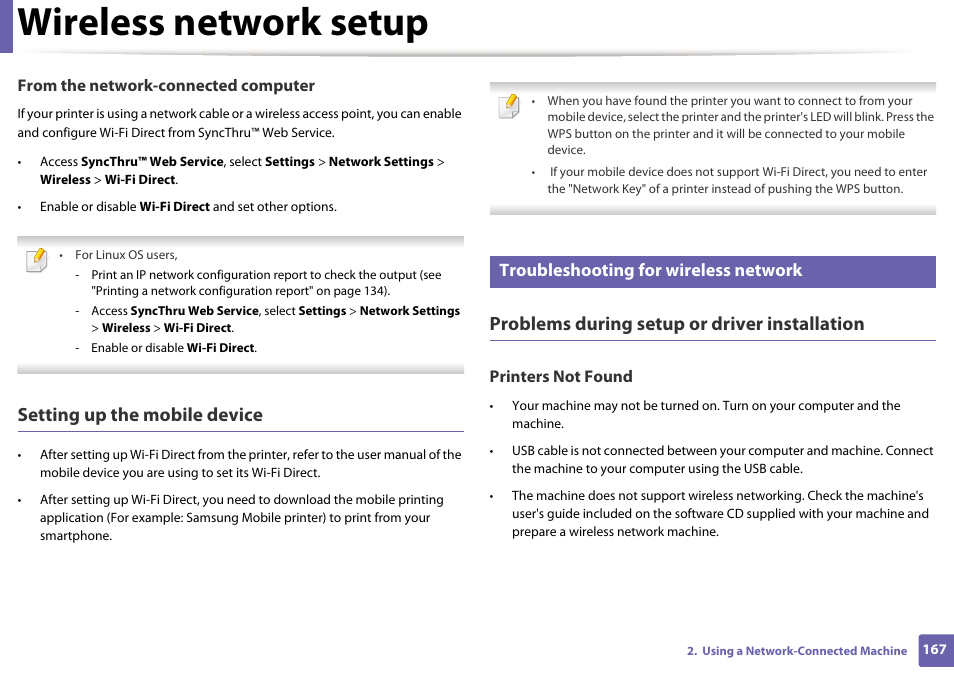 Wireless network setup

From the network-connected computer

If your printer is using a network cable or a wireless access point, you can enable and configure Wi-Fi Direct from SyncThru™ Web Service.

• Access SyncThru™ Web Service, select Settings > Network Settings > Wireless > Wi-Fi Direct.

• Enable or disable Wi-Fi Direct and set other options.

• For Linux OS users,
- Print an IP network configuration report to check the output (see "Printing a network configuration report" on page 134).
- Access SyncThru Web Service, select Settings > Network Settings > Wireless > Wi-Fi Direct.
- Enable or disable Wi-Fi Direct.

Setting up the mobile device

• After setting up Wi-Fi Direct from the printer, refer to the user manual of the mobile device you are using to set its Wi-Fi Direct.

• After setting up Wi-Fi Direct, you need to download the mobile printing application (For example: Samsung Mobile printer) to print from your smartphone.

• When you have found the printer you want to connect to from your mobile device, select the printer and the printer's LED will blink. Press the WPS button on the printer and it will be connected to your mobile device.

• If your mobile device does not support Wi-Fi Direct, you need to enter the "Network Key" of a printer instead of pushing the WPS button.

Troubleshooting for wireless network

Problems during setup or driver installation

Printers Not Found

• Your machine may not be turned on. Turn on your computer and the machine.

• USB cable is not connected between your computer and machine. Connect the machine to your computer using the USB cable.

• The machine does not support wireless networking. Check the machine's user's guide included on the software CD supplied with your machine and prepare a wireless network machine.

2. Using a Network-Connected Machine 167